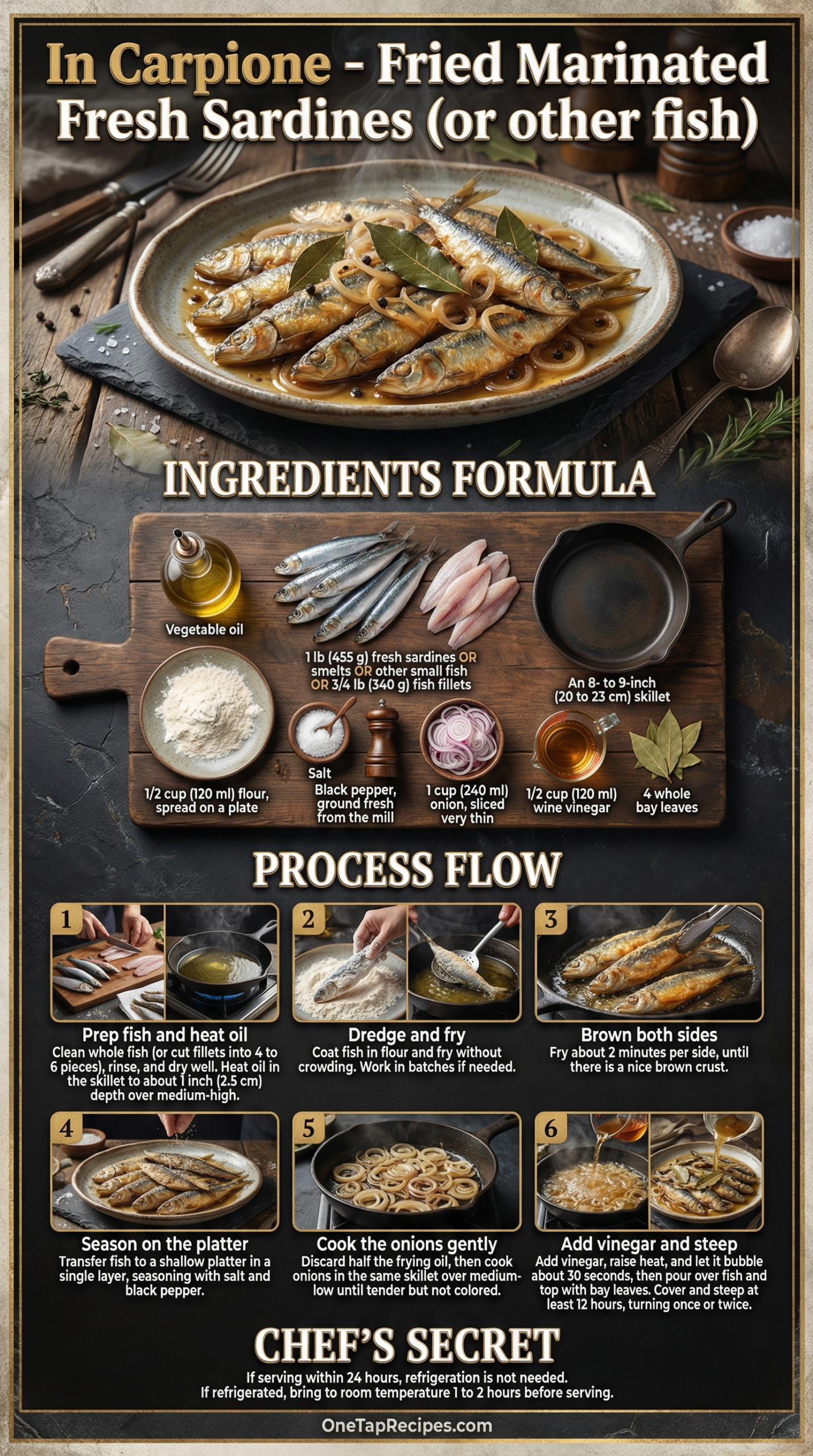 In Carpione - Fried Marinated Fresh Sardines (or other fish)

INGREDIENTS FORMULA

Vegetable oil

1 lb (455 g) fresh sardines OR smelts OR other small fish OR 3/4 lb (340 g) fish fillets

An 8- to 9-inch (20 to 23 cm) skillet

1/2 cup (120 ml) flour, spread on a plate

Salt

Black pepper, ground fresh from the mill

1 cup (240 ml) onion, sliced very thin

1/2 cup (120 ml) wine vinegar

4 whole bay leaves

PROCESS FLOW

1
Prep fish and heat oil
Clean whole fish (or cut fillets into 4 to 6 pieces), rinse, and dry well. Heat oil in the skillet to about 1 inch (2.5 cm) depth over medium-high.

2
Dredge and fry
Coat fish in flour and fry without crowding. Work in batches if needed.

3
Brown both sides
Fry about 2 minutes per side, until there is a nice brown crust.

4
Season on the platter
Transfer fish to a shallow platter in a single layer, seasoning with salt and black pepper.

5
Cook the onions gently
Discard half the frying oil, then cook onions in the same skillet over medium-low until tender but not colored.

6
Add vinegar and steep
Add vinegar, raise heat, and let it bubble about 30 seconds, then pour over fish and top with bay leaves. Cover and steep at least 12 hours, turning once or twice.

CHEF'S SECRET
If serving within 24 hours, refrigeration is not needed. If refrigerated, bring to room temperature 1 to 2 hours before serving.

OneTapRecipes.com