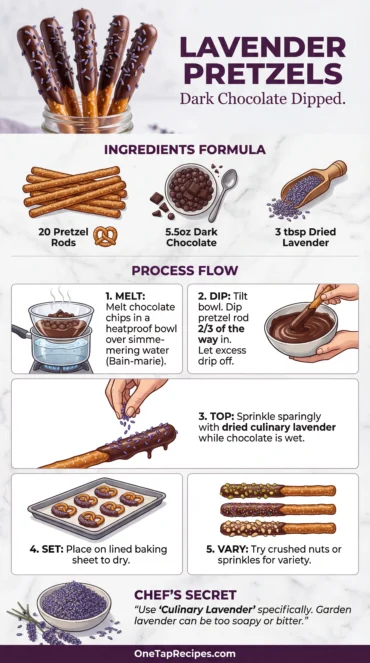 LAVENDER PRETZELS
Dark Chocolate Dipped.

INGREDIENTS FORMULA

20 Pretzel Rods

5.5oz Dark Chocolate

3 tbsp Dried Lavender

PROCESS FLOW

1. MELT: Melt chocolate chips in a heatproof bowl over simmemering water (Bain-marie).

2. DIP: Tilt bowl. Dip pretzel rod 2/3 of the way in. Let excess drip off.

3. TOP: Sprinkle sparingly with dried culinary lavender while chocolate is wet.

4. SET: Place on lined baking sheet to dry.

5. VARY: Try crushed nuts or sprinkles for variety.

CHEF'S SECRET
"Use 'Culinary Lavender' specifically. Garden lavender can be too soapy or bitter."

OneTapRecipes.com