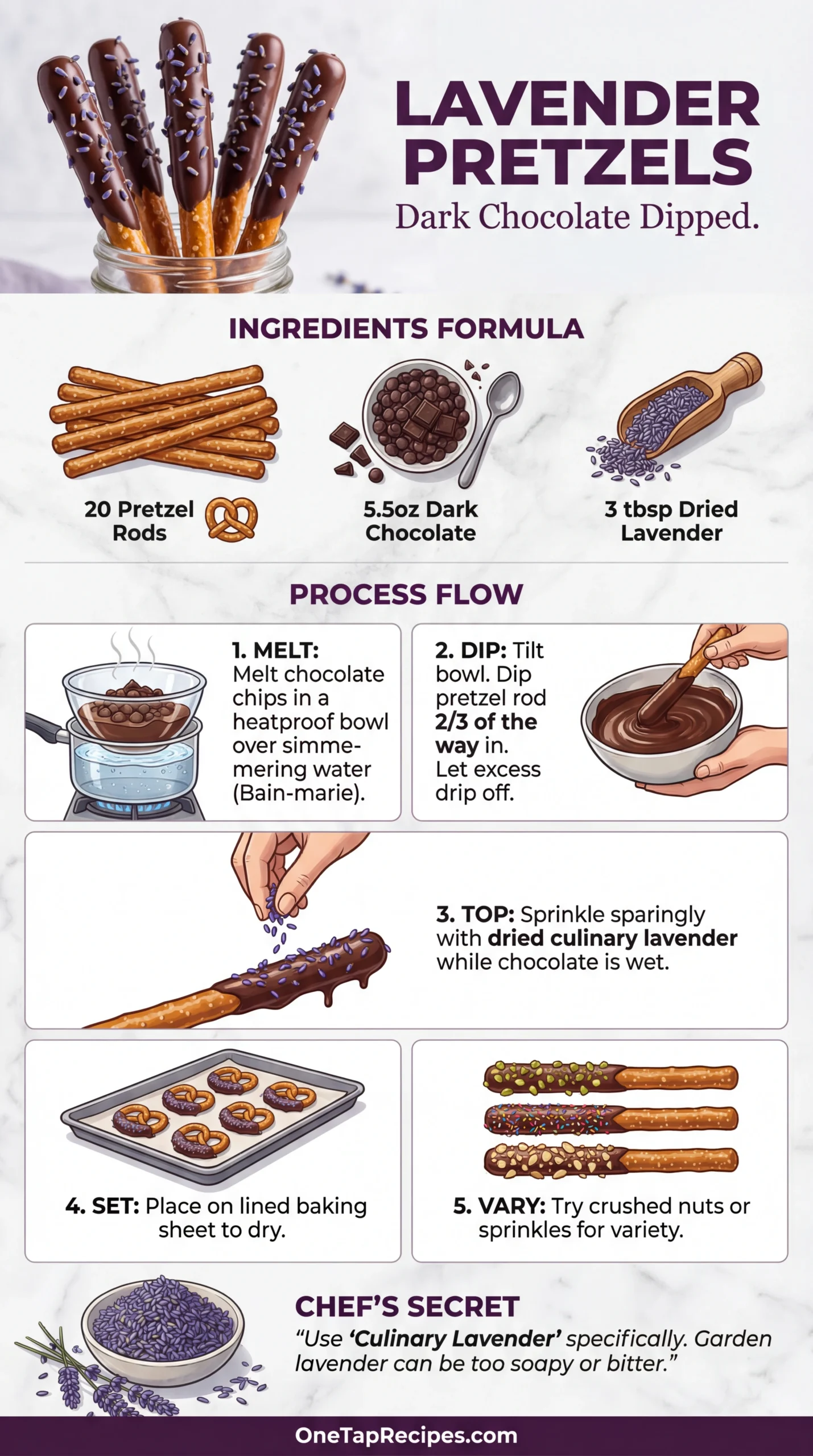 LAVENDER PRETZELS
Dark Chocolate Dipped.

INGREDIENTS FORMULA

20 Pretzel Rods

5.5oz Dark Chocolate

3 tbsp Dried Lavender

PROCESS FLOW

1. MELT: Melt chocolate chips in a heatproof bowl over simmemering water (Bain-marie).

2. DIP: Tilt bowl. Dip pretzel rod 2/3 of the way in. Let excess drip off.

3. TOP: Sprinkle sparingly with dried culinary lavender while chocolate is wet.

4. SET: Place on lined baking sheet to dry.

5. VARY: Try crushed nuts or sprinkles for variety.

CHEF'S SECRET
"Use 'Culinary Lavender' specifically. Garden lavender can be too soapy or bitter."

OneTapRecipes.com