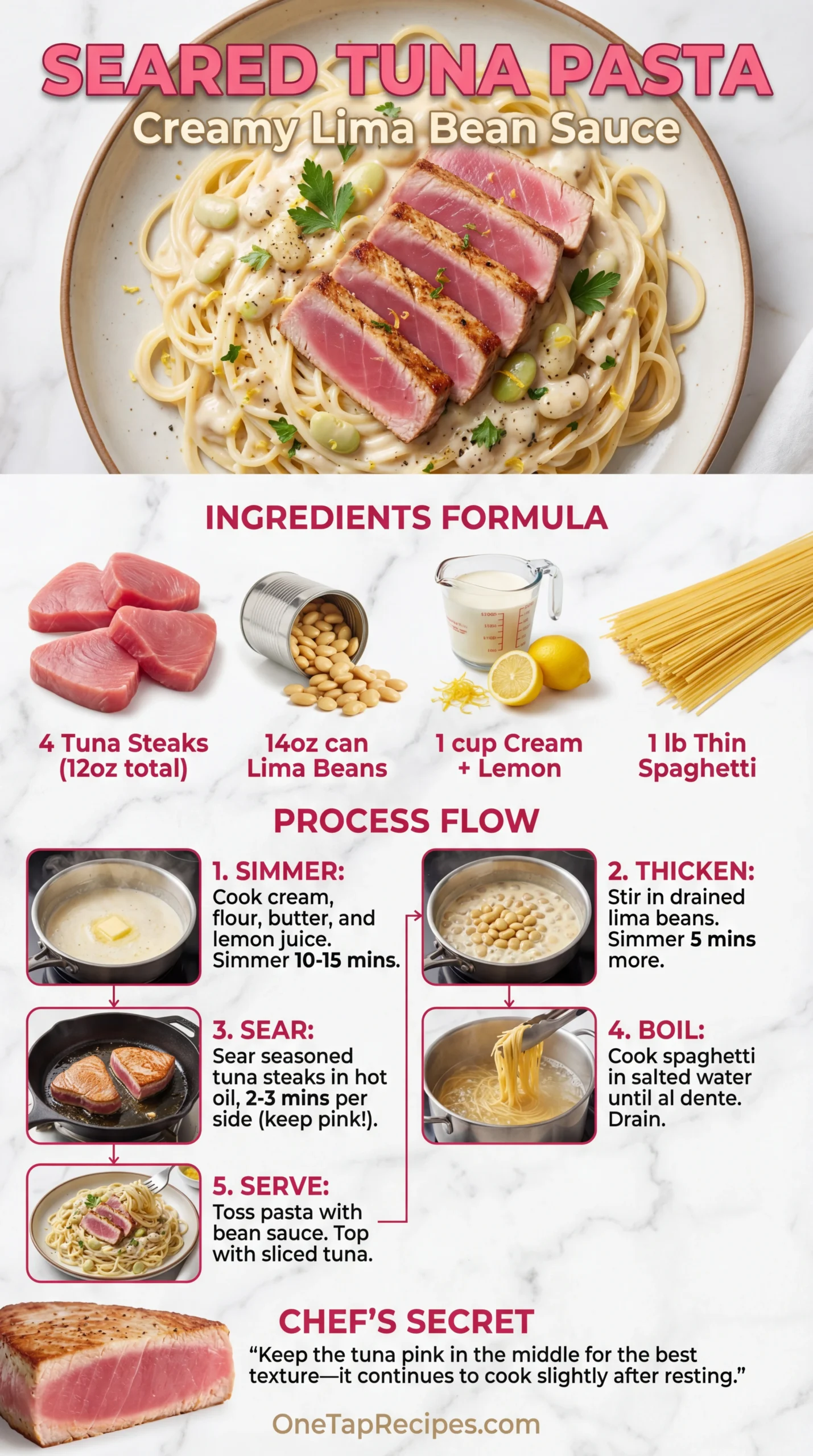 SEARED TUNA PASTA
Creamy Lima Bean Sauce

INGREDIENTS FORMULA

4 Tuna Steaks (12oz total)

14oz can Lima Beans

1 cup Cream + Lemon

1 lb Thin Spaghetti

PROCESS FLOW

1. SIMMER:
Cook cream, flour, butter, and lemon juice. Simmer 10-15 mins.

2. THICKEN:
Stir in drained lima beans. Simmer 5 mins more.

3. SEAR:
Sear seasoned tuna steaks in hot oil, 2-3 mins per side (keep pink!).

4. BOIL:
Cook spaghetti in salted water until al dente. Drain.

5. SERVE:
Toss pasta with bean sauce. Top with sliced tuna.

CHEF'S SECRET
"Keep the tuna pink in the middle for the best texture—it continues to cook slightly after resting."

OneTapRecipes.com