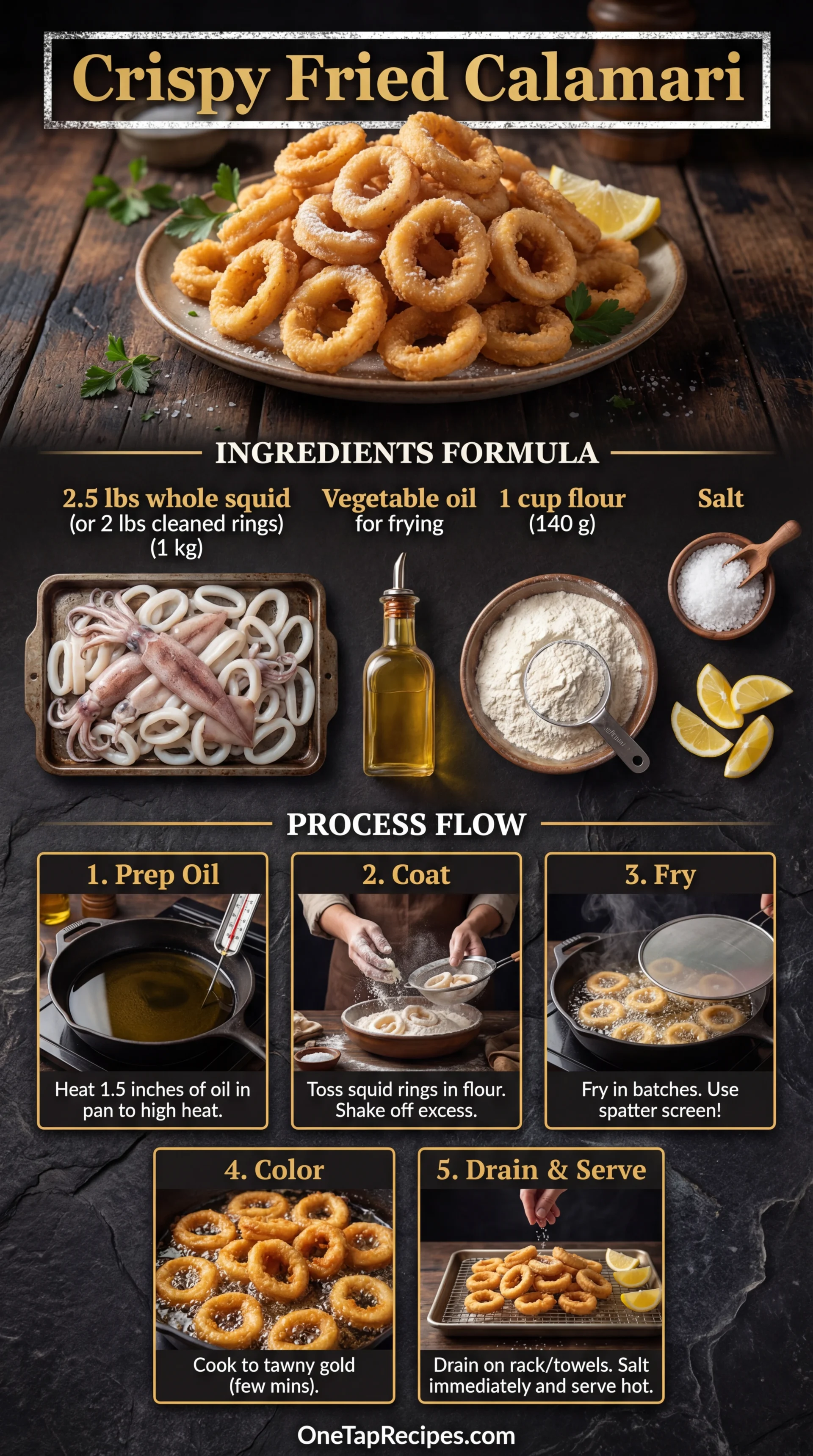 Crispy Fried Calamari

INGREDIENTS FORMULA

2.5 lbs whole squid
(or 2 lbs cleaned rings)
(1 kg)

Vegetable oil
for frying

1 cup flour
(140 g)

Salt

PROCESS FLOW

1. Prep Oil
Heat 1.5 inches of oil in pan to high heat.

2. Coat
Toss squid rings in flour. Shake off excess.

3. Fry
Fry in batches. Use spatter screen!

4. Color
Cook to tawny gold (few mins).

5. Drain & Serve
Drain on rack/towels. Salt immediately and serve hot.

OneTapRecipes.com