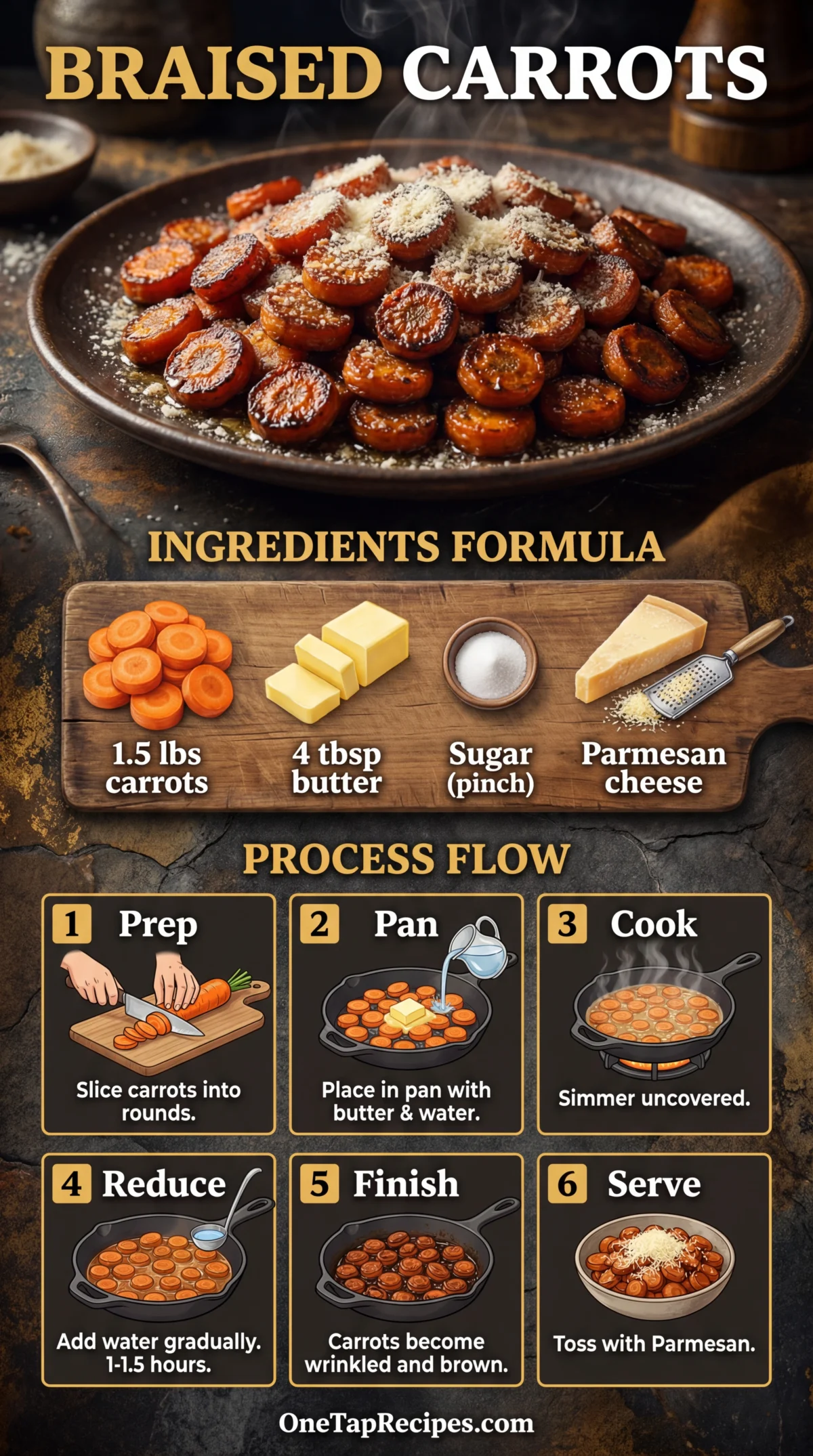 BRAISED CARROTS

INGREDIENTS FORMULA

1.5 lbs carrots

4 tbsp butter

Sugar (pinch)

Parmesan cheese

PROCESS FLOW

1 Prep
Slice carrots into rounds.

2 Pan
Place in pan with butter & water.

3 Cook
Simmer uncovered.

4 Reduce
Add water gradually. 1-1.5 hours.

5 Finish
Carrots become wrinkled and brown.

6 Serve
Toss with Parmesan.

OneTapRecipes.com