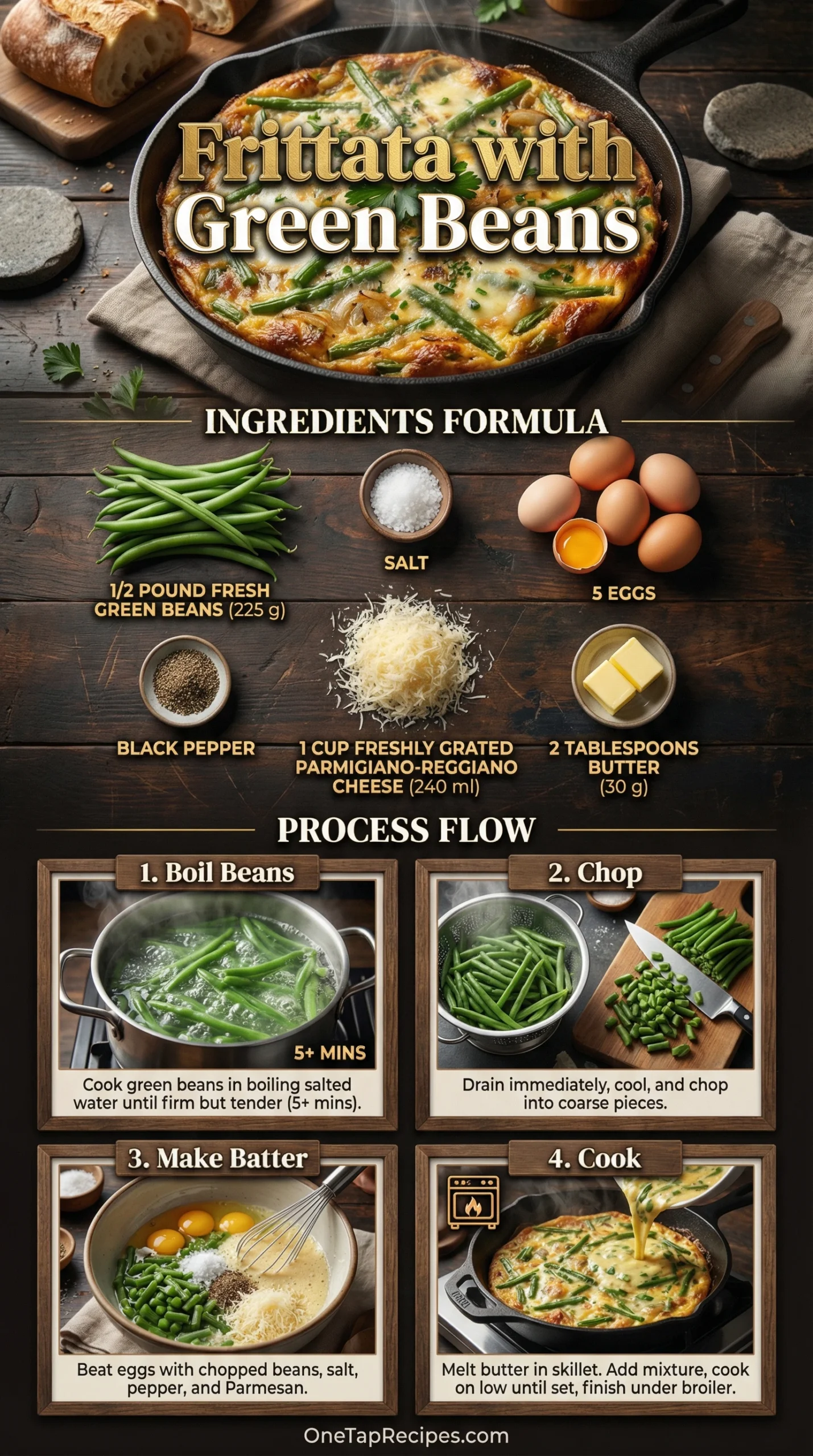 Frittata with Green Beans

INGREDIENTS FORMULA

1/2 POUND FRESH GREEN BEANS (225 g)

SALT

5 EGGS

BLACK PEPPER

1 CUP FRESHLY GRATED PARMIGIANO-REGGIANO CHEESE (240 ml)

2 TABLESPOONS BUTTER (30 g)

PROCESS FLOW

1. Boil Beans

5+ MINS

Cook green beans in boiling salted water until firm but tender (5+ mins).

2. Chop

Drain immediately, cool, and chop into coarse pieces.

3. Make Batter

Beat eggs with chopped beans, salt, pepper, and Parmesan.

4. Cook

Melt butter in skillet. Add mixture, cook on low until set, finish under broiler.

OneTapRecipes.com