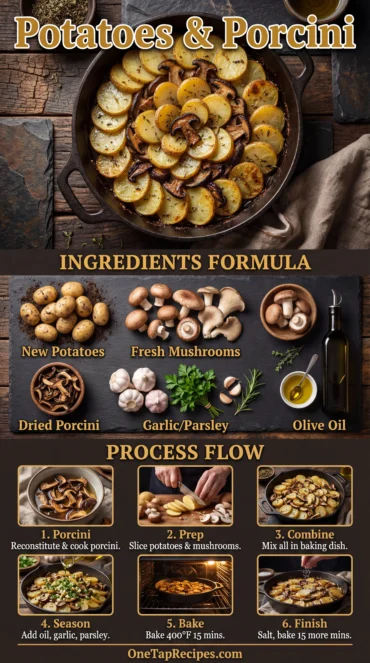 Potatoes & Porcini

INGREDIENTS FORMULA

New Potatoes

Fresh Mushrooms

Dried Porcini

Garlic/Parsley

Olive Oil

PROCESS FLOW

1. Porcini
Reconstitute & cook porcini.

2. Prep
Slice potatoes & mushrooms.

3. Combine
Mix all in baking dish.

4. Season
Add oil, garlic, parsley.

5. Bake
Bake 400°F 15 mins.

6. Finish
Salt, bake 15 more mins.

OneTapRecipes.com