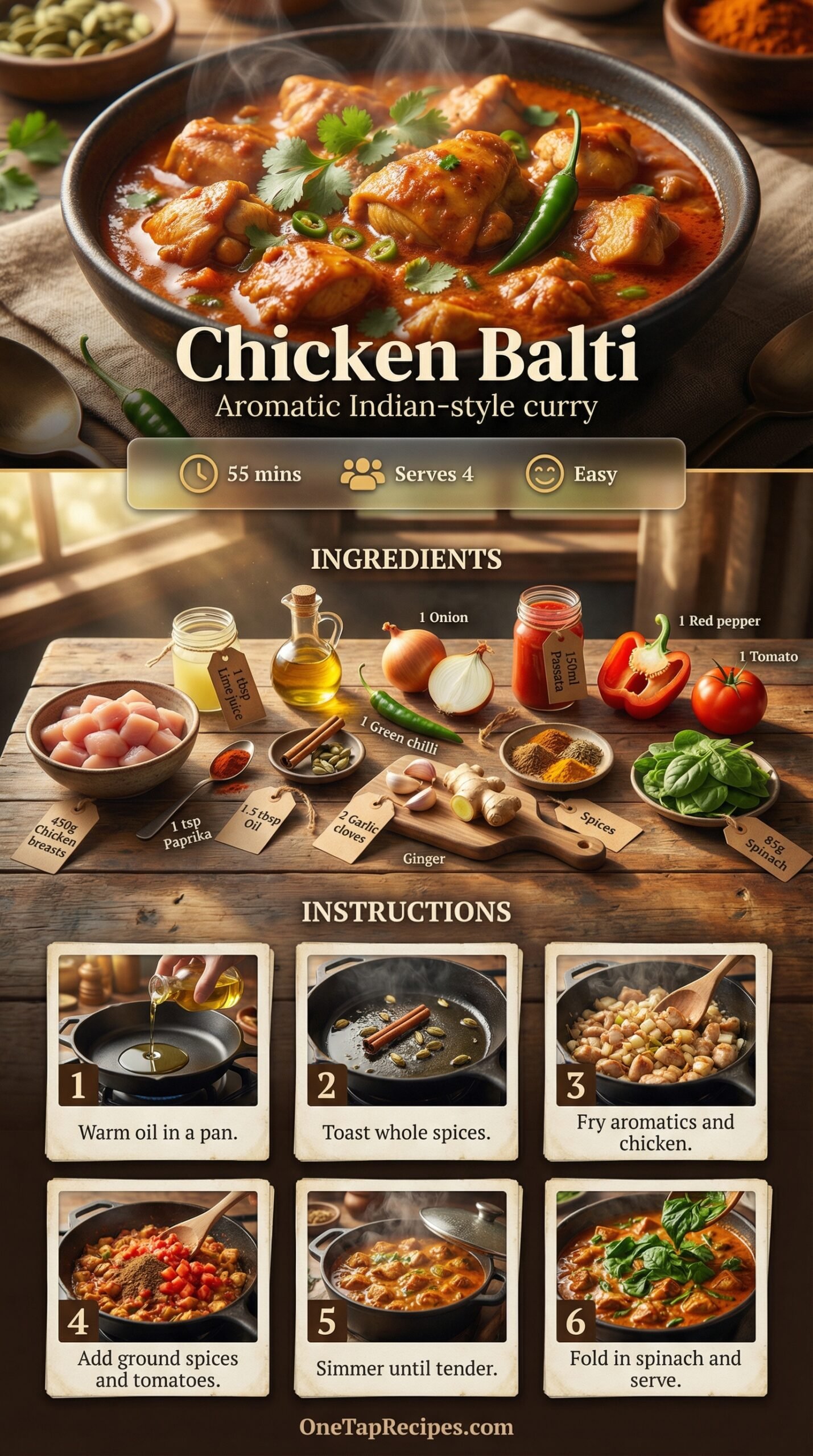 Chicken Balti
Aromatic Indian-style curry

55 mins
Serves 4
Easy

INGREDIENTS

1 tbsp Lime juice
1 Onion
150ml Passata
1 Red pepper
1 Tomato
1 Green chilli
450g Chicken breasts
1 tsp Paprika
1.5 tbsp Oil
2 Garlic cloves
Ginger
Spices
85g Spinach

INSTRUCTIONS

1
Warm oil in a pan.

2
Toast whole spices.

3
Fry aromatics and chicken.

4
Add ground spices and tomatoes.

5
Simmer until tender.

6
Fold in spinach and serve.

OneTapRecipes.com