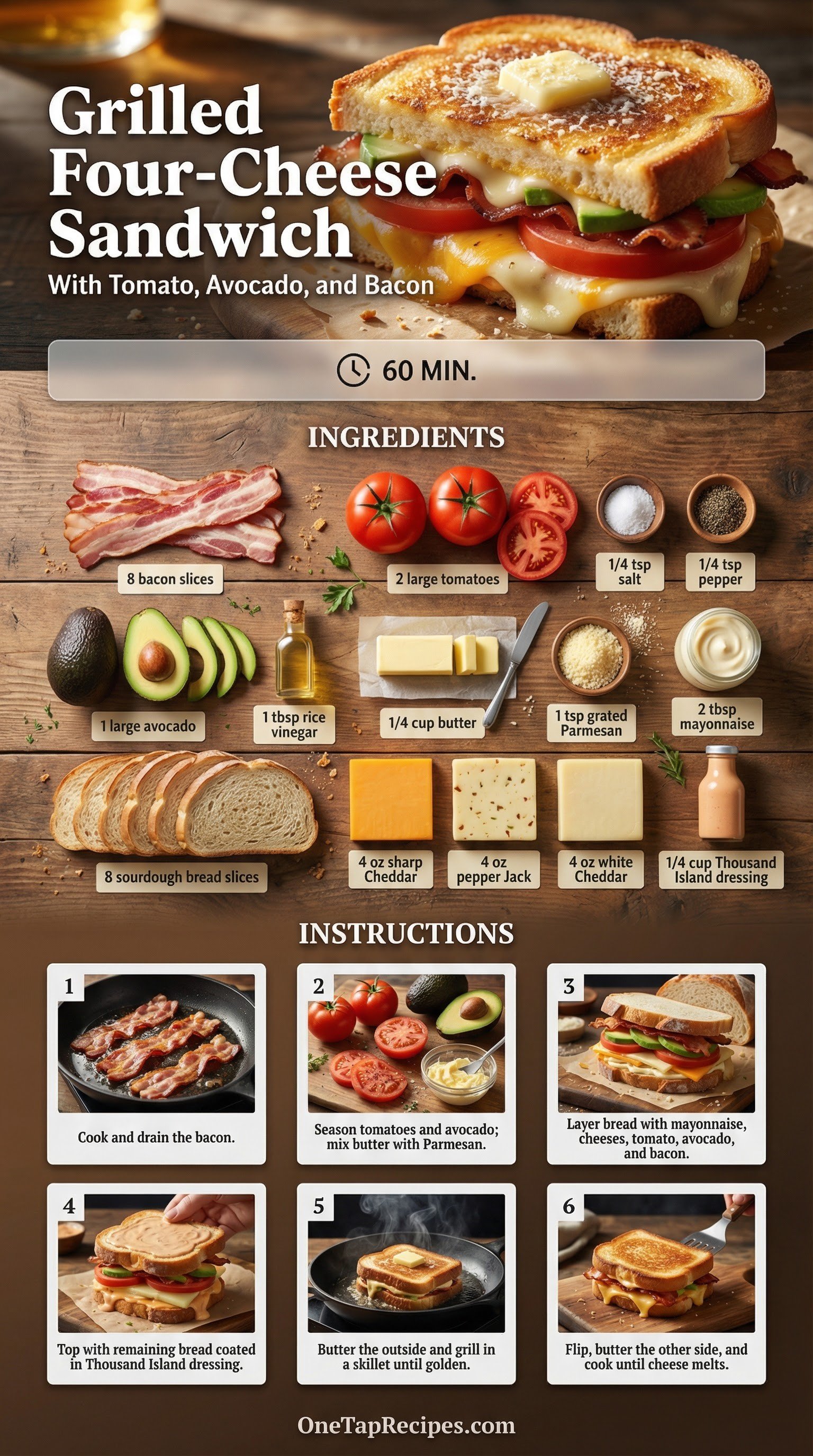 Grilled Four-Cheese Sandwich

With Tomato, Avocado, and Bacon

60 MIN.

INGREDIENTS

8 bacon slices

2 large tomatoes

1/4 tsp salt

1/4 tsp pepper

1 large avocado

1 tbsp rice vinegar

1/4 cup butter

1 tsp grated Parmesan

2 tbsp mayonnaise

8 sourdough bread slices

4 oz sharp Cheddar

4 oz pepper Jack

4 oz white Cheddar

1/4 cup Thousand Island dressing

INSTRUCTIONS

1
Cook and drain the bacon.

2
Season tomatoes and avocado; mix butter with Parmesan.

3
Layer bread with mayonnaise, cheeses, tomato, avocado, and bacon.

4
Top with remaining bread coated in Thousand Island dressing.

5
Butter the outside and grill in a skillet until golden.

6
Flip, butter the other side, and cook until cheese melts.

OneTapRecipes.com