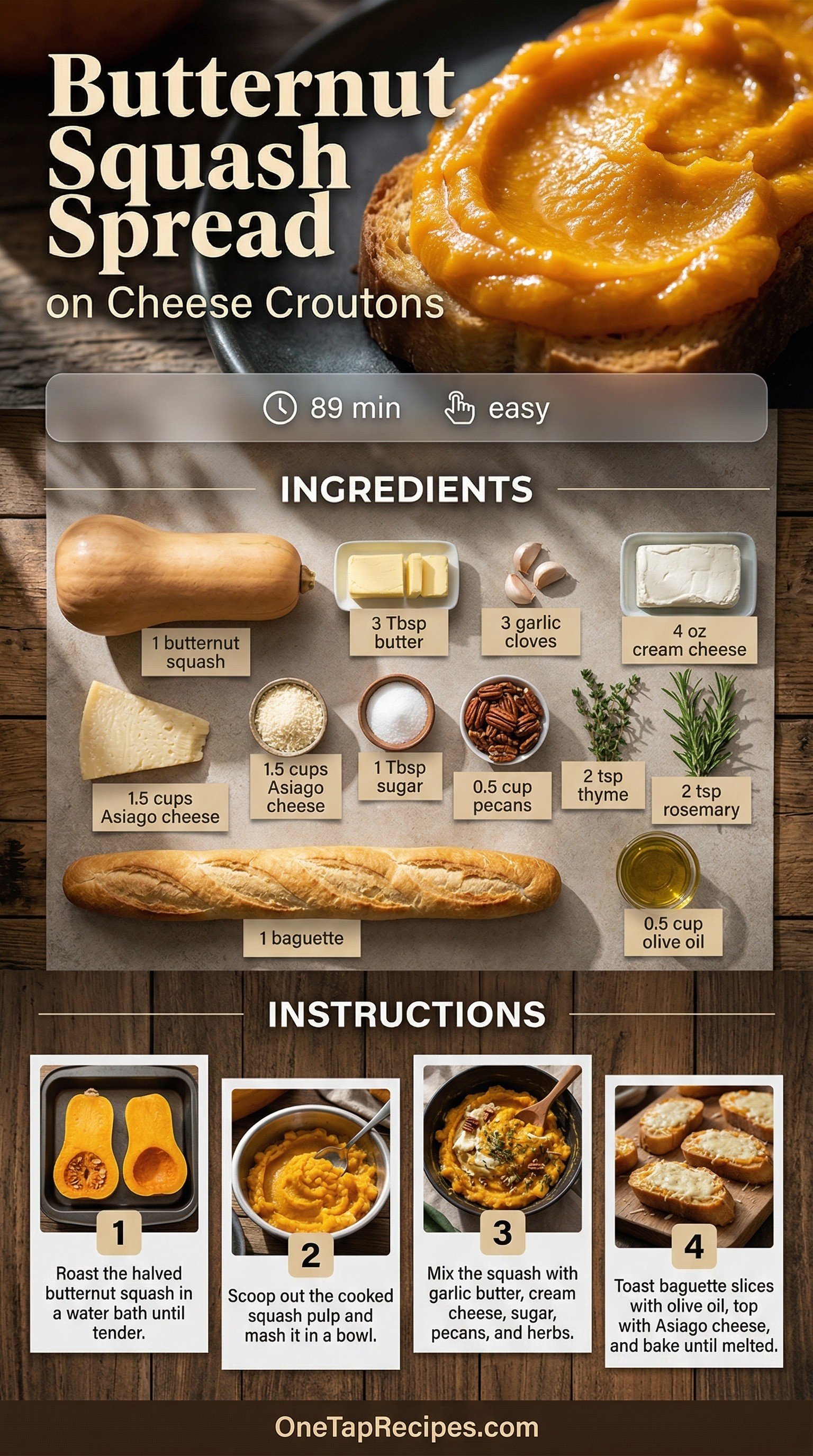 Butternut Squash Spread
on Cheese Croutons

89 min easy

INGREDIENTS

1 butternut squash

3 Tbsp butter

3 garlic cloves

4 oz cream cheese

1.5 cups Asiago cheese

1.5 cups Asiago cheese

1 Tbsp sugar

0.5 cup pecans

2 tsp thyme

2 tsp rosemary

1 baguette

0.5 cup olive oil

INSTRUCTIONS

1
Roast the halved butternut squash in a water bath until tender.

2
Scoop out the cooked squash pulp and mash it in a bowl.

3
Mix the squash with garlic butter, cream cheese, sugar, pecans, and herbs.

4
Toast baguette slices with olive oil, top with Asiago cheese, and bake until melted.

OneTapRecipes.com