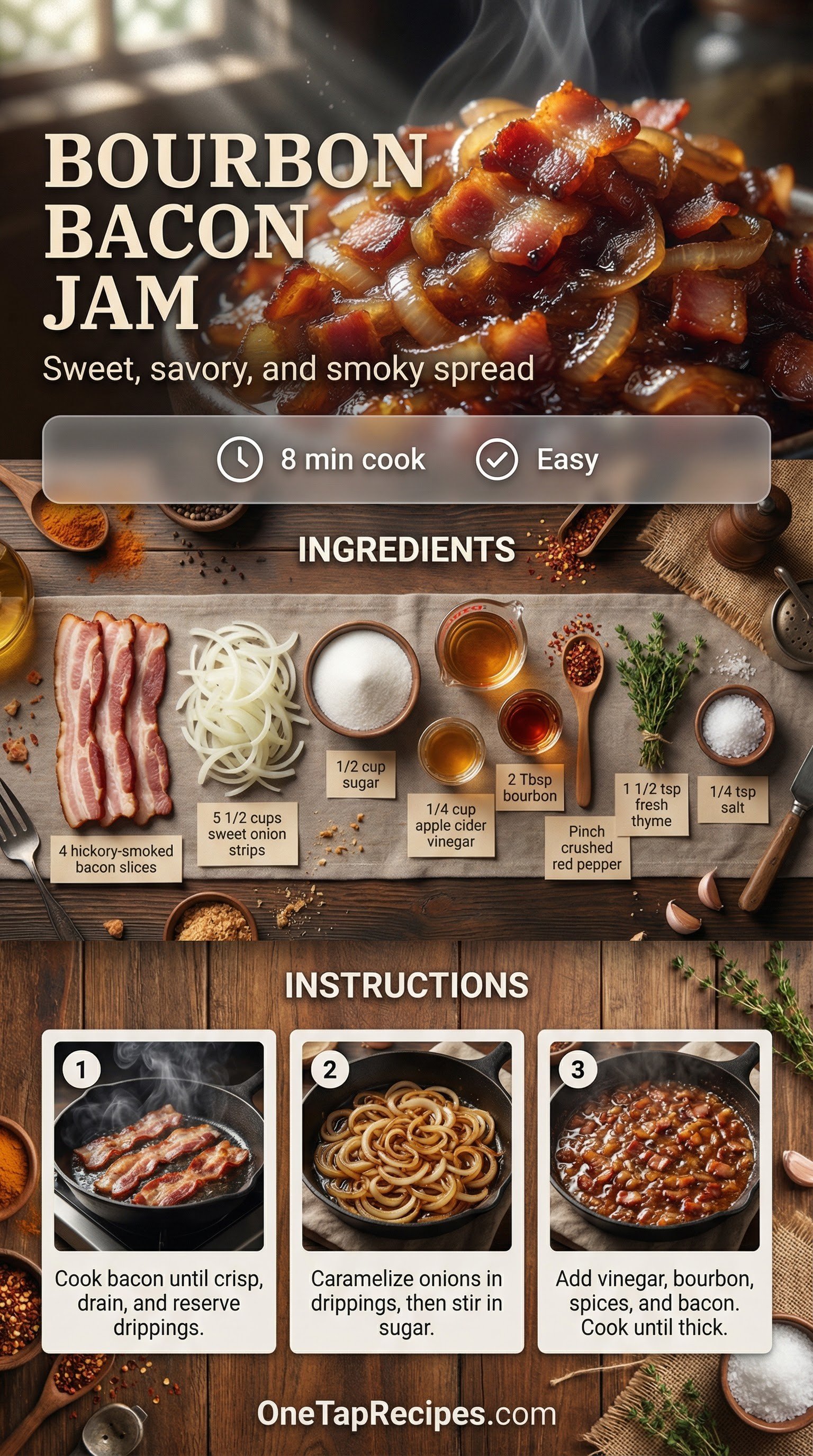 BOURBON BACON JAM

Sweet, savory, and smoky spread

8 min cook

Easy

INGREDIENTS

4 hickory-smoked bacon slices

5 1/2 cups sweet onion strips

1/2 cup sugar

1/4 cup apple cider vinegar

2 Tbsp bourbon

Pinch crushed red pepper

1 1/2 tsp fresh thyme

1/4 tsp salt

INSTRUCTIONS

1
Cook bacon until crisp, drain, and reserve drippings.

2
Caramelize onions in drippings, then stir in sugar.

3
Add vinegar, bourbon, spices, and bacon. Cook until thick.

OneTapRecipes.com