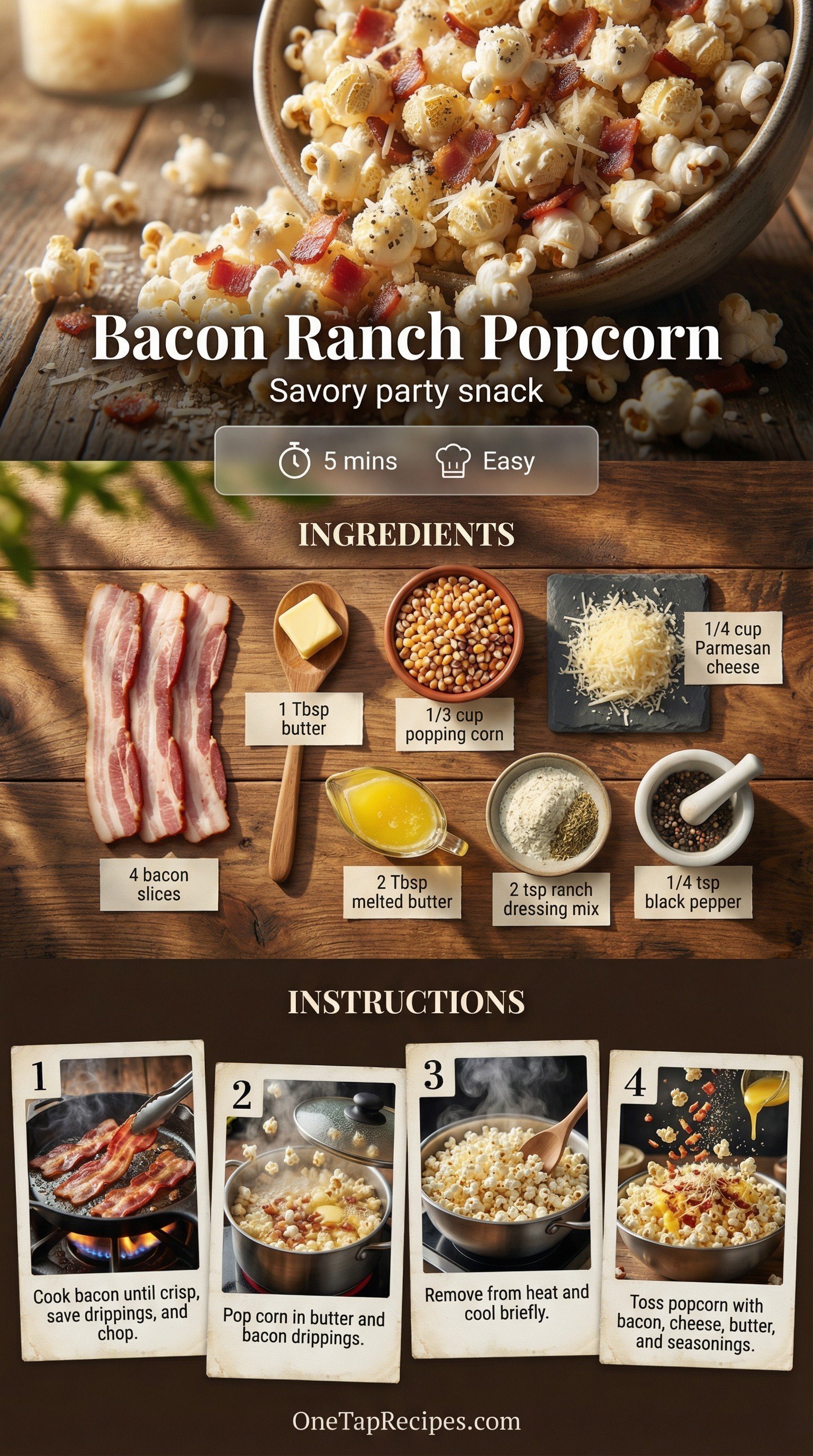 Bacon Ranch Popcorn
Savory party snack

5 mins Easy

INGREDIENTS

1 Tbsp butter

1/3 cup popping corn

1/4 cup Parmesan cheese

4 bacon slices

2 Tbsp melted butter

2 tsp ranch dressing mix

1/4 tsp black pepper

INSTRUCTIONS

1
Cook bacon until crisp, save drippings, and chop.

2
Pop corn in butter and bacon drippings.

3
Remove from heat and cool briefly.

4
Toss popcorn with bacon, cheese, butter, and seasonings.

OneTapRecipes.com