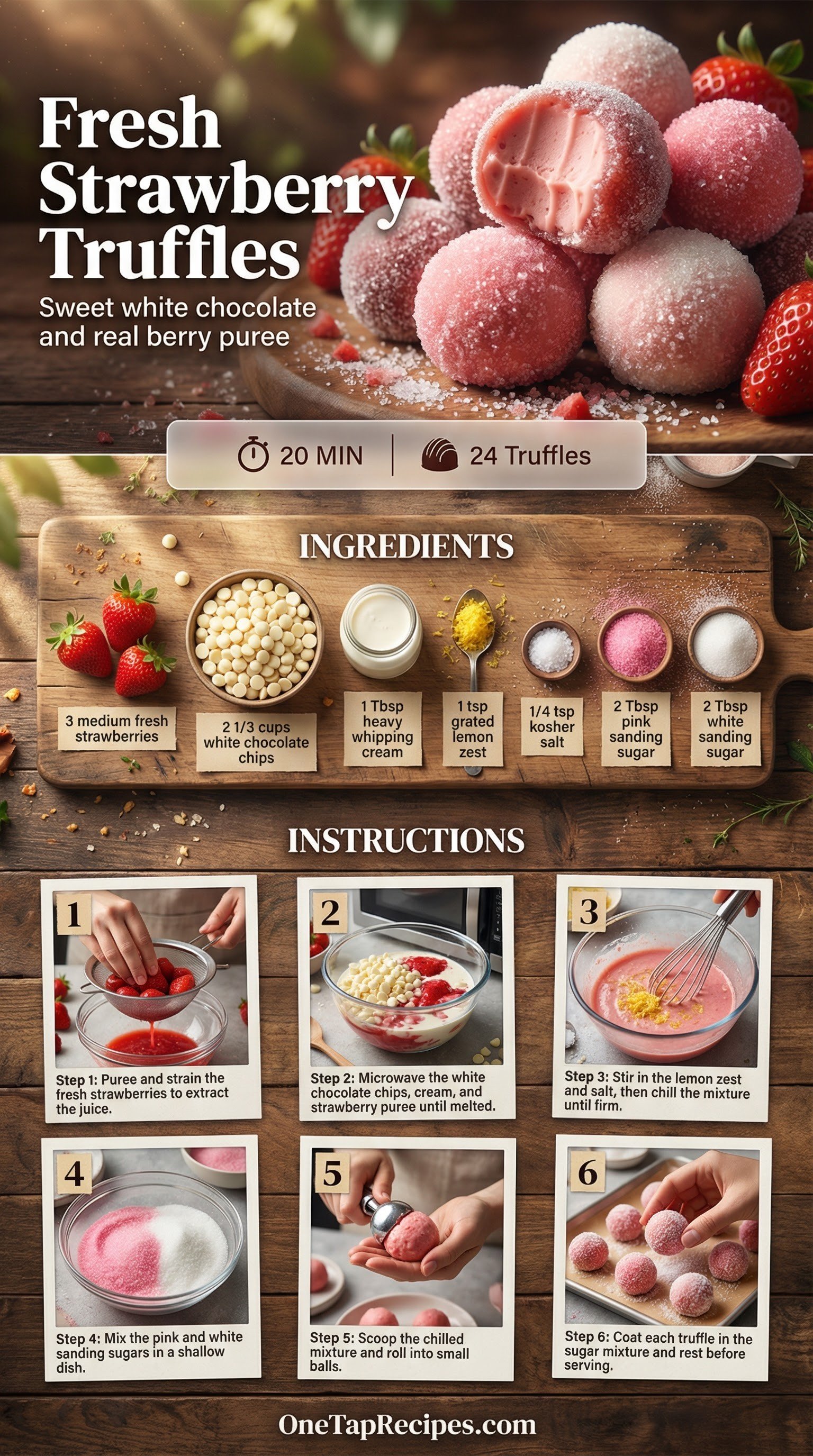 Fresh Strawberry Truffles

Sweet white chocolate and real berry puree

20 MIN | 24 Truffles

INGREDIENTS

3 medium fresh strawberries

2 1/3 cups white chocolate chips

1 Tbsp heavy whipping cream

1 tsp grated lemon zest

1/4 tsp kosher salt

2 Tbsp pink sanding sugar

2 Tbsp white sanding sugar

INSTRUCTIONS

1
Step 1: Puree and strain the fresh strawberries to extract the juice.

2
Step 2: Microwave the white chocolate chips, cream, and strawberry puree until melted.

3
Step 3: Stir in the lemon zest and salt, then chill the mixture until firm.

4
Step 4: Mix the pink and white sanding sugars in a shallow dish.

5
Step 5: Scoop the chilled mixture and roll into small balls.

6
Step 6: Coat each truffle in the sugar mixture and rest before serving.

OneTapRecipes.com