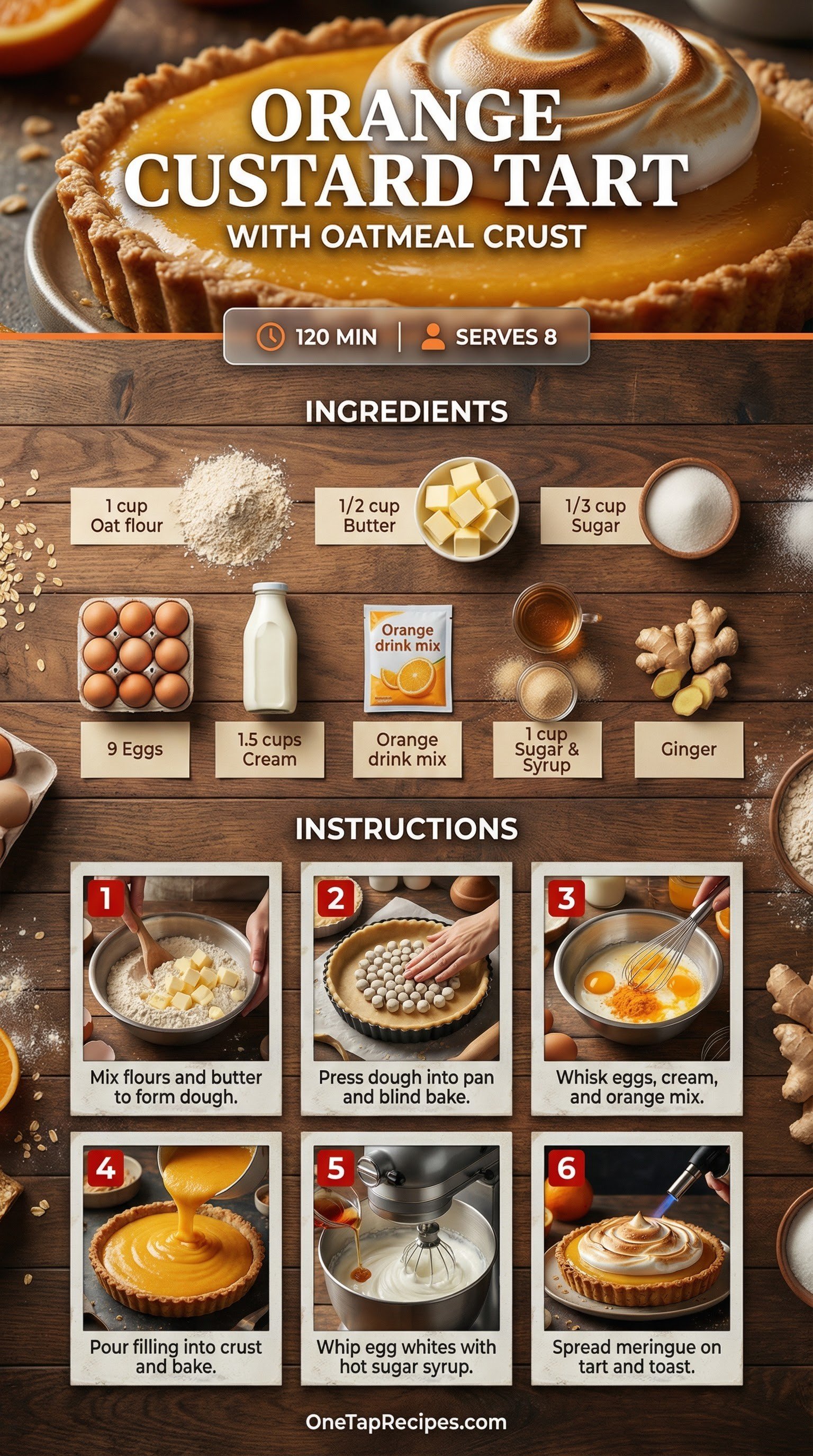 ORANGE CUSTARD TART
WITH OATMEAL CRUST

120 MIN | SERVES 8

INGREDIENTS

1 cup Oat flour

1/2 cup Butter

1/3 cup Sugar

Orange drink mix

9 Eggs

1.5 cups Cream

Orange drink mix

1 cup Sugar & Syrup

Ginger

INSTRUCTIONS

1
Mix flours and butter to form dough.

2
Press dough into pan and blind bake.

3
Whisk eggs, cream, and orange mix.

4
Pour filling into crust and bake.

5
Whip egg whites with hot sugar syrup.

6
Spread meringue on tart and toast.

OneTapRecipes.com