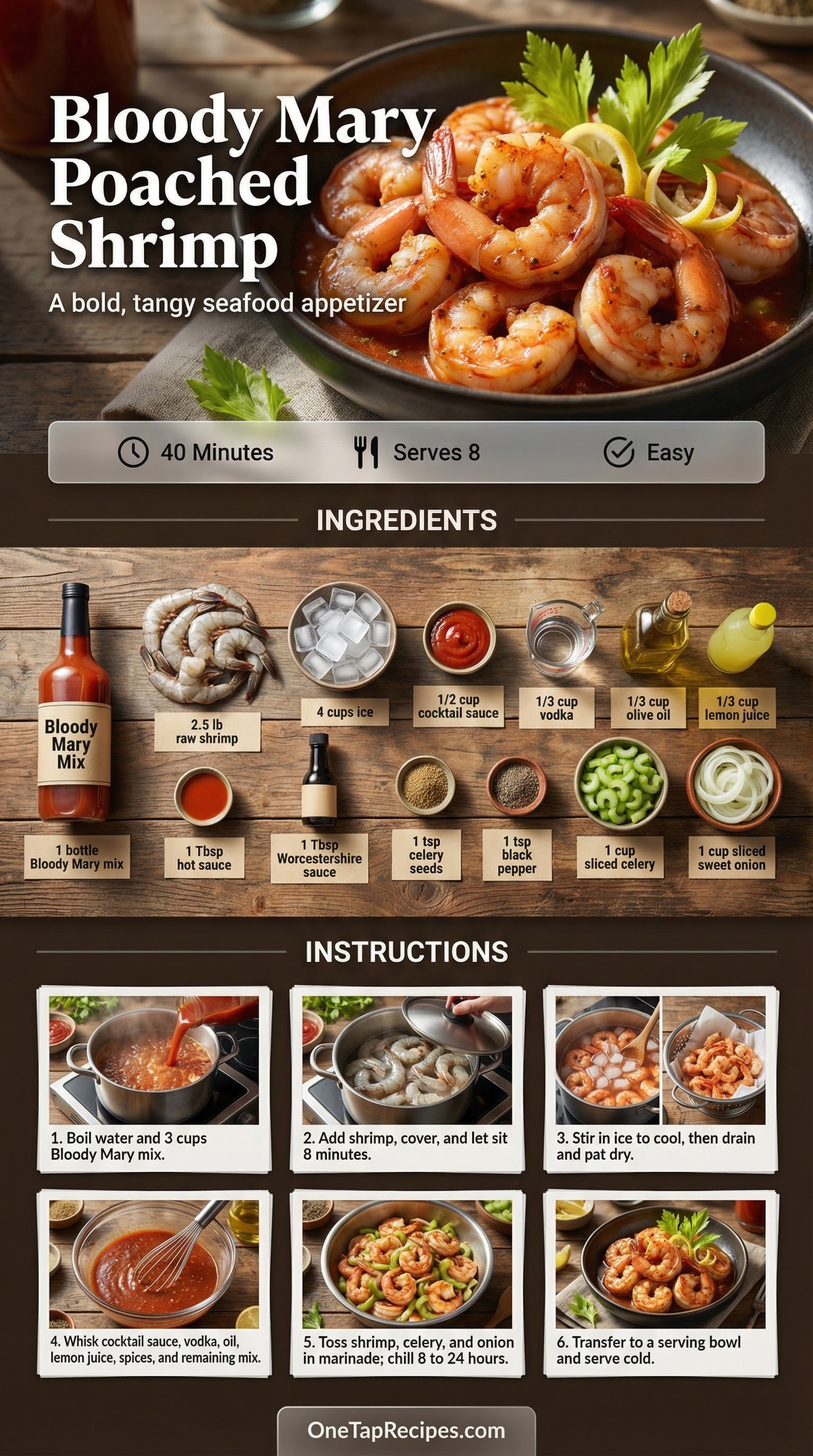 Bloody Mary Poached Shrimp

A bold, tangy seafood appetizer

40 Minutes
Serves 8
Easy

INGREDIENTS

Bloody Mary Mix

2.5 lb raw shrimp

4 cups ice

1/2 cup cocktail sauce

1/3 cup vodka

1/3 cup olive oil

1/3 cup lemon juice

1 bottle Bloody Mary mix

1 Tbsp hot sauce

1 Tbsp Worcestershire sauce

1 tsp celery seeds

1 tsp black pepper

1 cup sliced celery

1 cup sliced sweet onion

INSTRUCTIONS

1. Boil water and 3 cups Bloody Mary mix.

2. Add shrimp, cover, and let sit 8 minutes.

3. Stir in ice to cool, then drain and pat dry.

4. Whisk cocktail sauce, vodka, oil, lemon juice, spices, and remaining mix.

5. Toss shrimp, celery, and onion in marinade; chill 8 to 24 hours.

6. Transfer to a serving bowl and serve cold.

OneTapRecipes.com