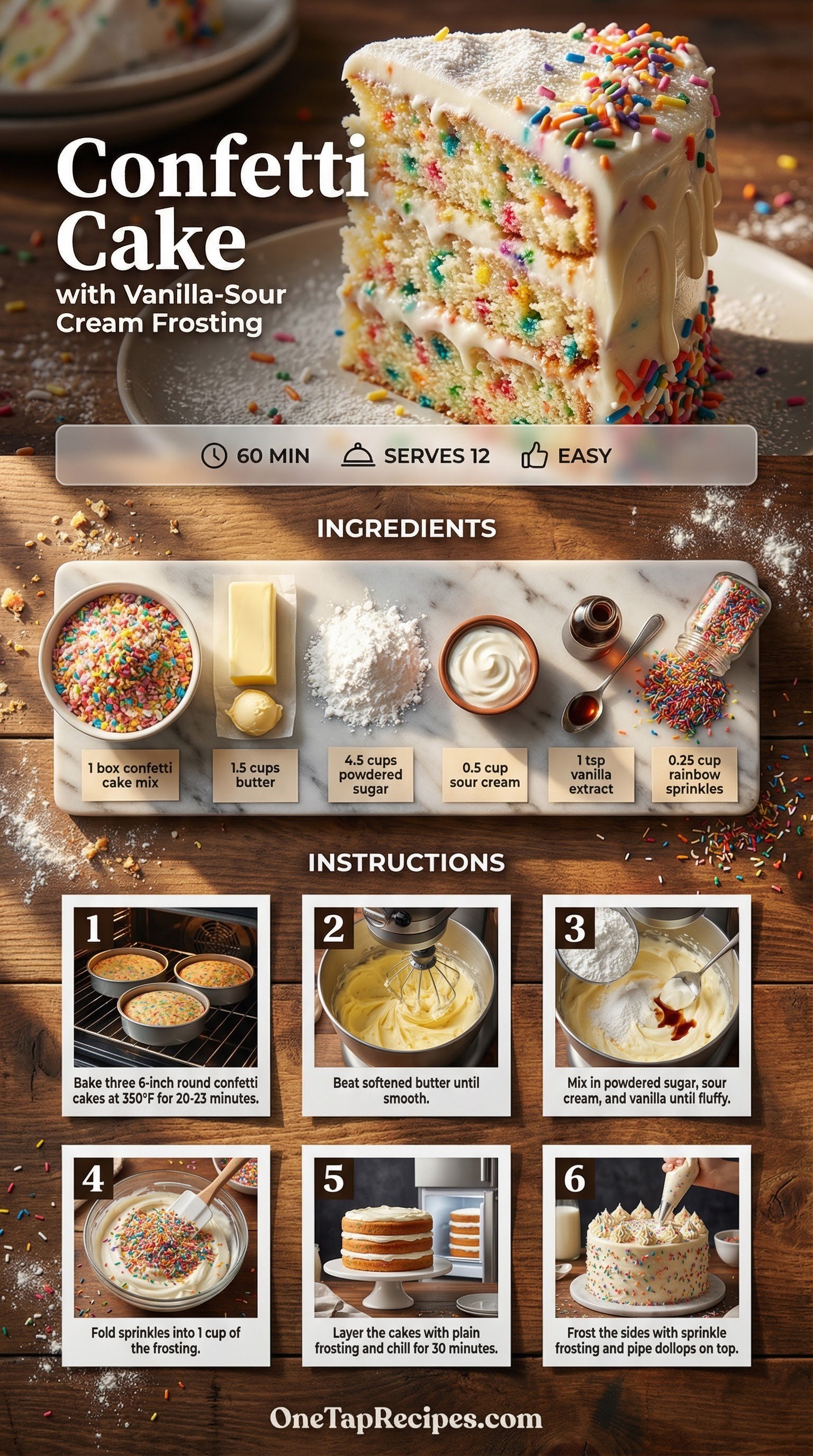 Confetti Cake
with Vanilla-Sour Cream Frosting

60 MIN SERVES 12 EASY

INGREDIENTS

1 box confetti cake mix

1.5 cups butter

4.5 cups powdered sugar

0.5 cup sour cream

1 tsp vanilla extract

0.25 cup rainbow sprinkles

INSTRUCTIONS

1
Bake three 6-inch round confetti cakes at 350°F for 20-23 minutes.

2
Beat softened butter until smooth.

3
Mix in powdered sugar, sour cream, and vanilla until fluffy.

4
Fold sprinkles into 1 cup of the frosting.

5
Layer the cakes with plain frosting and chill for 30 minutes.

6
Frost the sides with sprinkle frosting and pipe dollops on top.

OneTapRecipes.com