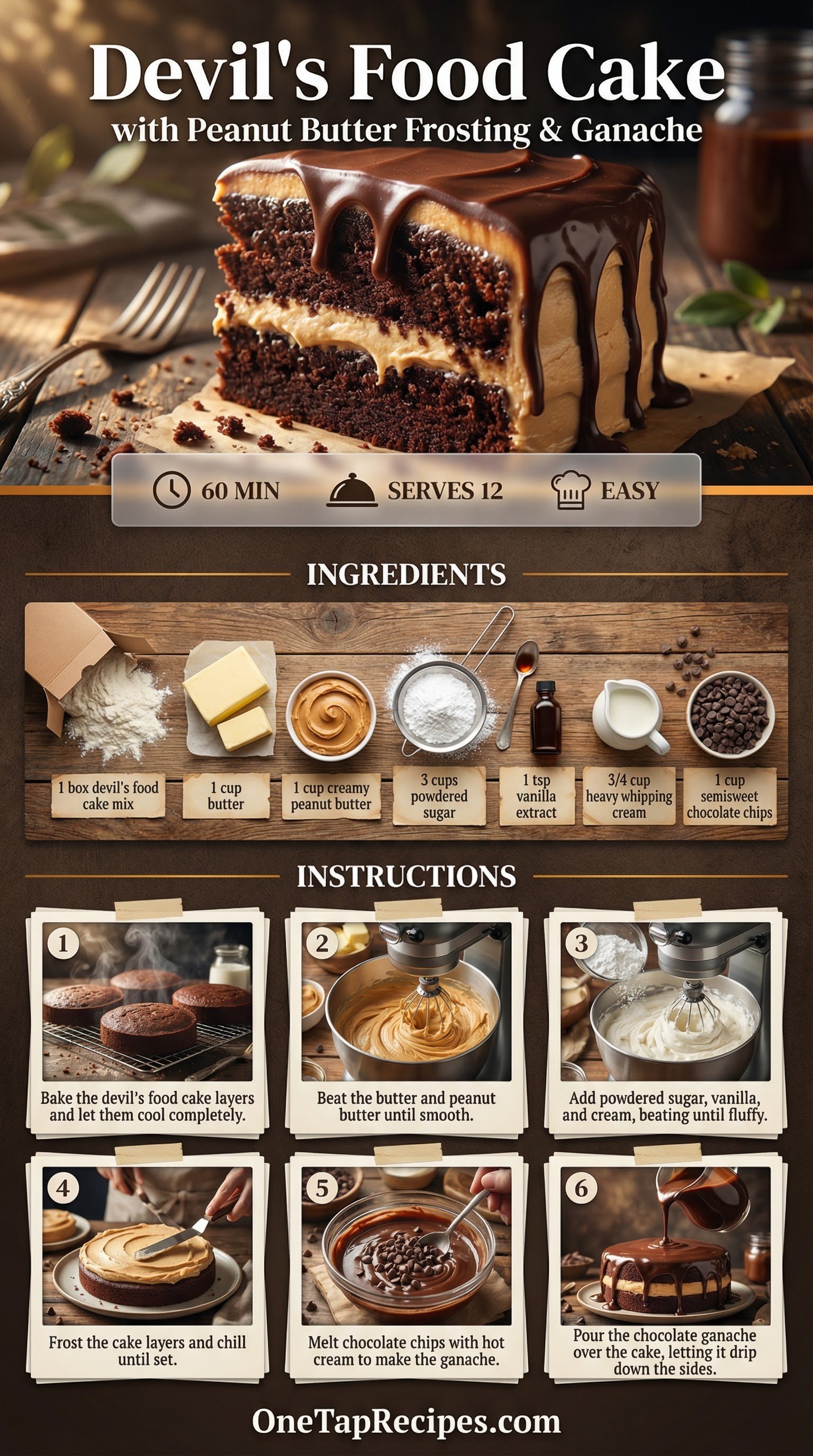 Devil's Food Cake
with Peanut Butter Frosting & Ganache

60 MIN
SERVES 12
EASY

INGREDIENTS

1 box devil's food cake mix
1 cup butter
1 cup creamy peanut butter
3 cups powdered sugar
1 tsp vanilla extract
3/4 cup heavy whipping cream
1 cup semisweet chocolate chips

INSTRUCTIONS

1
Bake the devil's food cake layers and let them cool completely.

2
Beat the butter and peanut butter until smooth.

3
Add powdered sugar, vanilla, and cream, beating until fluffy.

4
Frost the cake layers and chill until set.

5
Melt chocolate chips with hot cream to make the ganache.

6
Pour the chocolate ganache over the cake, letting it drip down the sides.

OneTapRecipes.com