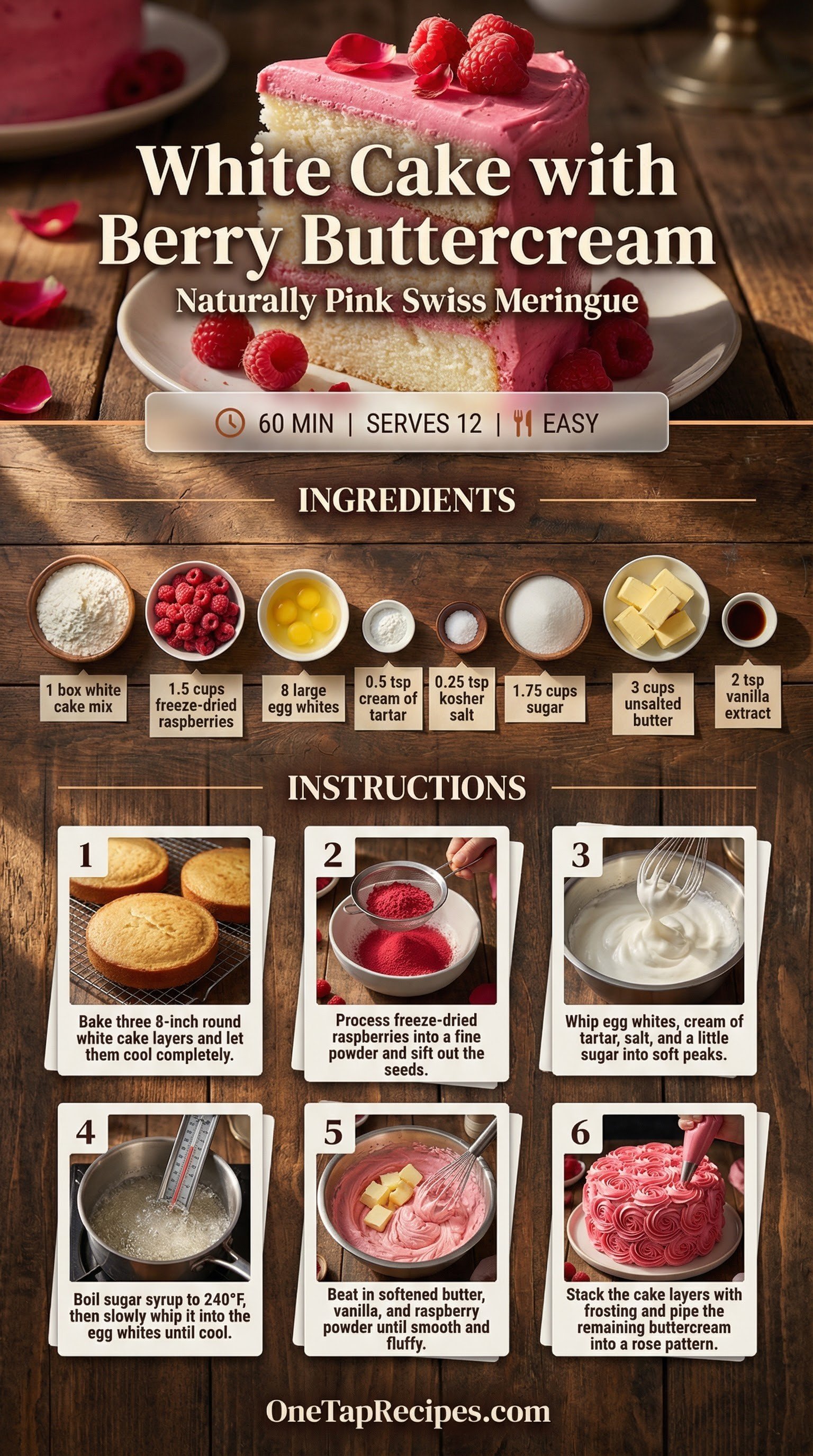 White Cake with Berry Buttercream

Naturally Pink Swiss Meringue

60 MIN | SERVES 12 | EASY

INGREDIENTS

1 box white cake mix

1.5 cups freeze-dried raspberries

8 large egg whites

0.5 tsp cream of tartar

0.25 tsp kosher salt

1.75 cups sugar

3 cups unsalted butter

2 tsp vanilla extract

INSTRUCTIONS

1
Bake three 8-inch round white cake layers and let them cool completely.

2
Process freeze-dried raspberries into a fine powder and sift out the seeds.

3
Whip egg whites, cream of tartar, salt, and a little sugar into soft peaks.

4
Boil sugar syrup to 240°F, then slowly whip it into the egg whites until cool.

5
Beat in softened butter, vanilla, and raspberry powder until smooth and fluffy.

6
Stack the cake layers with frosting and pipe the remaining buttercream into a rose pattern.

OneTapRecipes.com