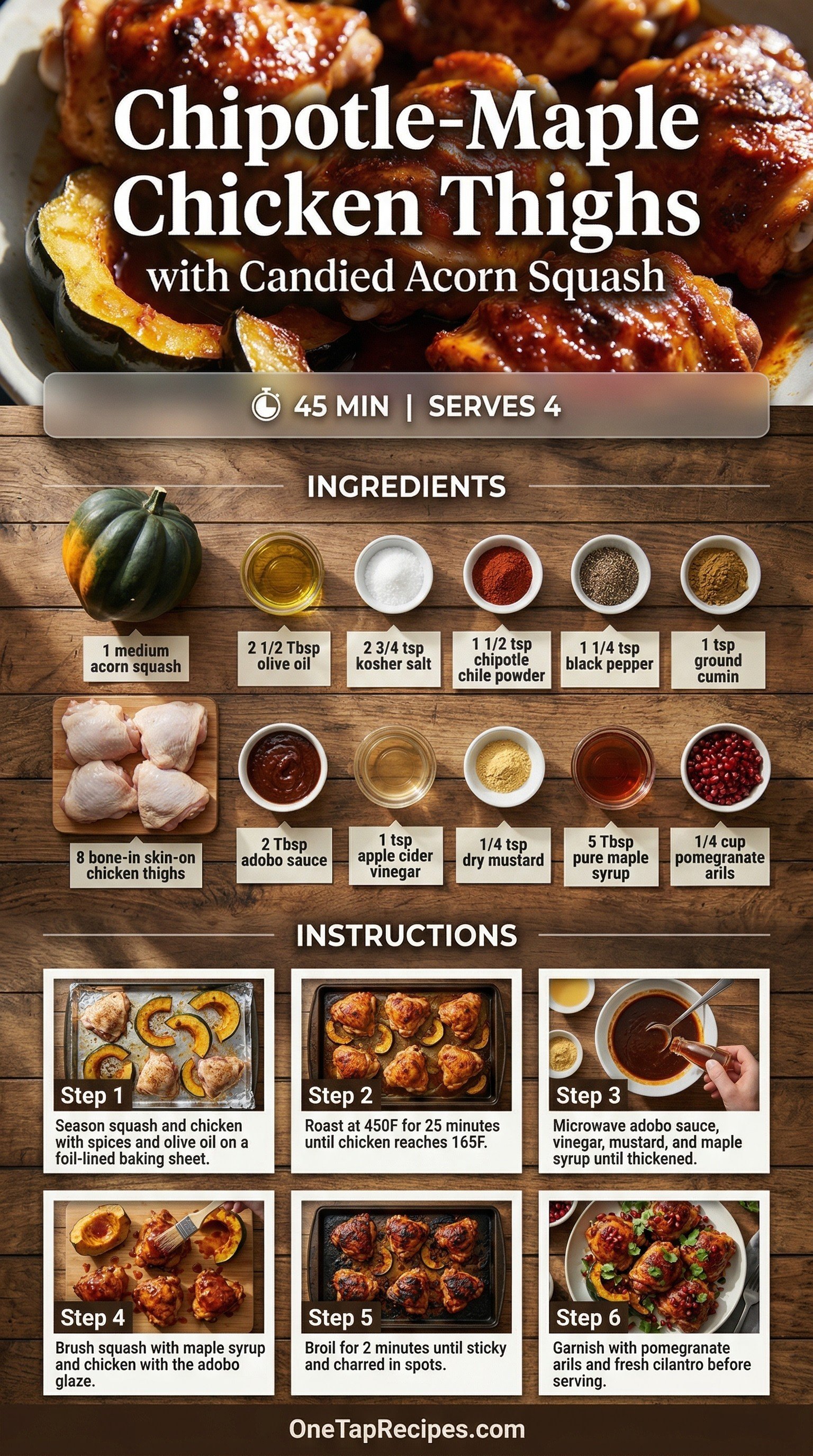 Chipotle-Maple Chicken Thighs
with Candied Acorn Squash

45 MIN | SERVES 4

INGREDIENTS

1 medium acorn squash

2 1/2 Tbsp olive oil

2 3/4 tsp kosher salt

1 1/2 tsp chipotle chile powder

1 1/4 tsp black pepper

1 tsp ground cumin

8 bone-in skin-on chicken thighs

2 Tbsp adobo sauce

1 tsp apple cider vinegar

1/4 tsp dry mustard

5 Tbsp pure maple syrup

1/4 cup pomegranate arils

INSTRUCTIONS

Step 1
Season squash and chicken with spices and olive oil on a foil-lined baking sheet.

Step 2
Roast at 450F for 25 minutes until chicken reaches 165F.

Step 3
Microwave adobo sauce, vinegar, mustard, and maple syrup until thickened.

Step 4
Brush squash with maple syrup and chicken with the adobo glaze.

Step 5
Broil for 2 minutes until sticky and charred in spots.

Step 6
Garnish with pomegranate arils and fresh cilantro before serving.

OneTapRecipes.com