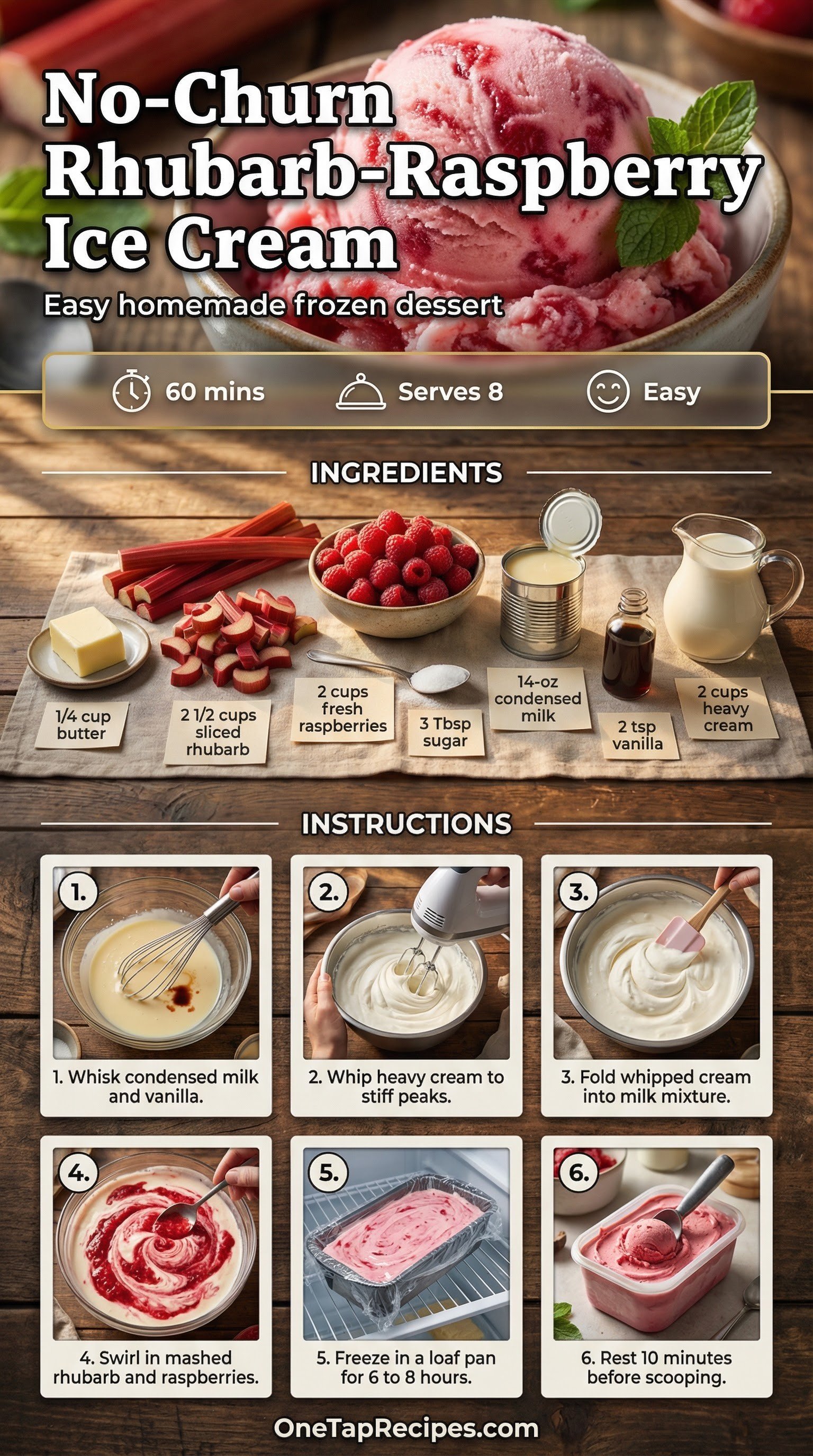 No-Churn Rhubarb-Raspberry Ice Cream

Easy homemade frozen dessert

60 mins Serves 8 Easy

INGREDIENTS

1/4 cup butter

2 1/2 cups sliced rhubarb

2 cups fresh raspberries

3 Tbsp sugar

14-oz condensed milk

2 tsp vanilla

2 cups heavy cream

INSTRUCTIONS

1.
1. Whisk condensed milk and vanilla.

2.
2. Whip heavy cream to stiff peaks.

3.
3. Fold whipped cream into milk mixture.

4.
4. Swirl in mashed rhubarb and raspberries.

5.
5. Freeze in a loaf pan for 6 to 8 hours.

6.
6. Rest 10 minutes before scooping.

OneTapRecipes.com