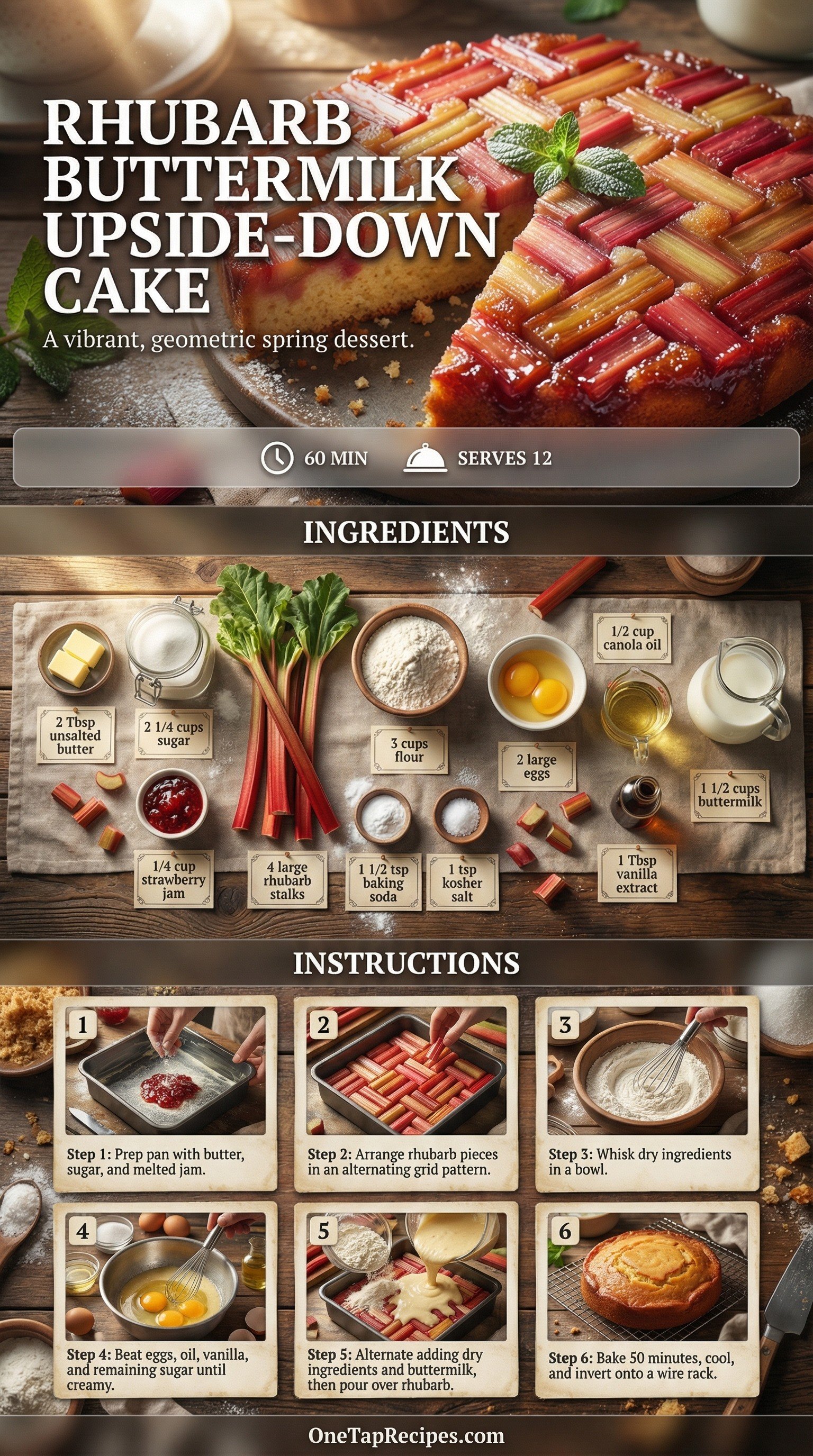 RHUBARB BUTTERMILK UPSIDE-DOWN CAKE

A vibrant, geometric spring dessert.

60 MIN

SERVES 12

INGREDIENTS

2 Tbsp unsalted butter

2 1/4 cups sugar

3 cups flour

2 large eggs

1/2 cup canola oil

1 1/2 cups buttermilk

1/4 cup strawberry jam

4 large rhubarb stalks

1 1/2 tsp baking soda

1 tsp kosher salt

1 Tbsp vanilla extract

INSTRUCTIONS

1

Step 1: Prep pan with butter, sugar, and melted jam.

2

Step 2: Arrange rhubarb pieces in an alternating grid pattern.

3

Step 3: Whisk dry ingredients in a bowl.

4

Step 4: Beat eggs, oil, vanilla, and remaining sugar until creamy.

5

Step 5: Alternate adding dry ingredients and buttermilk, then pour over rhubarb.

6

Step 6: Bake 50 minutes, cool, and invert onto a wire rack.

OneTapRecipes.com