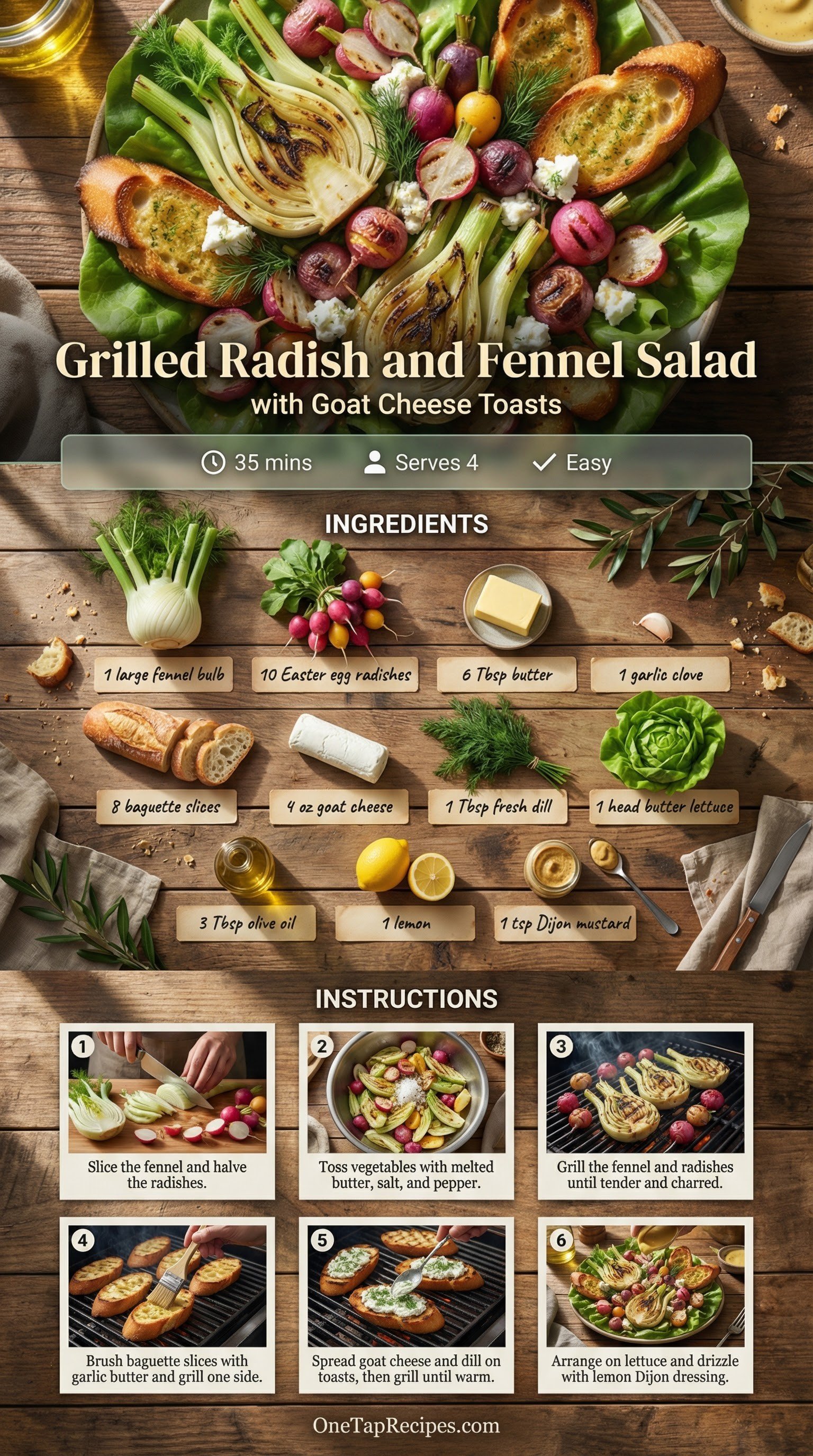 Grilled Radish and Fennel Salad
with Goat Cheese Toasts

35 mins Serves 4 Easy

INGREDIENTS

1 large fennel bulb
10 Easter egg radishes
6 Tbsp butter
1 garlic clove
8 baguette slices
4 oz goat cheese
1 Tbsp fresh dill
1 head butter lettuce
3 Tbsp olive oil
1 lemon
1 tsp Dijon mustard

INSTRUCTIONS

1 Slice the fennel and halve the radishes.

2 Toss vegetables with melted butter, salt, and pepper.

3 Grill the fennel and radishes until tender and charred.

4 Brush baguette slices with garlic butter and grill one side.

5 Spread goat cheese and dill on toasts, then grill until warm.

6 Arrange on lettuce and drizzle with lemon Dijon dressing.

OneTapRecipes.com