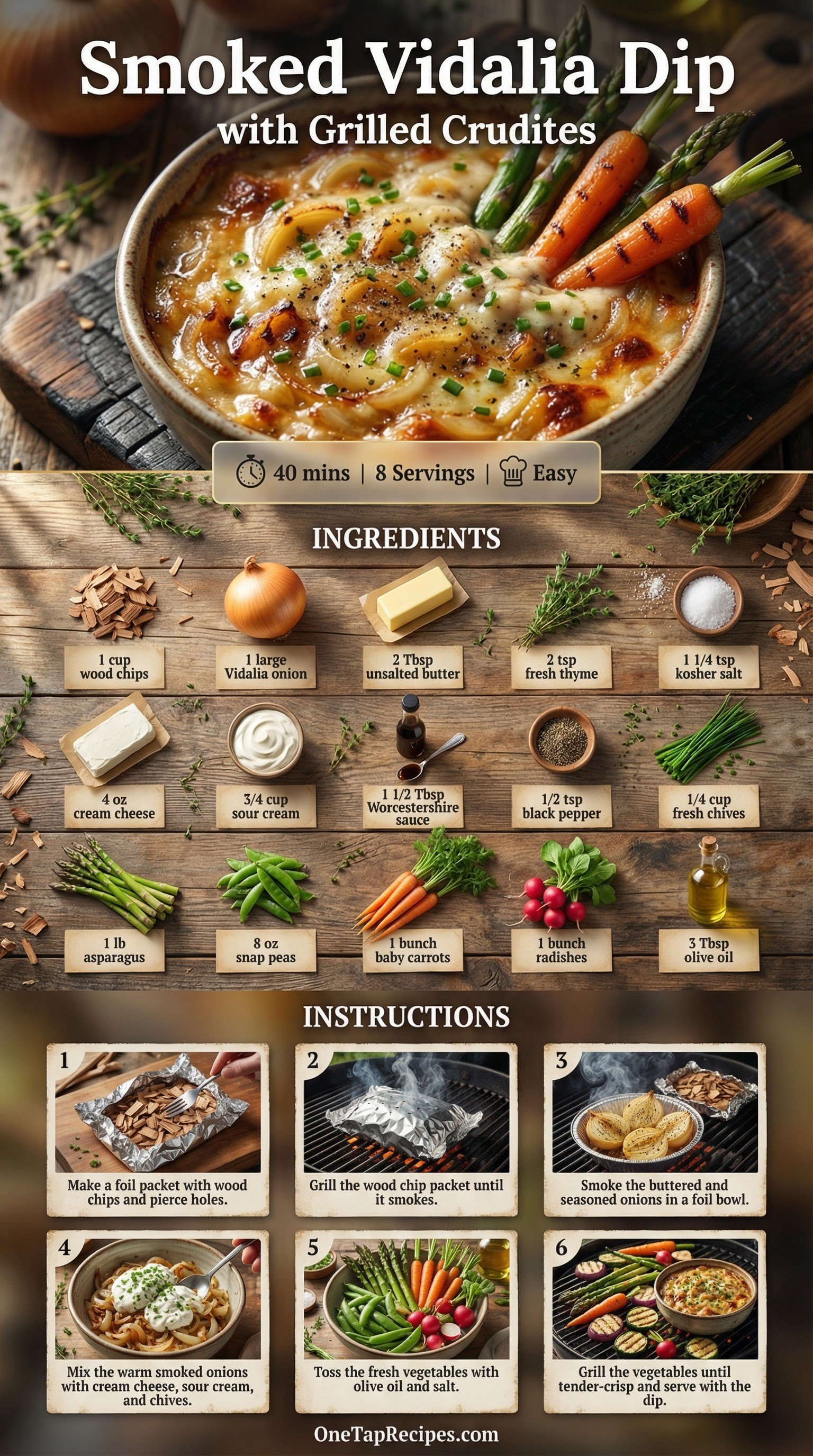 Smoked Vidalia Dip
with Grilled Crudites

40 mins | 8 Servings | Easy

INGREDIENTS

1 cup wood chips

1 large Vidalia onion

2 Tbsp unsalted butter

2 tsp fresh thyme

1 1/4 tsp kosher salt

4 oz cream cheese

3/4 cup sour cream

1 1/2 Tbsp Worcestershire sauce

1/2 tsp black pepper

1/4 cup fresh chives

1 lb asparagus

8 oz snap peas

1 bunch baby carrots

1 bunch radishes

3 Tbsp olive oil

INSTRUCTIONS

1
Make a foil packet with wood chips and pierce holes.

2
Grill the wood chip packet until it smokes.

3
Smoke the buttered and seasoned onions in a foil bowl.

4
Mix the warm smoked onions with cream cheese, sour cream, and chives.

5
Toss the fresh vegetables with olive oil and salt.

6
Grill the vegetables until tender-crisp and serve with the dip.

OneTapRecipes.com