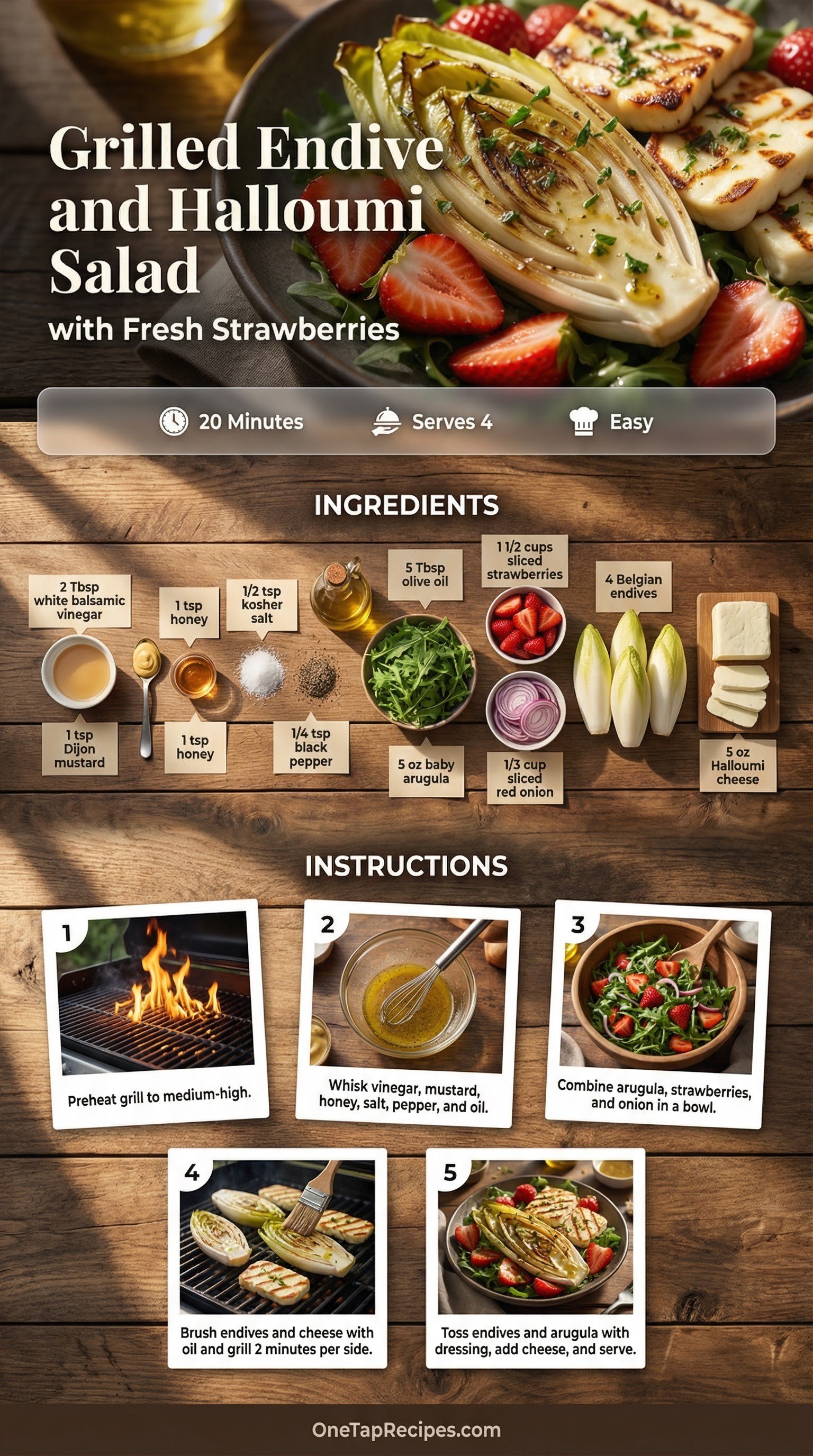 Grilled Endive and Halloumi Salad

with Fresh Strawberries

20 Minutes

Serves 4

Easy

INGREDIENTS

2 Tbsp white balsamic vinegar

1 tsp honey

1/2 tsp kosher salt

5 Tbsp olive oil

1 1/2 cups sliced strawberries

4 Belgian endives

1 tsp Dijon mustard

1 tsp honey

1/4 tsp black pepper

5 oz baby arugula

1/3 cup sliced red onion

5 oz Halloumi cheese

INSTRUCTIONS

1
Preheat grill to medium-high.

2
Whisk vinegar, mustard, honey, salt, pepper, and oil.

3
Combine arugula, strawberries, and onion in a bowl.

4
Brush endives and cheese with oil and grill 2 minutes per side.

5
Toss endives and arugula with dressing, add cheese, and serve.

OneTapRecipes.com