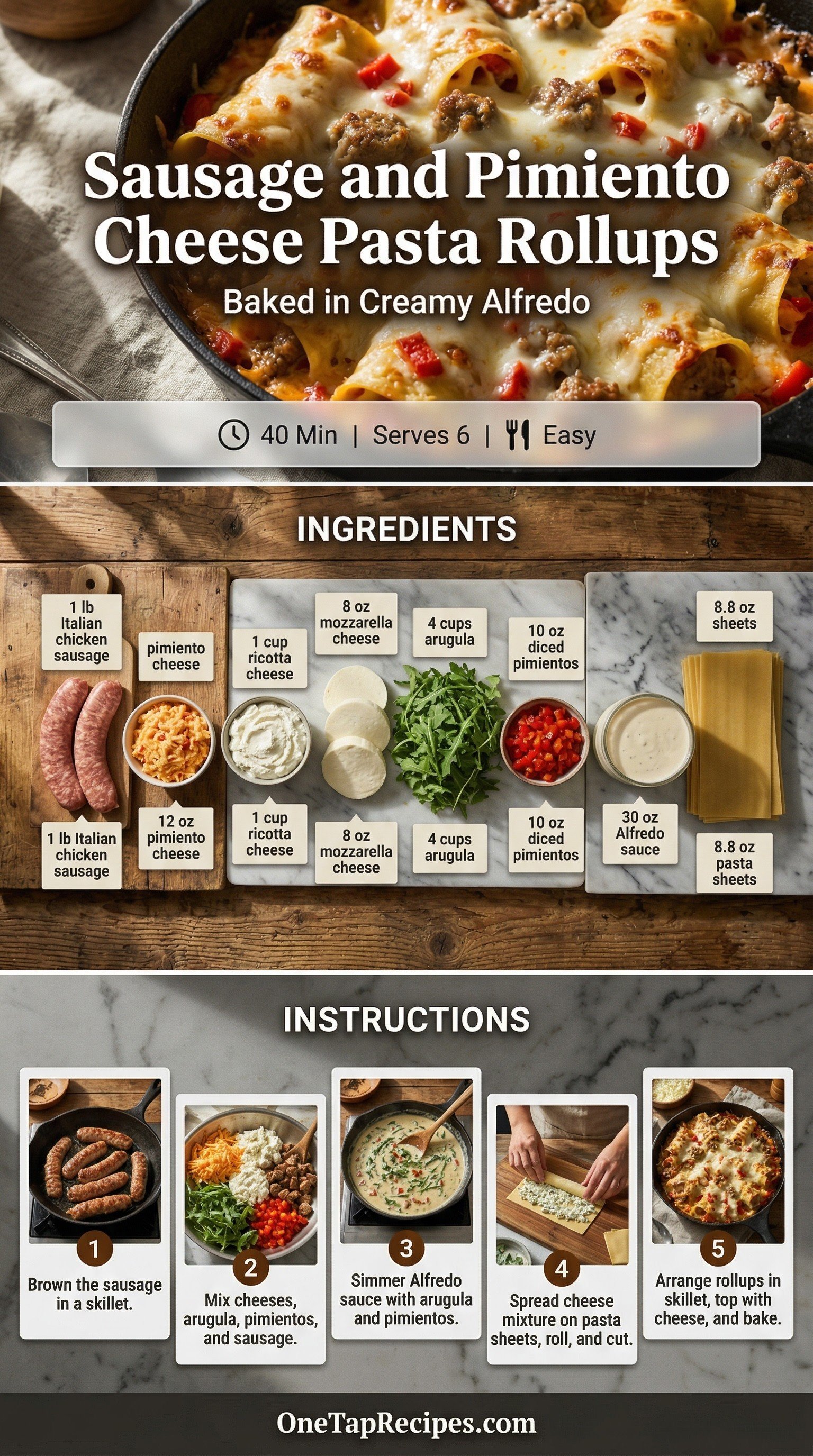 Sausage and Pimiento Cheese Pasta Rollups

Baked in Creamy Alfredo

40 Min | Serves 6 | Easy

INGREDIENTS

1 lb Italian chicken sausage

pimiento cheese

1 cup ricotta cheese

8 oz mozzarella cheese

4 cups arugula

10 oz diced pimientos

8.8 oz sheets

1 lb Italian chicken sausage

12 oz pimiento cheese

1 cup ricotta cheese

8 oz mozzarella cheese

4 cups arugula

10 oz diced pimientos

30 oz Alfredo sauce

8.8 oz pasta sheets

INSTRUCTIONS

1
Brown the sausage in a skillet.

2
Mix cheeses, arugula, pimientos, and sausage.

3
Simmer Alfredo sauce with arugula and pimientos.

4
Spread cheese mixture on pasta sheets, roll, and cut.

5
Arrange rollups in skillet, top with cheese, and bake.

OneTapRecipes.com