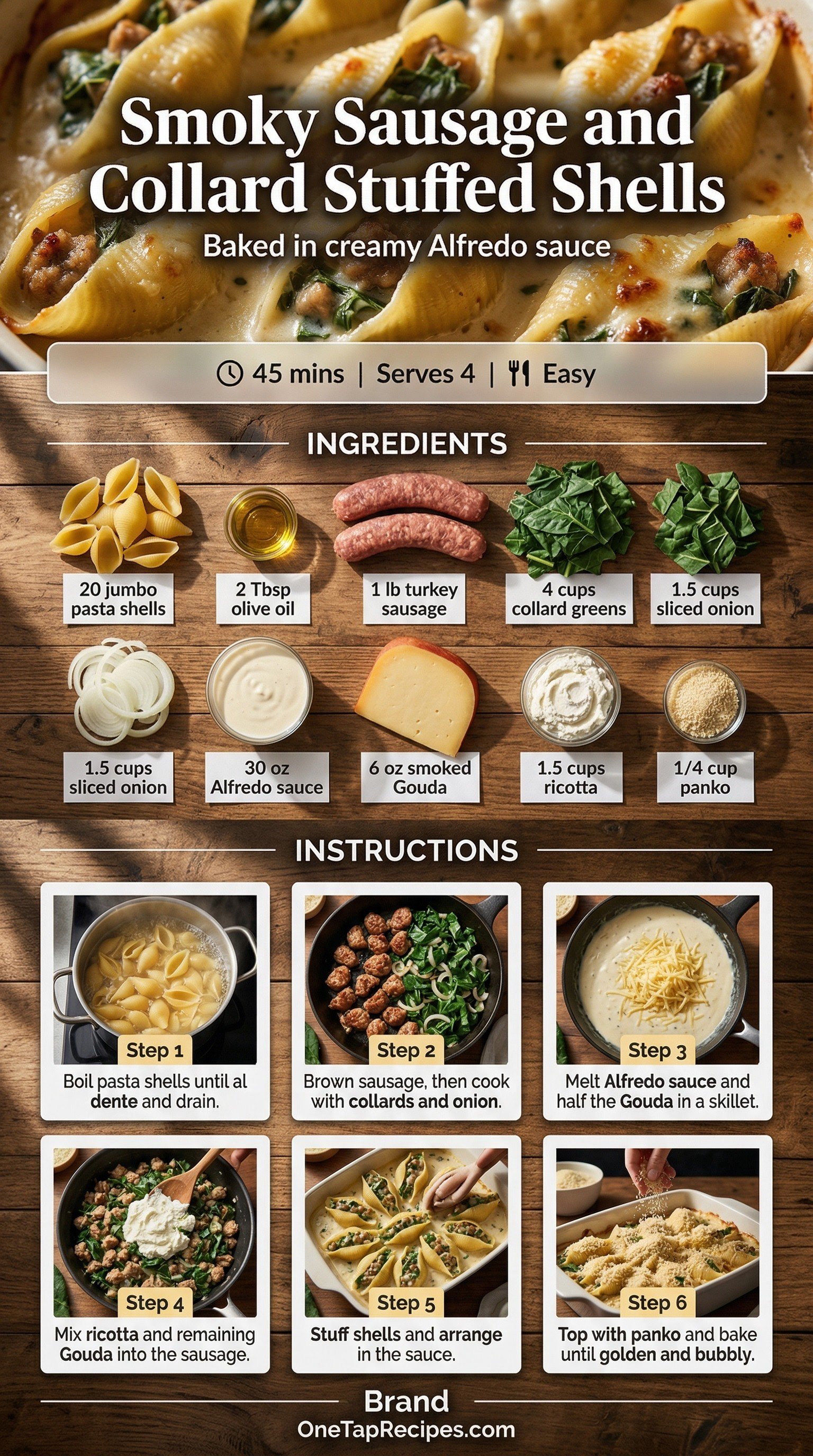 Smoky Sausage and Collard Stuffed Shells

Baked in creamy Alfredo sauce

45 mins | Serves 4 | Easy

INGREDIENTS

20 jumbo pasta shells

2 Tbsp olive oil

1 lb turkey sausage

4 cups collard greens

1.5 cups sliced onion

1.5 cups sliced onion

30 oz Alfredo sauce

6 oz smoked Gouda

1.5 cups ricotta

1/4 cup panko

INSTRUCTIONS

Step 1
Boil pasta shells until al dente and drain.

Step 2
Brown sausage, then cook with collards and onion.

Step 3
Melt Alfredo sauce and half the Gouda in a skillet.

Step 4
Mix ricotta and remaining Gouda into the sausage.

Step 5
Stuff shells and arrange in the sauce.

Step 6
Top with panko and bake until golden and bubbly.

Brand
OneTapRecipes.com