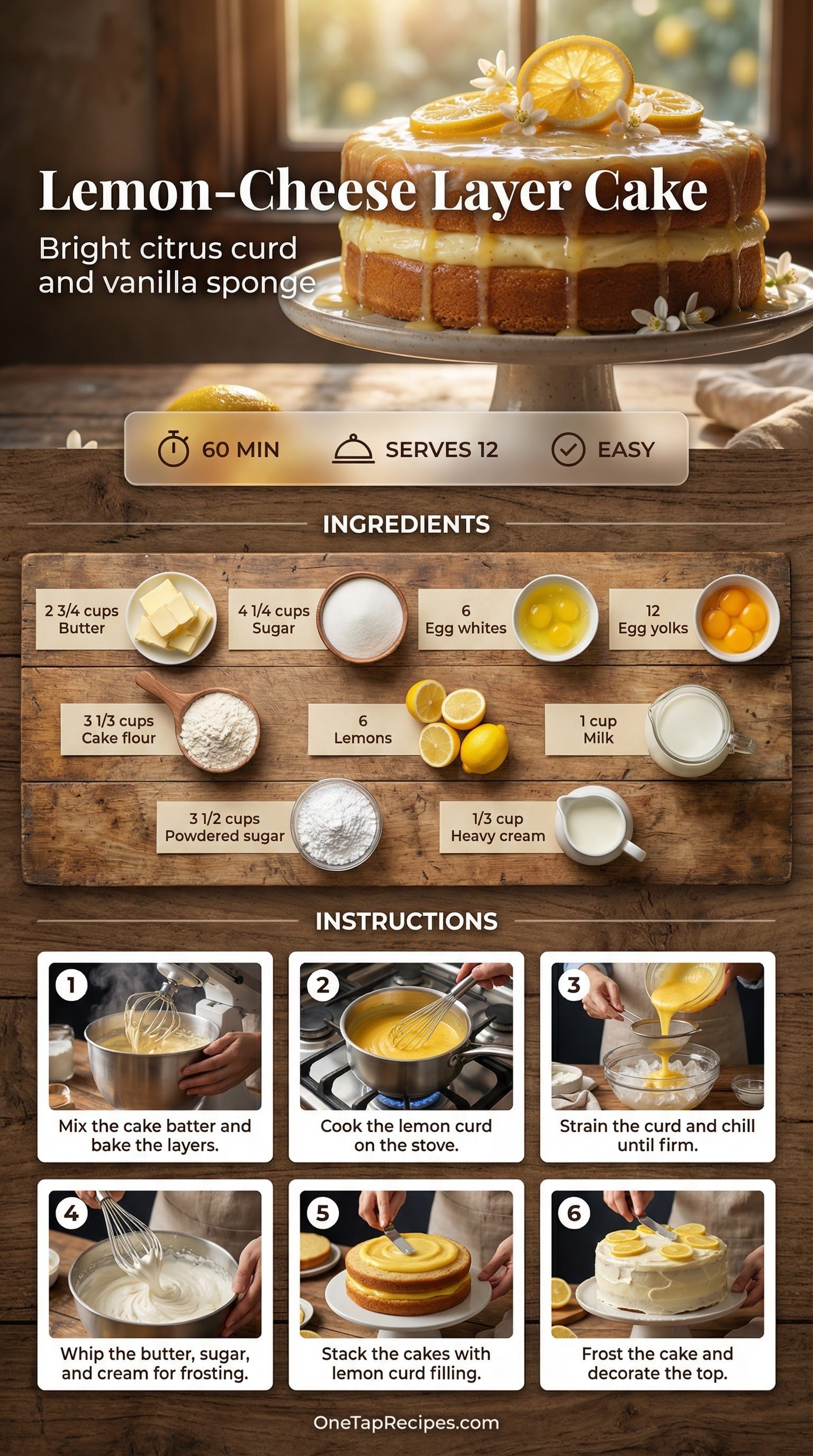 Lemon-Cheese Layer Cake

Bright citrus curd and vanilla sponge

60 MIN SERVES 12 EASY

INGREDIENTS

2 3/4 cups Butter

4 1/4 cups Sugar

6 Egg whites

12 Egg yolks

3 1/3 cups Cake flour

6 Lemons

1 cup Milk

3 1/2 cups Powdered sugar

1/3 cup Heavy cream

INSTRUCTIONS

1 Mix the cake batter and bake the layers.

2 Cook the lemon curd on the stove.

3 Strain the curd and chill until firm.

4 Whip the butter, sugar, and cream for frosting.

5 Stack the cakes with lemon curd filling.

6 Frost the cake and decorate the top.

OneTapRecipes.com