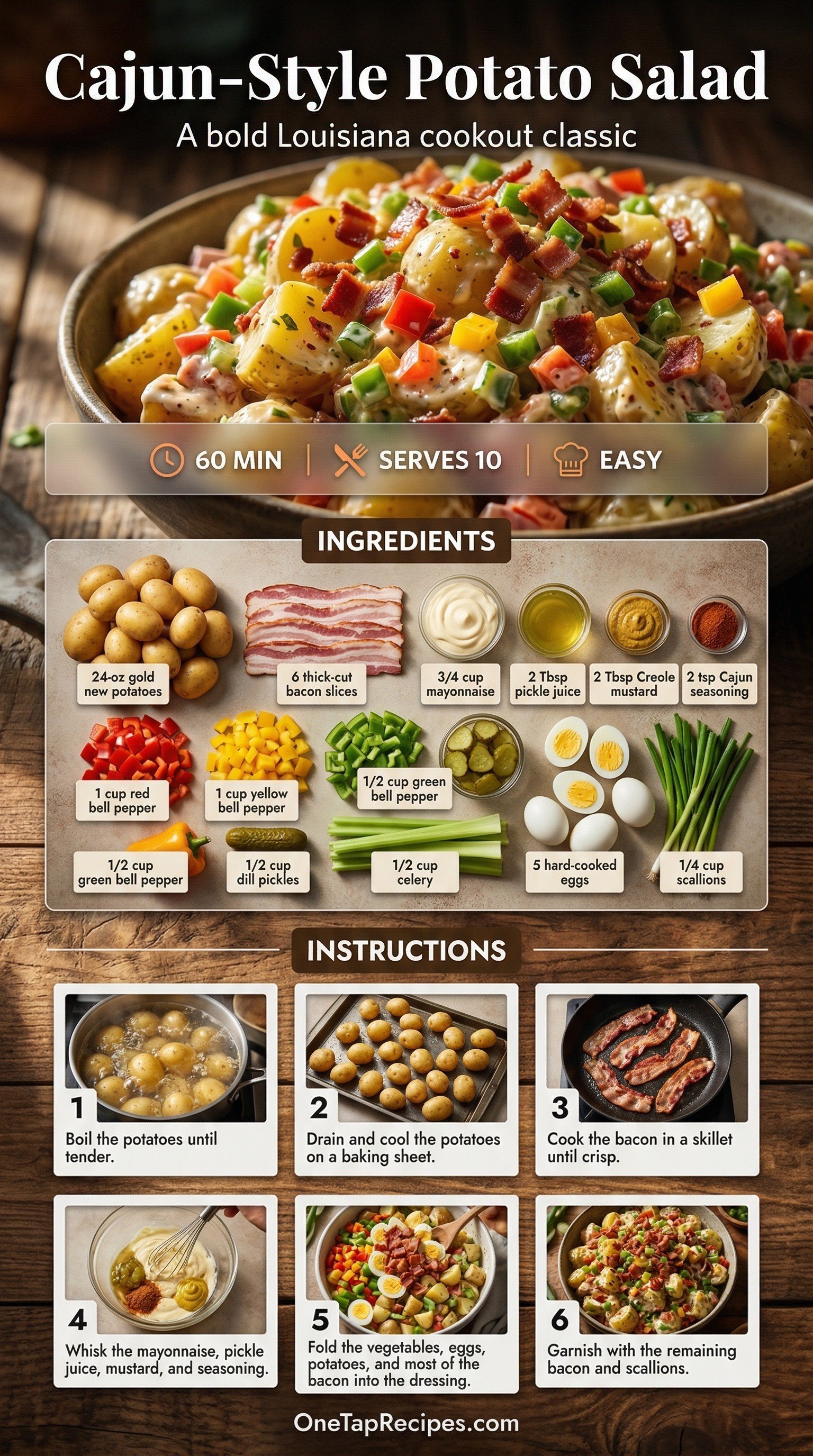 Cajun-Style Potato Salad

A bold Louisiana cookout classic

60 MIN | SERVES 10 | EASY

INGREDIENTS

24-oz gold new potatoes

6 thick-cut bacon slices

3/4 cup mayonnaise

2 Tbsp pickle juice

2 Tbsp Creole mustard

2 tsp Cajun seasoning

1 cup red bell pepper

1 cup yellow bell pepper

1/2 cup green bell pepper

1/2 cup green bell pepper

1/2 cup dill pickles

1/2 cup celery

5 hard-cooked eggs

1/4 cup scallions

INSTRUCTIONS

1 Boil the potatoes until tender.

2 Drain and cool the potatoes on a baking sheet.

3 Cook the bacon in a skillet until crisp.

4 Whisk the mayonnaise, pickle juice, mustard, and seasoning.

5 Fold the vegetables, eggs, potatoes, and most of the bacon into the dressing.

6 Garnish with the remaining bacon and scallions.

OneTapRecipes.com