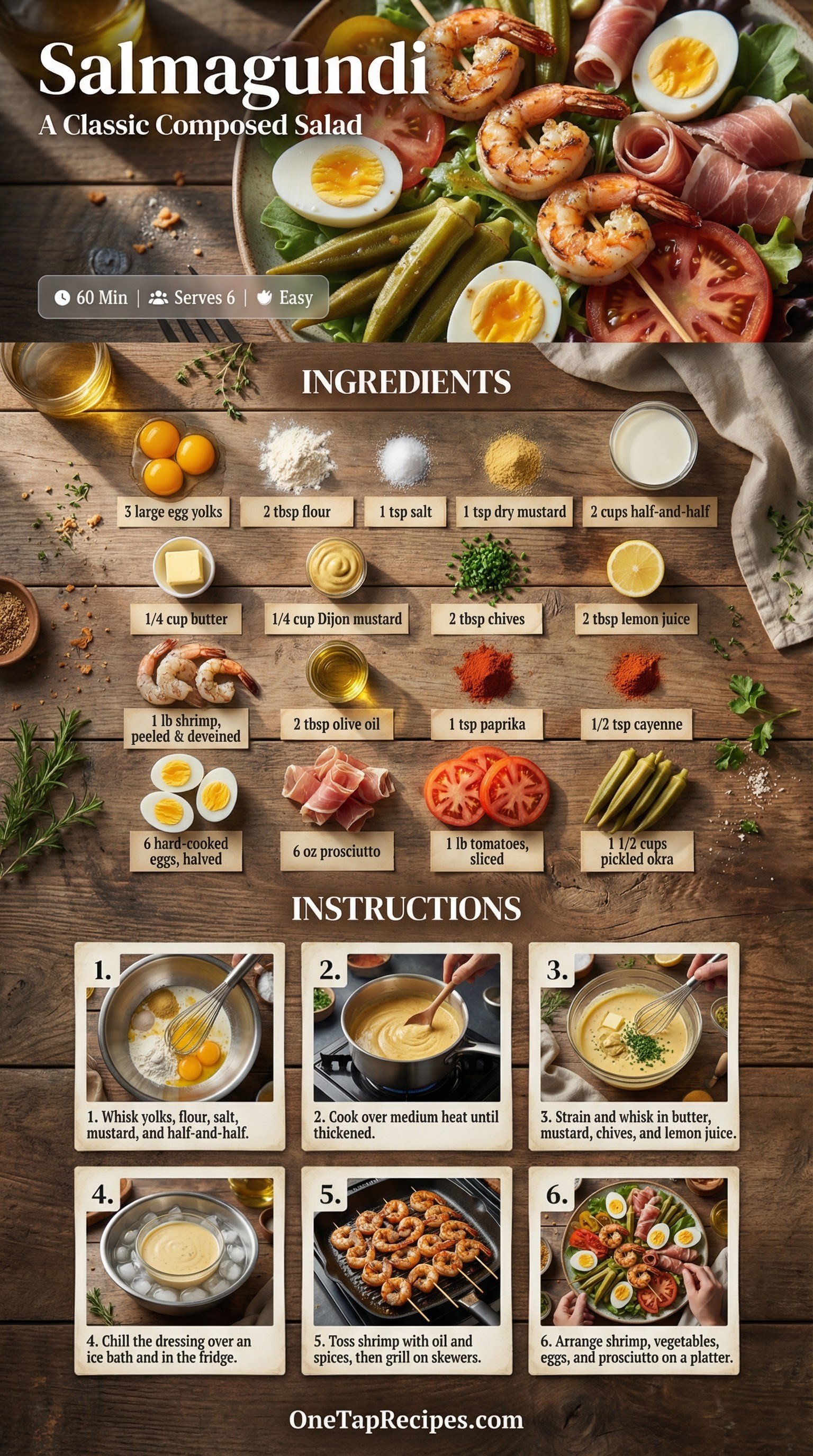 Salmagundi
A Classic Composed Salad

60 Min | Serves 6 | Easy

INGREDIENTS

3 large egg yolks
2 tbsp flour
1 tsp salt
1 tsp dry mustard
2 cups half-and-half
1/4 cup butter
1/4 cup Dijon mustard
2 tbsp chives
2 tbsp lemon juice
1 lb shrimp, peeled & deveined
2 tbsp olive oil
1 tsp paprika
1/2 tsp cayenne
6 hard-cooked eggs, halved
6 oz prosciutto
1 lb tomatoes, sliced
1 1/2 cups pickled okra

INSTRUCTIONS

1.
1. Whisk yolks, flour, salt, mustard, and half-and-half.

2.
2. Cook over medium heat until thickened.

3.
3. Strain and whisk in butter, mustard, chives, and lemon juice.

4.
4. Chill the dressing over an ice bath and in the fridge.

5.
5. Toss shrimp with oil and spices, then grill on skewers.

6.
6. Arrange shrimp, vegetables, eggs, and prosciutto on a platter.

OneTapRecipes.com