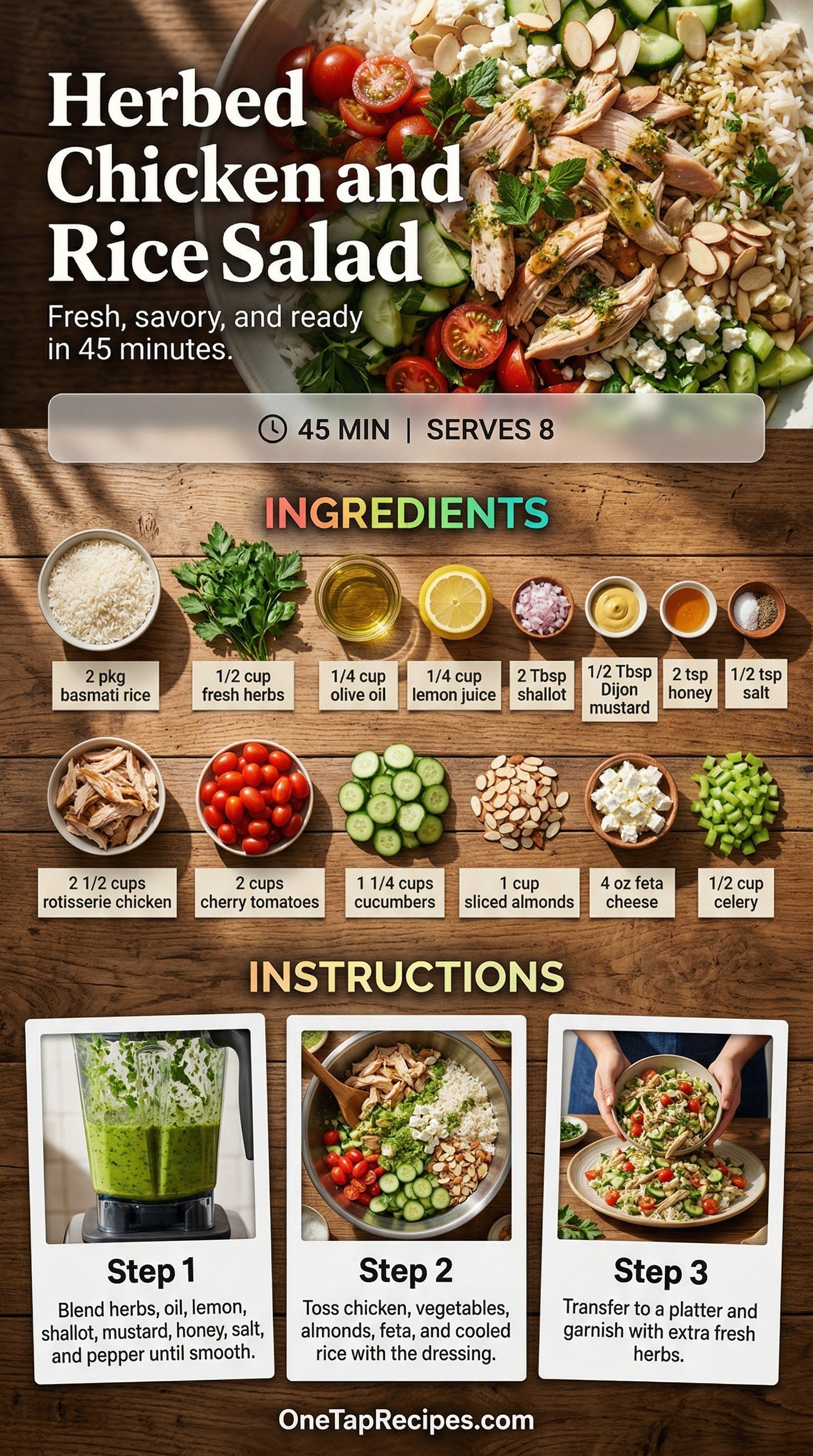 Herbed Chicken and Rice Salad

Fresh, savory, and ready in 45 minutes.

45 MIN | SERVES 8

INGREDIENTS

2 pkg basmati rice

1/2 cup fresh herbs

1/4 cup olive oil

1/4 cup lemon juice

2 Tbsp shallot

1/2 Tbsp Dijon mustard

2 tsp honey

1/2 tsp salt

2 1/2 cups rotisserie chicken

2 cups cherry tomatoes

1 1/4 cups cucumbers

1 cup sliced almonds

4 oz feta cheese

1/2 cup celery

INSTRUCTIONS

Step 1
Blend herbs, oil, lemon, shallot, mustard, honey, salt, and pepper until smooth.

Step 2
Toss chicken, vegetables, almonds, feta, and cooled rice with the dressing.

Step 3
Transfer to a platter and garnish with extra fresh herbs.

OneTapRecipes.com