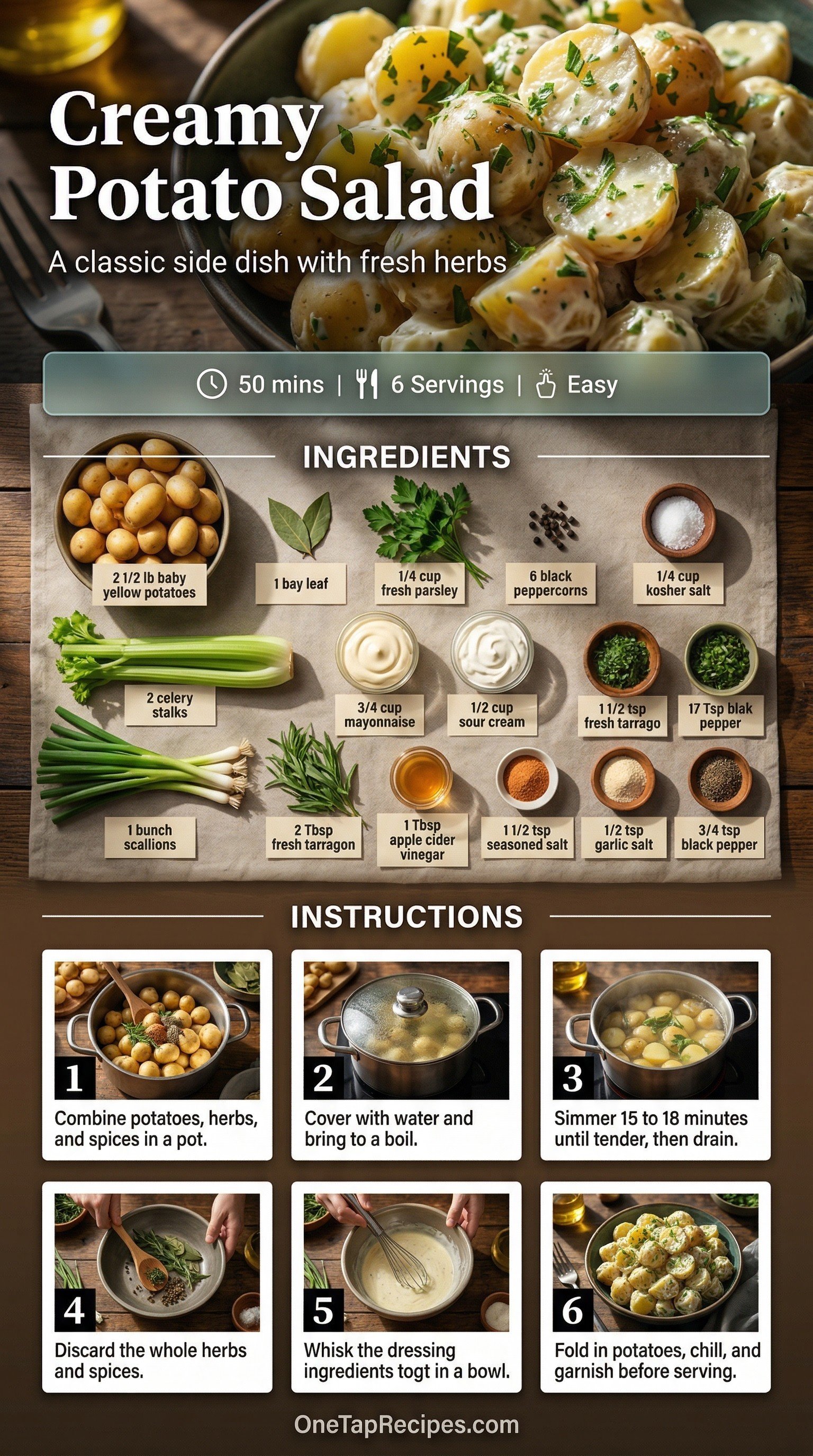 Creamy Potato Salad

A classic side dish with fresh herbs

50 mins | 6 Servings | Easy

INGREDIENTS

2 1/2 lb baby yellow potatoes

1 bay leaf

1/4 cup fresh parsley

6 black peppercorns

1/4 cup kosher salt

2 celery stalks

3/4 cup mayonnaise

1/2 cup sour cream

1 1/2 tsp fresh tarrago

17 Tsp blak pepper

1 bunch scallions

2 Tbsp fresh tarragon

1 Tbsp apple cider vinegar

1 1/2 tsp seasoned salt

1/2 tsp garlic salt

3/4 tsp black pepper

INSTRUCTIONS

1 Combine potatoes, herbs, and spices in a pot.

2 Cover with water and bring to a boil.

3 Simmer 15 to 18 minutes until tender, then drain.

4 Discard the whole herbs and spices.

5 Whisk the dressing ingredients togt in a bowl.

6 Fold in potatoes, chill, and garnish before serving.

OneTapRecipes.com