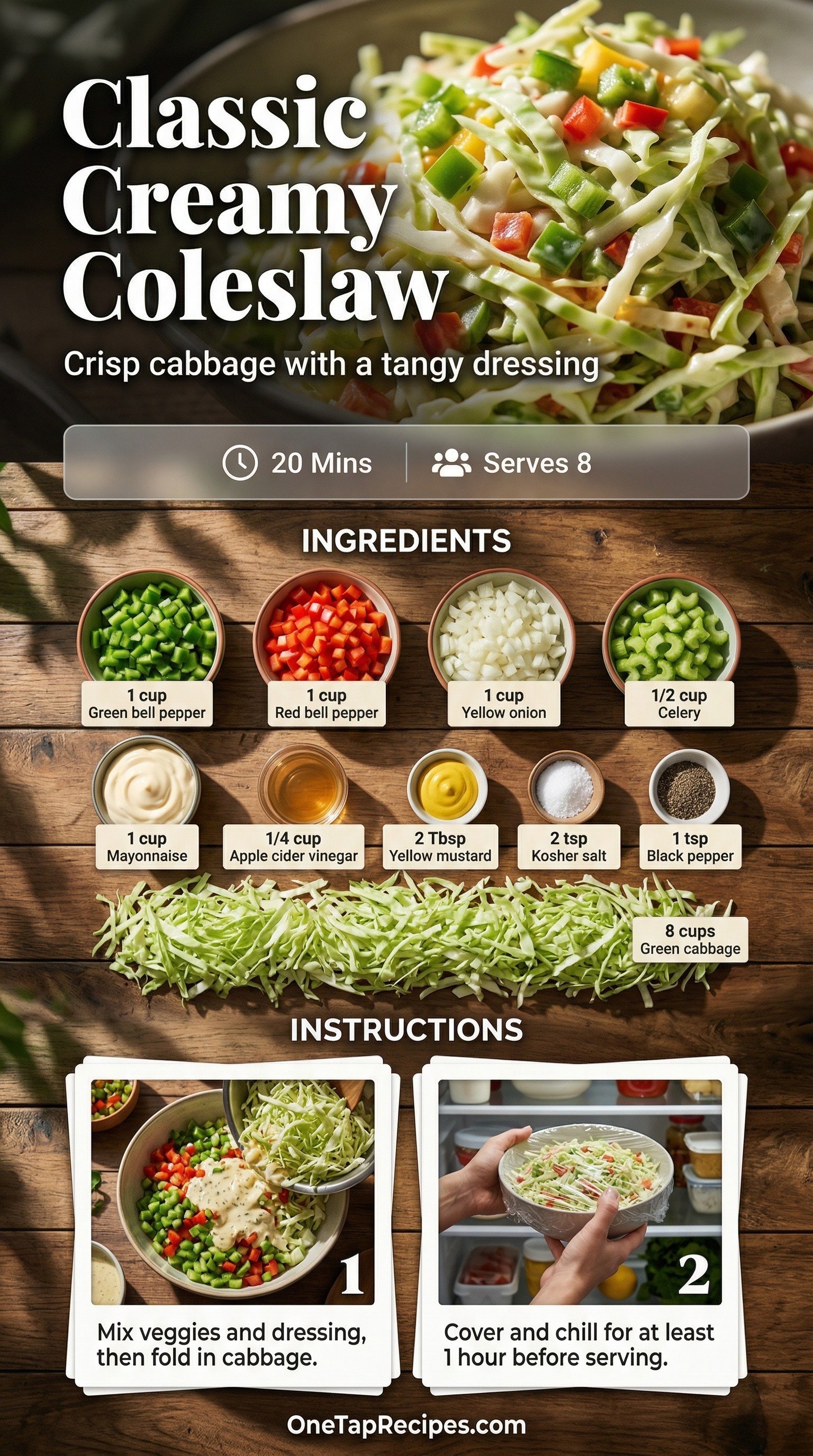 Classic Creamy Coleslaw

Crisp cabbage with a tangy dressing

20 Mins

Serves 8

INGREDIENTS

1 cup
Green bell pepper

1 cup
Red bell pepper

1 cup
Yellow onion

1/2 cup
Celery

1 cup
Mayonnaise

1/4 cup
Apple cider vinegar

2 Tbsp
Yellow mustard

2 tsp
Kosher salt

1 tsp
Black pepper

8 cups
Green cabbage

INSTRUCTIONS

1

Mix veggies and dressing, then fold in cabbage.

2

Cover and chill for at least 1 hour before serving.

OneTapRecipes.com