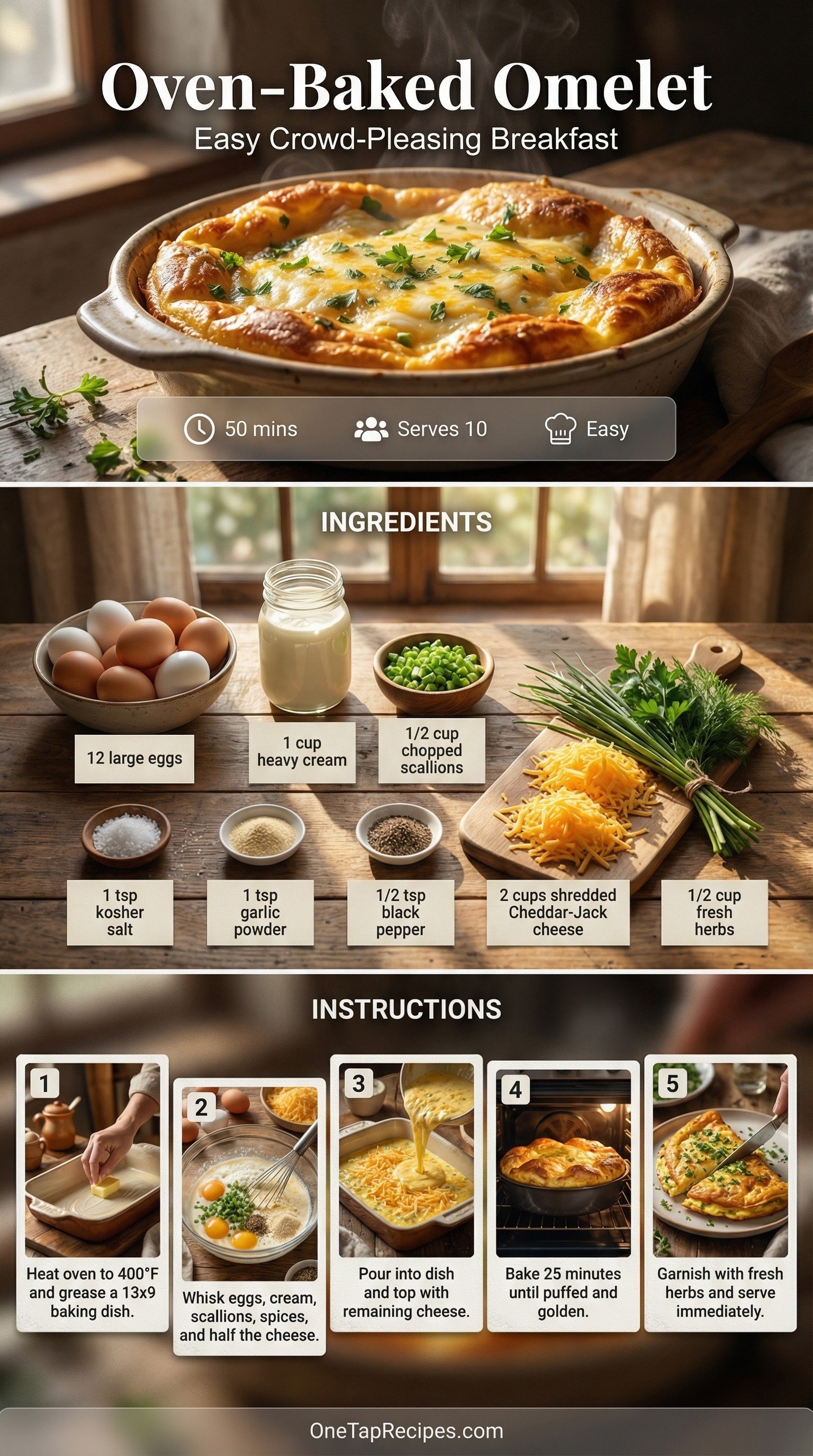 Oven-Baked Omelet
Easy Crowd-Pleasing Breakfast

50 mins
Serves 10
Easy

INGREDIENTS

12 large eggs
1 cup heavy cream
1/2 cup chopped scallions
1 tsp kosher salt
1 tsp garlic powder
1/2 tsp black pepper
2 cups shredded Cheddar-Jack cheese
1/2 cup fresh herbs

INSTRUCTIONS

1
Heat oven to 400°F and grease a 13x9 baking dish.

2
Whisk eggs, cream, scallions, spices, and half the cheese.

3
Pour into dish and top with remaining cheese.

4
Bake 25 minutes until puffed and golden.

5
Garnish with fresh herbs and serve immediately.

OneTapRecipes.com