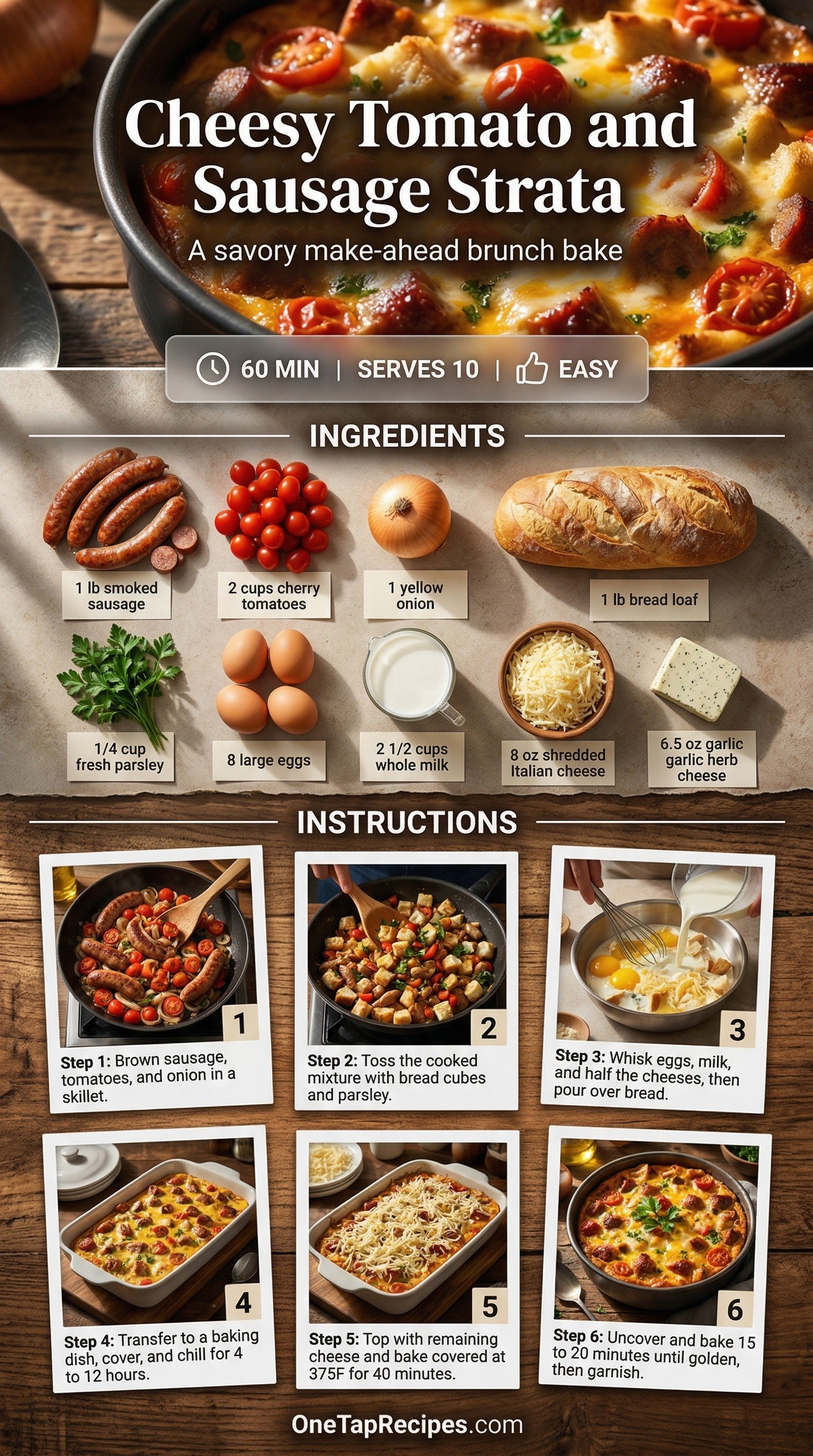 Cheesy Tomato and Sausage Strata

A savory make-ahead brunch bake

60 MIN | SERVES 10 | EASY

INGREDIENTS

1 lb smoked sausage

2 cups cherry tomatoes

1 yellow onion

1 lb bread loaf

1/4 cup fresh parsley

8 large eggs

2 1/2 cups whole milk

8 oz shredded Italian cheese

6.5 oz garlic garlic herb cheese

INSTRUCTIONS

1
Step 1: Brown sausage, tomatoes, and onion in a skillet.

2
Step 2: Toss the cooked mixture with bread cubes and parsley.

3
Step 3: Whisk eggs, milk, and half the cheeses, then pour over bread.

4
Step 4: Transfer to a baking dish, cover, and chill for 4 to 12 hours.

5
Step 5: Top with remaining cheese and bake covered at 375F for 40 minutes.

6
Step 6: Uncover and bake 15 to 20 minutes until golden, then garnish.

OneTapRecipes.com