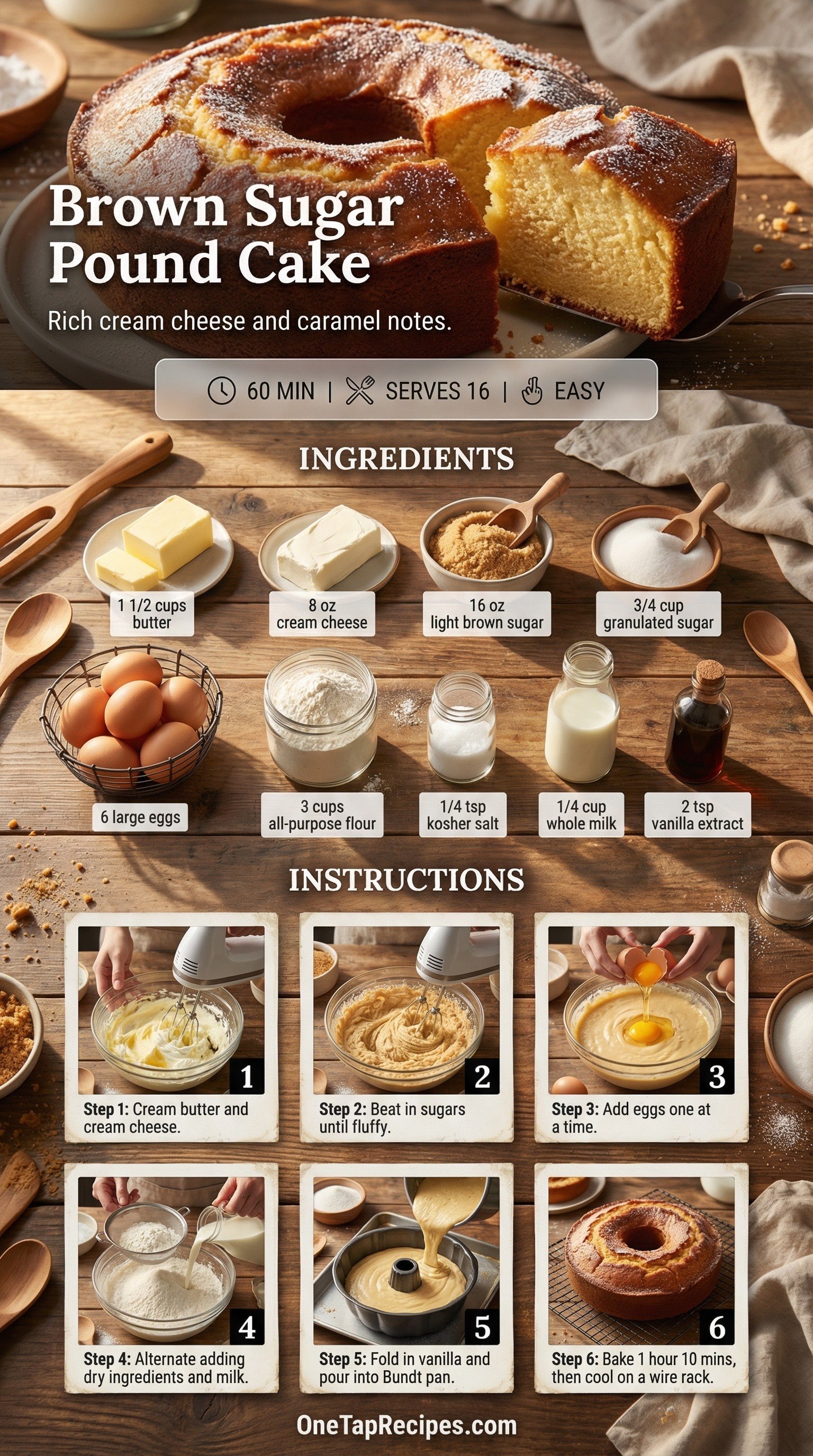 Brown Sugar Pound Cake

Rich cream cheese and caramel notes.

60 MIN | SERVES 16 | EASY

INGREDIENTS

1 1/2 cups butter

8 oz cream cheese

16 oz light brown sugar

3/4 cup granulated sugar

6 large eggs

3 cups all-purpose flour

1/4 tsp kosher salt

1/4 cup whole milk

2 tsp vanilla extract

INSTRUCTIONS

1
Step 1: Cream butter and cream cheese.

2
Step 2: Beat in sugars until fluffy.

3
Step 3: Add eggs one at a time.

4
Step 4: Alternate adding dry ingredients and milk.

5
Step 5: Fold in vanilla and pour into Bundt pan.

6
Step 6: Bake 1 hour 10 mins, then cool on a wire rack.

OneTapRecipes.com