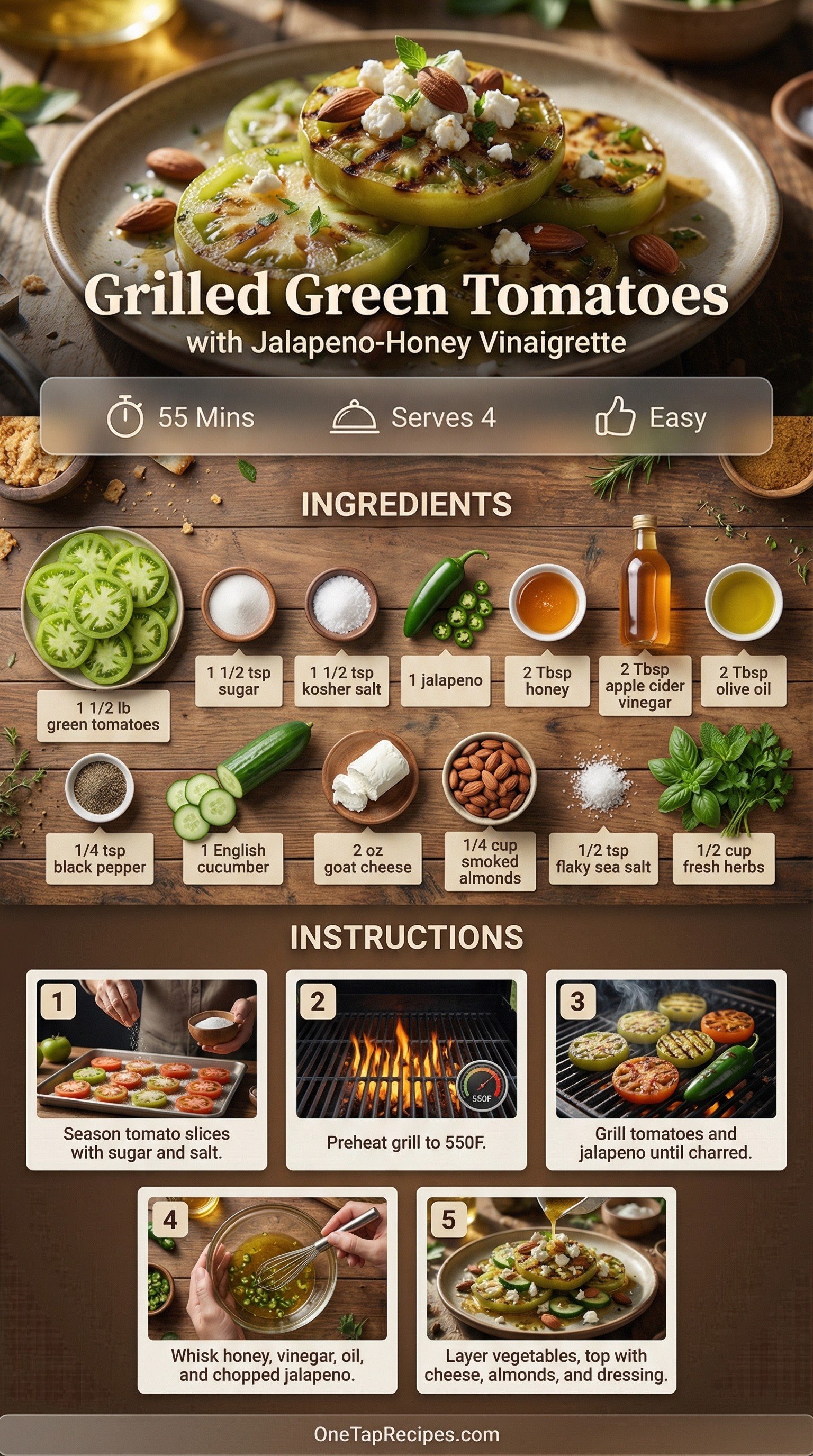 Grilled Green Tomatoes
with Jalapeno-Honey Vinaigrette

55 Mins
Serves 4
Easy

INGREDIENTS

1 1/2 lb green tomatoes
1 1/2 tsp sugar
1 1/2 tsp kosher salt
1 jalapeno
2 Tbsp honey
2 Tbsp apple cider vinegar
2 Tbsp olive oil
1/4 tsp black pepper
1 English cucumber
2 oz goat cheese
1/4 cup smoked almonds
1/2 tsp flaky sea salt
1/2 cup fresh herbs

INSTRUCTIONS

1
Season tomato slices with sugar and salt.

2
550F
Preheat grill to 550F.

3
Grill tomatoes and jalapeno until charred.

4
Whisk honey, vinegar, oil, and chopped jalapeno.

5
Layer vegetables, top with cheese, almonds, and dressing.

OneTapRecipes.com