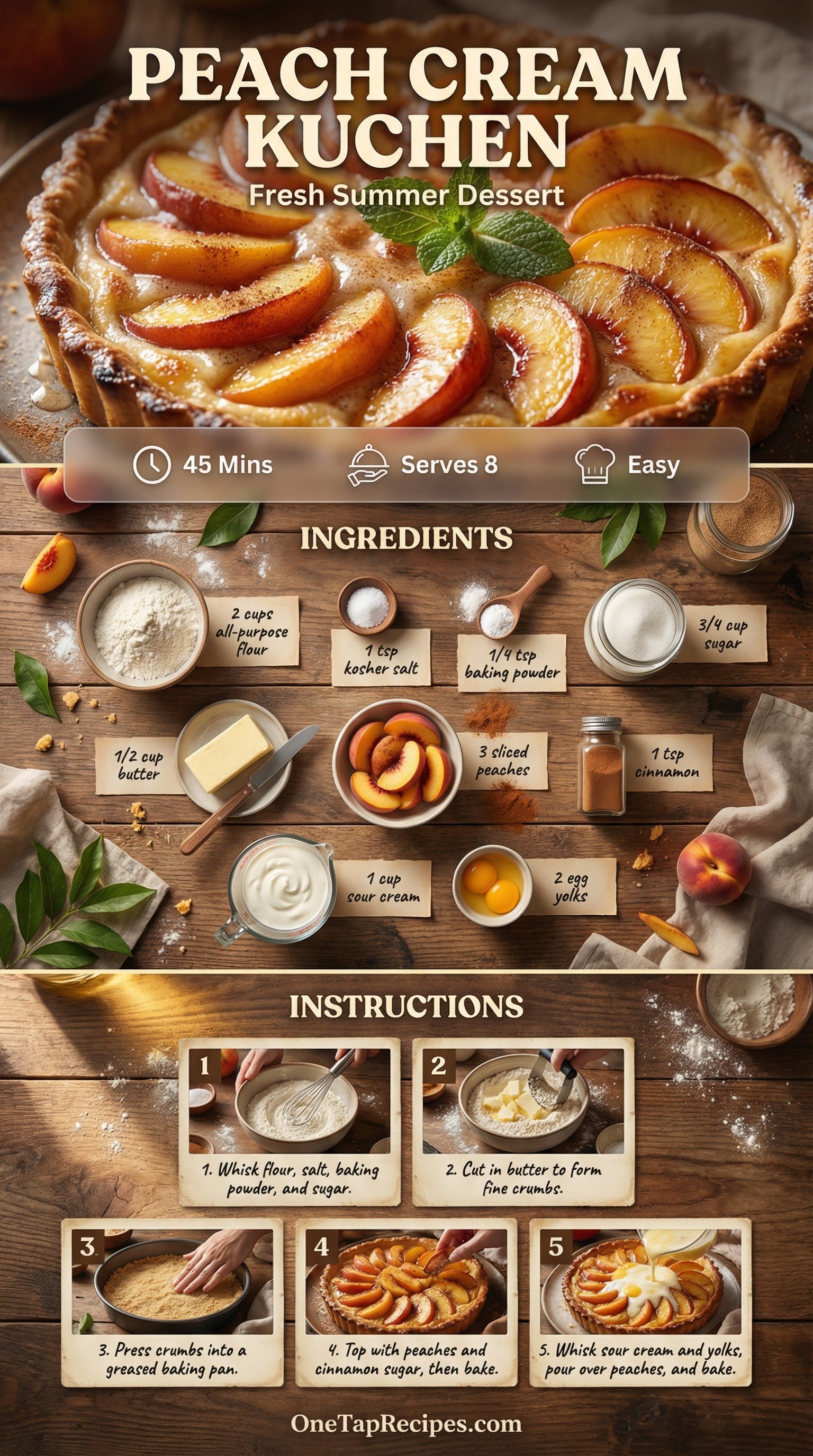 PEACH CREAM KUCHEN

Fresh Summer Dessert

45 Mins Serves 8 Easy

INGREDIENTS

2 cups all-purpose flour

1 tsp kosher salt

1/4 tsp baking powder

3/4 cup sugar

1/2 cup butter

3 sliced peaches

1 tsp cinnamon

1 cup sour cream

2 egg yolks

INSTRUCTIONS

1

1. Whisk flour, salt, baking powder, and sugar.

2

2. Cut in butter to form fine crumbs.

3

3. Press crumbs into a greased baking pan.

4

4. Top with peaches and cinnamon sugar, then bake.

5

5. Whisk sour cream and yolks, pour over peaches, and bake.

OneTapRecipes.com