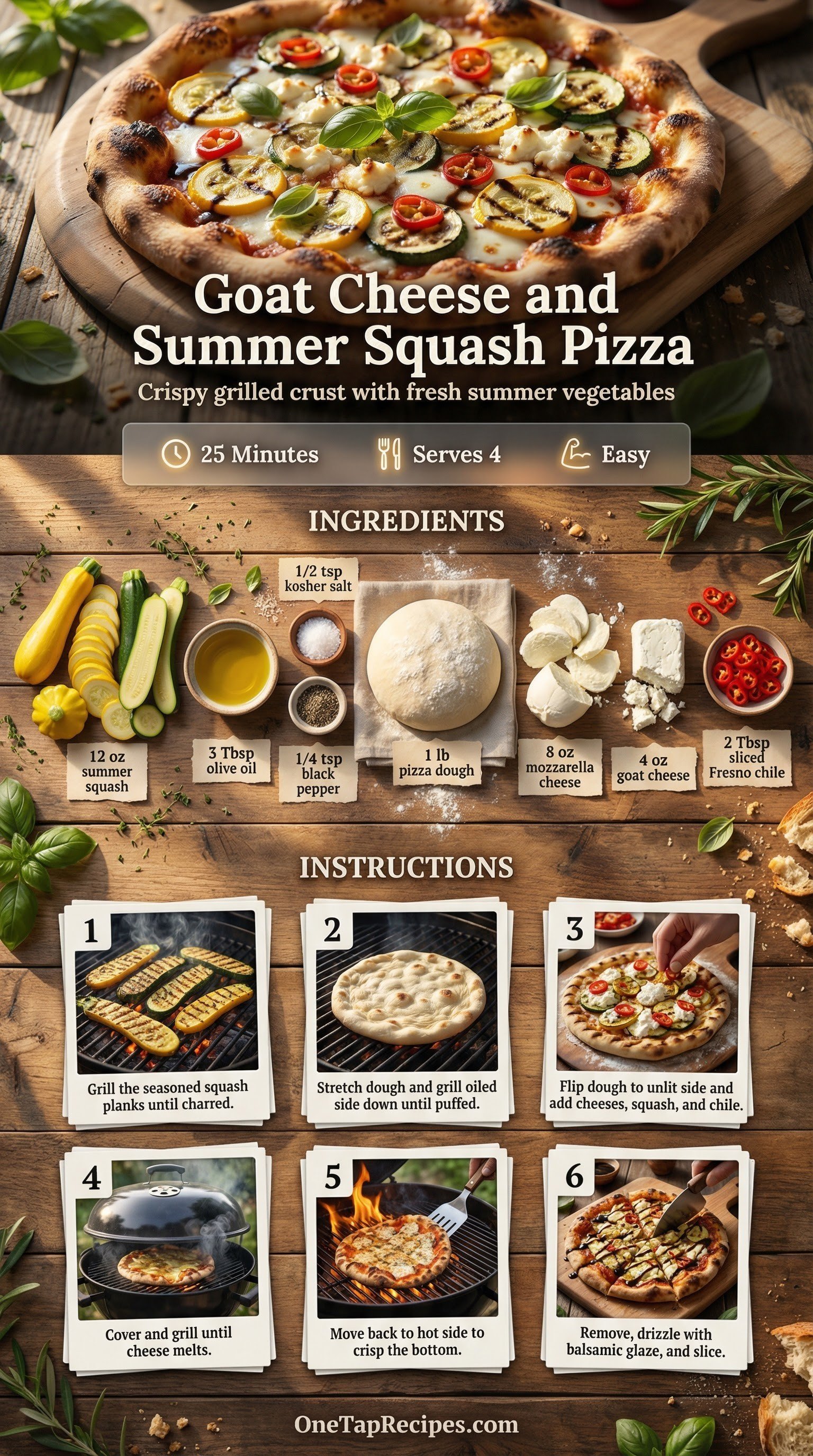 Goat Cheese and Summer Squash Pizza

Crispy grilled crust with fresh summer vegetables

25 Minutes
Serves 4
Easy

INGREDIENTS

1/2 tsp kosher salt

12 oz summer squash

3 Tbsp olive oil

1/4 tsp black pepper

1 lb pizza dough

8 oz mozzarella cheese

4 oz goat cheese

2 Tbsp sliced Fresno chile

INSTRUCTIONS

1
Grill the seasoned squash planks until charred.

2
Stretch dough and grill oiled side down until puffed.

3
Flip dough to unlit side and add cheeses, squash, and chile.

4
Cover and grill until cheese melts.

5
Move back to hot side to crisp the bottom.

6
Remove, drizzle with balsamic glaze, and slice.

OneTapRecipes.com