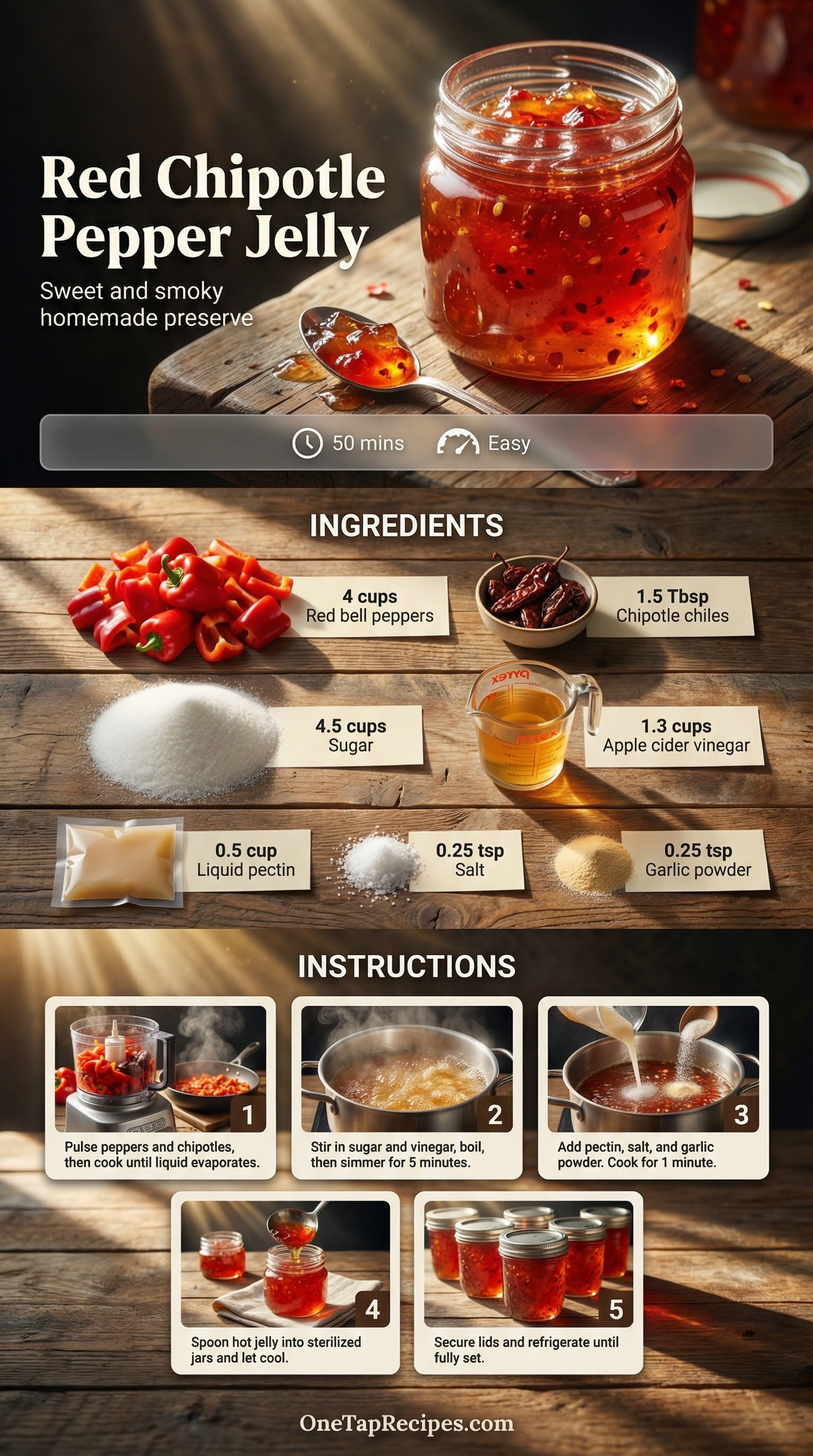 Red Chipotle Pepper Jelly

Sweet and smoky homemade preserve

50 mins Easy

INGREDIENTS

4 cups
Red bell peppers

1.5 Tbsp
Chipotle chiles

4.5 cups
Sugar

pyrex

1.3 cups
Apple cider vinegar

0.5 cup
Liquid pectin

0.25 tsp
Salt

0.25 tsp
Garlic powder

INSTRUCTIONS

1
Pulse peppers and chipotles, then cook until liquid evaporates.

2
Stir in sugar and vinegar, boil, then simmer for 5 minutes.

3
Add pectin, salt, and garlic powder. Cook for 1 minute.

4
Spoon hot jelly into sterilized jars and let cool.

5
Secure lids and refrigerate until fully set.

OneTapRecipes.com