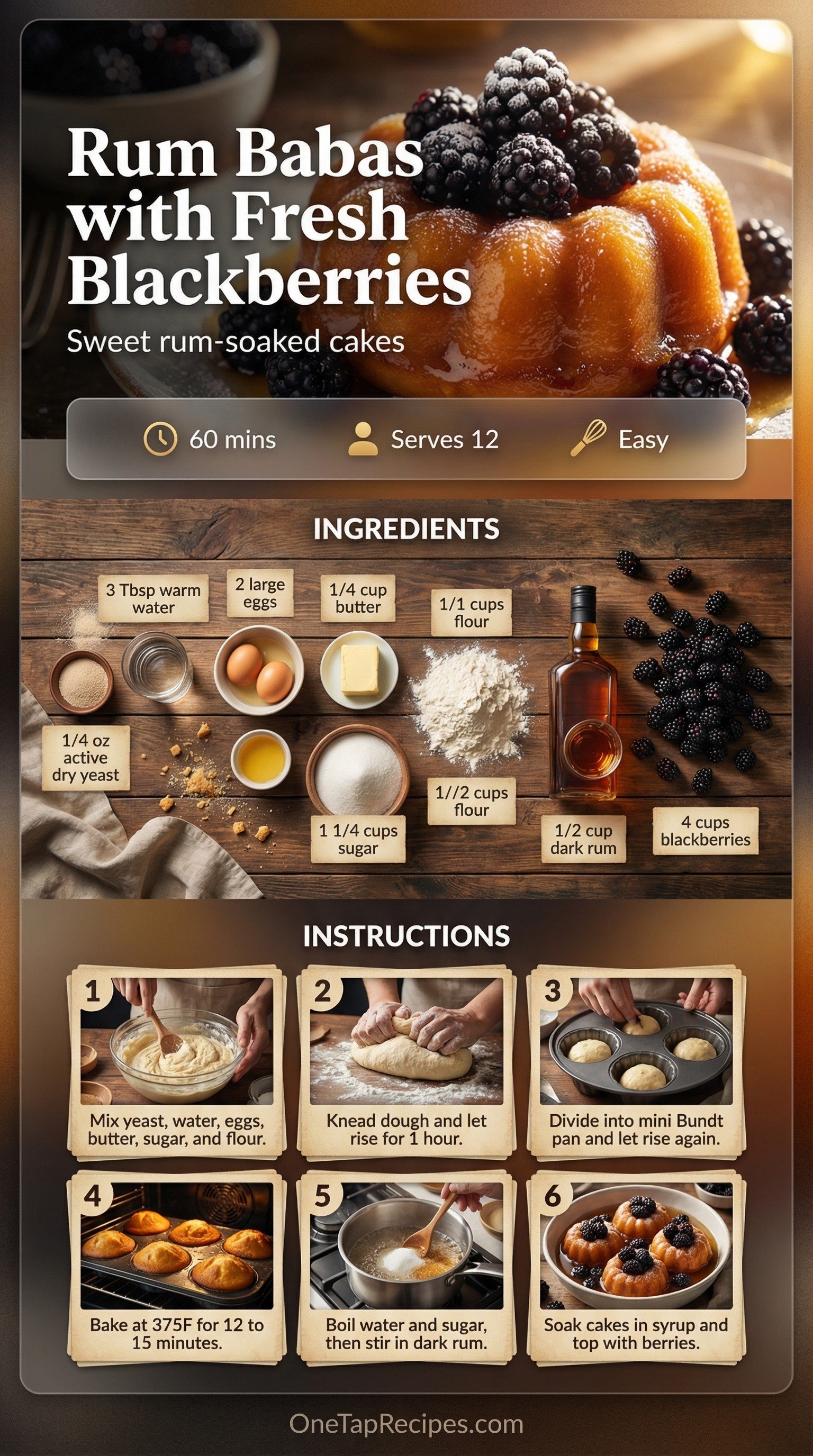 Rum Babas with Fresh Blackberries

Sweet rum-soaked cakes

60 mins
Serves 12
Easy

INGREDIENTS

3 Tbsp warm water

2 large eggs

1/4 cup butter

1/1 cups flour

1/4 oz active dry yeast

1 1/4 cups sugar

1//2 cups flour

1/2 cup dark rum

4 cups blackberries

INSTRUCTIONS

1
Mix yeast, water, eggs, butter, sugar, and flour.

2
Knead dough and let rise for 1 hour.

3
Divide into mini Bundt pan and let rise again.

4
Bake at 375F for 12 to 15 minutes.

5
Boil water and sugar, then stir in dark rum.

6
Soak cakes in syrup and top with berries.

OneTapRecipes.com