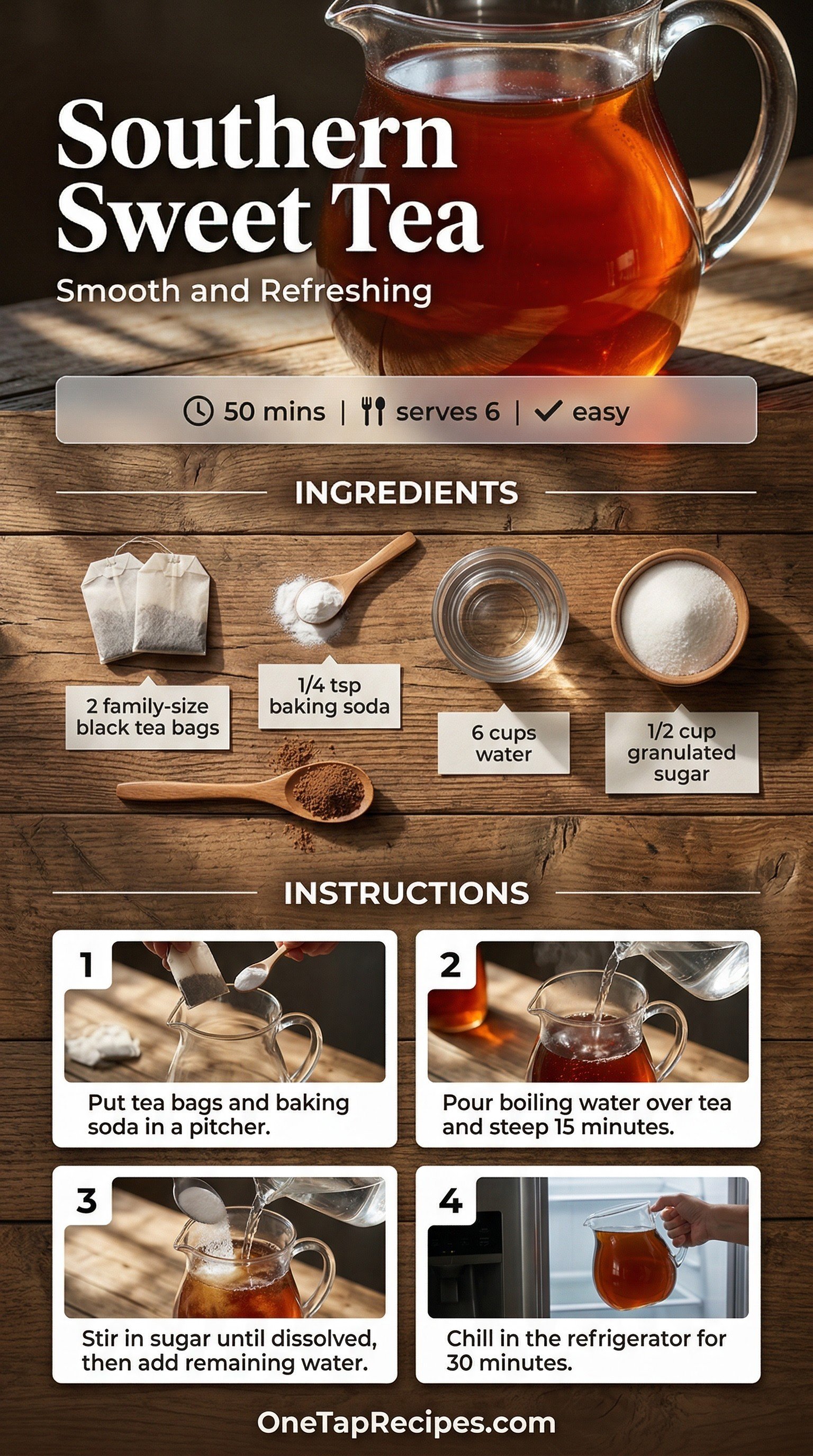 Southern Sweet Tea

Smooth and Refreshing

50 mins | serves 6 | easy

INGREDIENTS

2 family-size black tea bags

1/4 tsp baking soda

6 cups water

1/2 cup granulated sugar

INSTRUCTIONS

1
Put tea bags and baking soda in a pitcher.

2
Pour boiling water over tea and steep 15 minutes.

3
Stir in sugar until dissolved, then add remaining water.

4
Chill in the refrigerator for 30 minutes.

OneTapRecipes.com