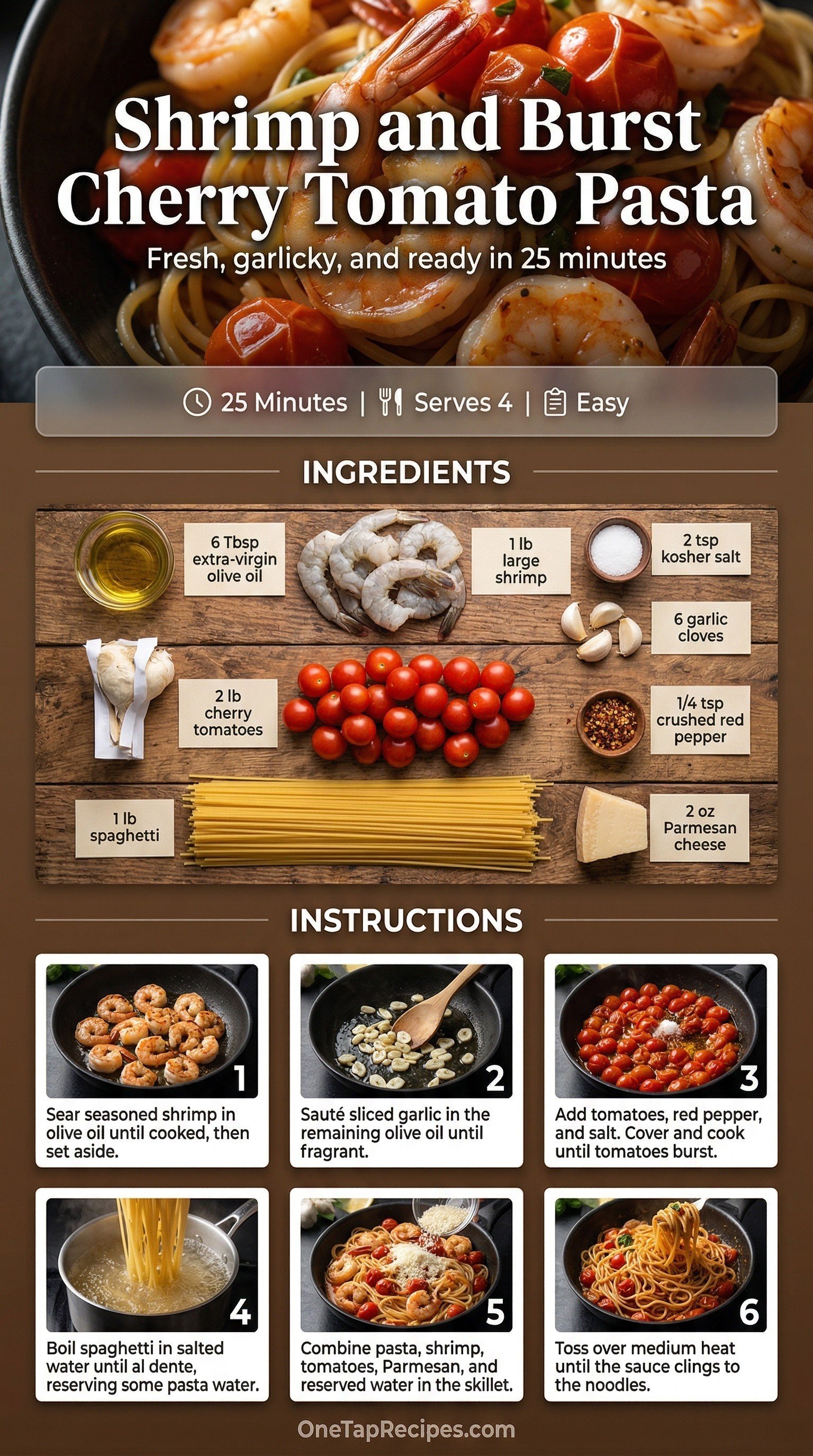 Shrimp and Burst Cherry Tomato Pasta

Fresh, garlicky, and ready in 25 minutes

25 Minutes | Serves 4 | Easy

INGREDIENTS

6 Tbsp extra-virgin olive oil

1 lb large shrimp

2 tsp kosher salt

6 garlic cloves

2 lb cherry tomatoes

1/4 tsp crushed red pepper

1 lb spaghetti

2 oz Parmesan cheese

INSTRUCTIONS

1
Sear seasoned shrimp in olive oil until cooked, then set aside.

2
Sauté sliced garlic in the remaining olive oil until fragrant.

3
Add tomatoes, red pepper, and salt. Cover and cook until tomatoes burst.

4
Boil spaghetti in salted water until al dente, reserving some pasta water.

5
Combine pasta, shrimp, tomatoes, Parmesan, and reserved water in the skillet.

6
Toss over medium heat until the sauce clings to the noodles.

OneTapRecipes.com