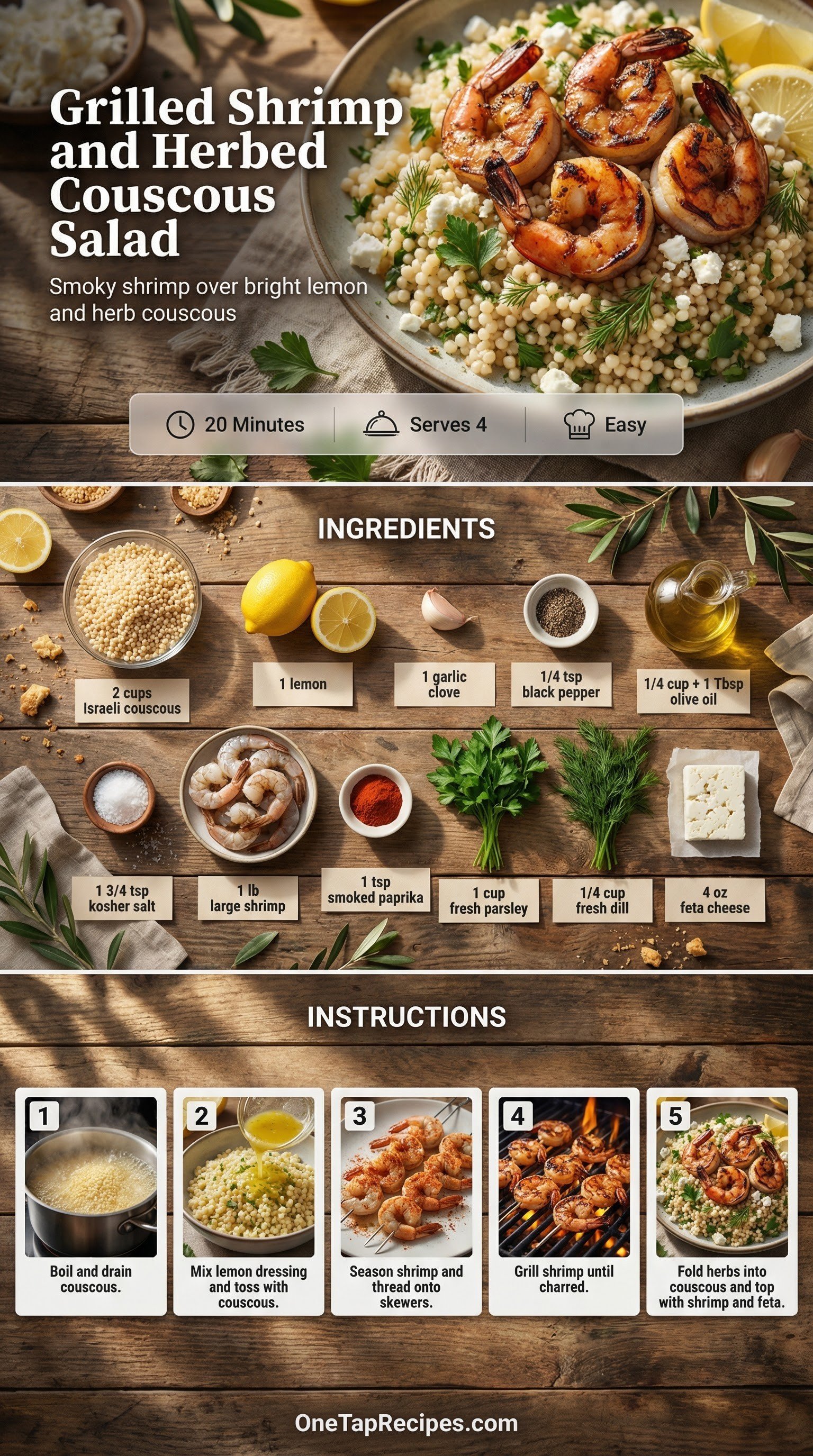 Grilled Shrimp and Herbed Couscous Salad

Smoky shrimp over bright lemon and herb couscous

20 Minutes
Serves 4
Easy

INGREDIENTS

2 cups Israeli couscous
1 lemon
1 garlic clove
1/4 tsp black pepper
1/4 cup + 1 Tbsp olive oil
1 3/4 tsp kosher salt
1 lb large shrimp
1 tsp smoked paprika
1 cup fresh parsley
1/4 cup fresh dill
4 oz feta cheese

INSTRUCTIONS

1
Boil and drain couscous.

2
Mix lemon dressing and toss with couscous.

3
Season shrimp and thread onto skewers.

4
Grill shrimp until charred.

5
Fold herbs into couscous and top with shrimp and feta.

OneTapRecipes.com