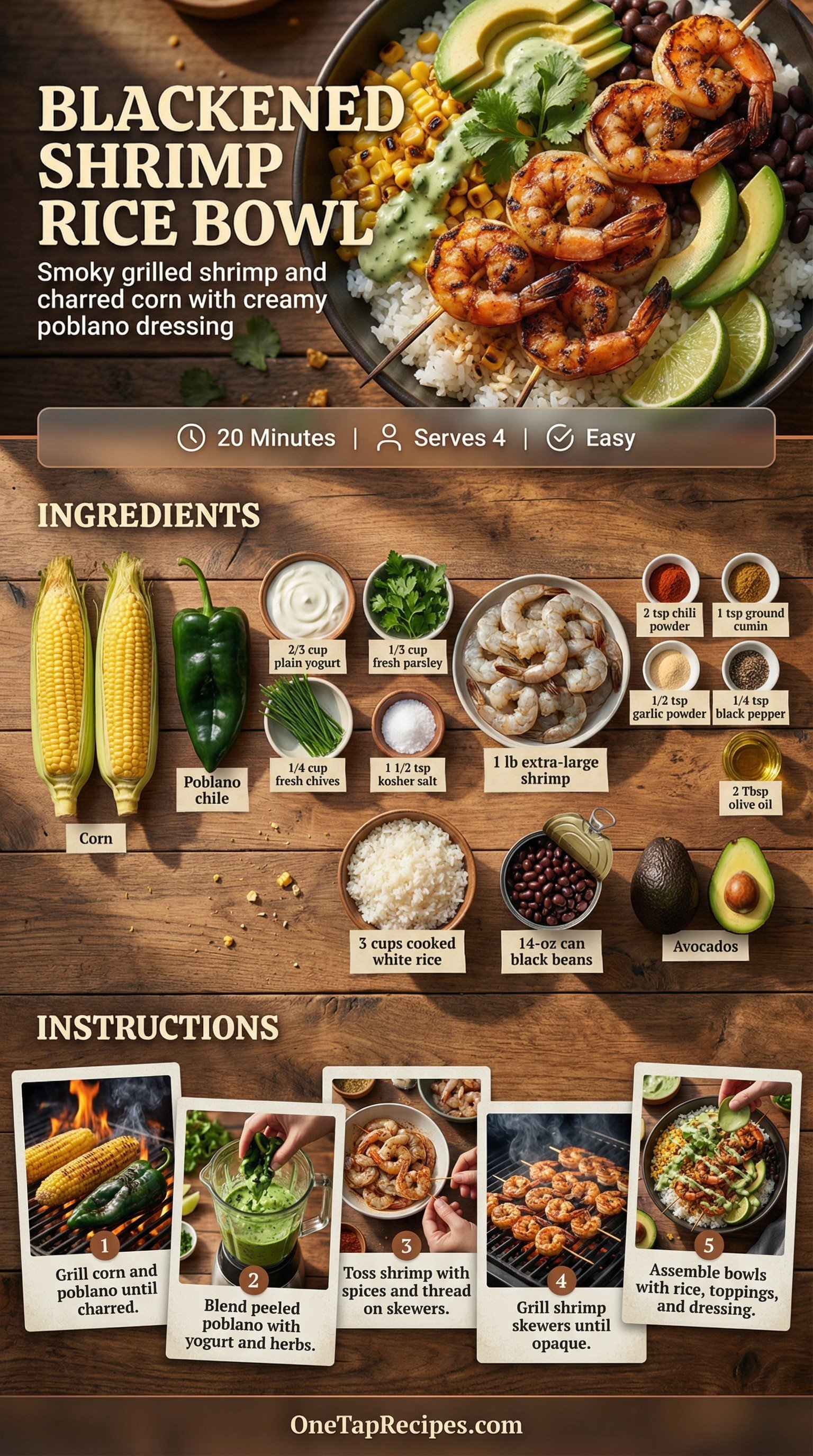 BLACKENED SHRIMP RICE BOWL

Smoky grilled shrimp and charred corn with creamy poblano dressing

20 Minutes | Serves 4 | Easy

INGREDIENTS

Corn

Poblano chile

2/3 cup plain yogurt

1/3 cup fresh parsley

1/4 cup fresh chives

1 1/2 tsp kosher salt

1 lb extra-large shrimp

2 tsp chili powder

1 tsp ground cumin

1/2 tsp garlic powder

1/4 tsp black pepper

2 Tbsp olive oil

3 cups cooked white rice

14-oz can black beans

Avocados

INSTRUCTIONS

1 Grill corn and poblano until charred.

2 Blend peeled poblano with yogurt and herbs.

3 Toss shrimp with spices and thread on skewers.

4 Grill shrimp skewers until opaque.

5 Assemble bowls with rice, toppings, and dressing.

OneTapRecipes.com