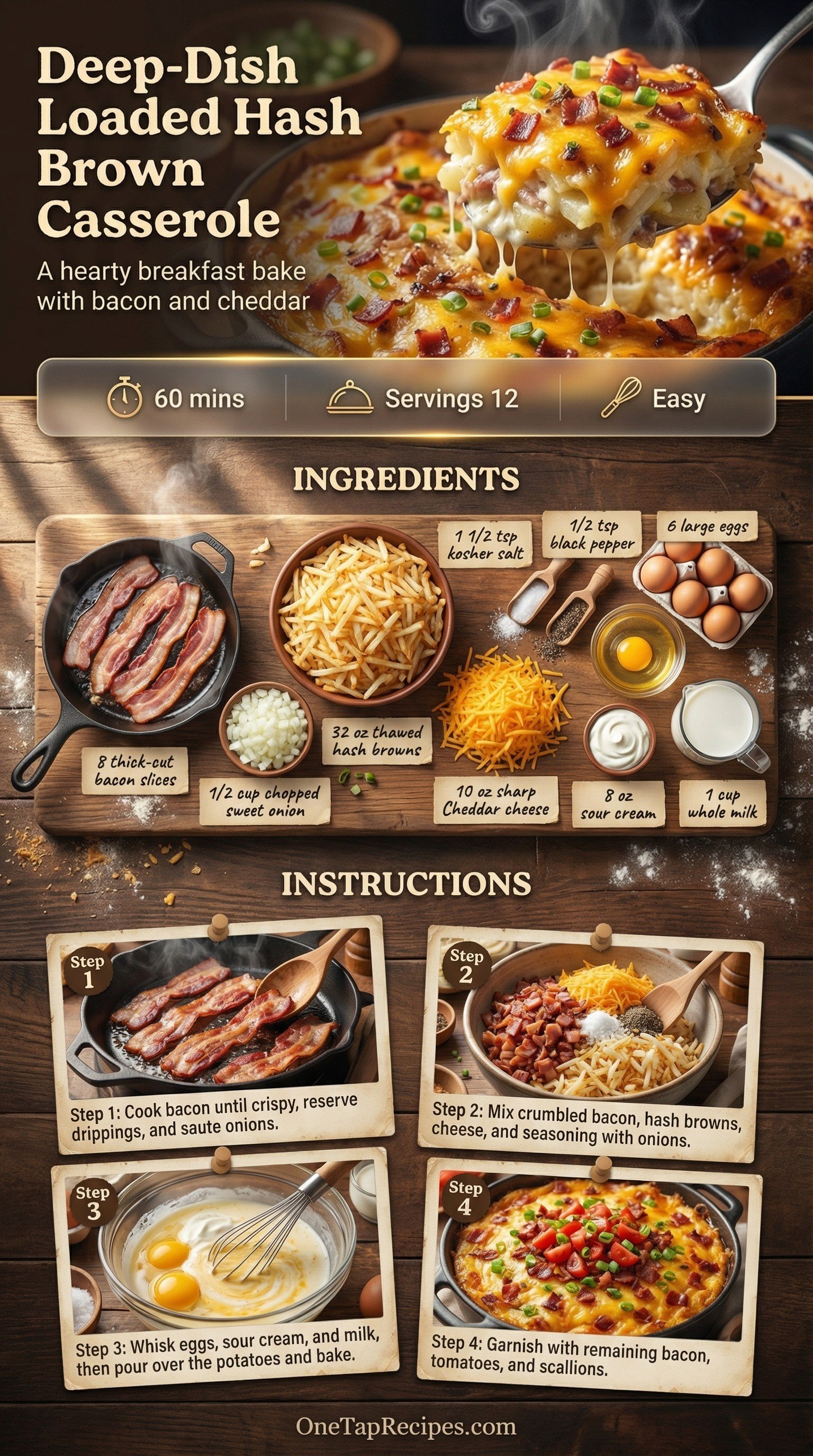 Deep-Dish Loaded Hash Brown Casserole

A hearty breakfast bake with bacon and cheddar

60 mins

Servings 12

Easy

INGREDIENTS

1 1/2 tsp kosher salt

1/2 tsp black pepper

6 large eggs

8 thick-cut bacon slices

1/2 cup chopped sweet onion

32 oz thawed hash browns

10 oz sharp Cheddar cheese

8 oz sour cream

1 cup whole milk

INSTRUCTIONS

Step 1

Step 1: Cook bacon until crispy, reserve drippings, and saute onions.

Step 2

Step 2: Mix crumbled bacon, hash browns, cheese, and seasoning with onions.

Step 3

Step 3: Whisk eggs, sour cream, and milk, then pour over the potatoes and bake.

Step 4

Step 4: Garnish with remaining bacon, tomatoes, and scallions.

OneTapRecipes.com