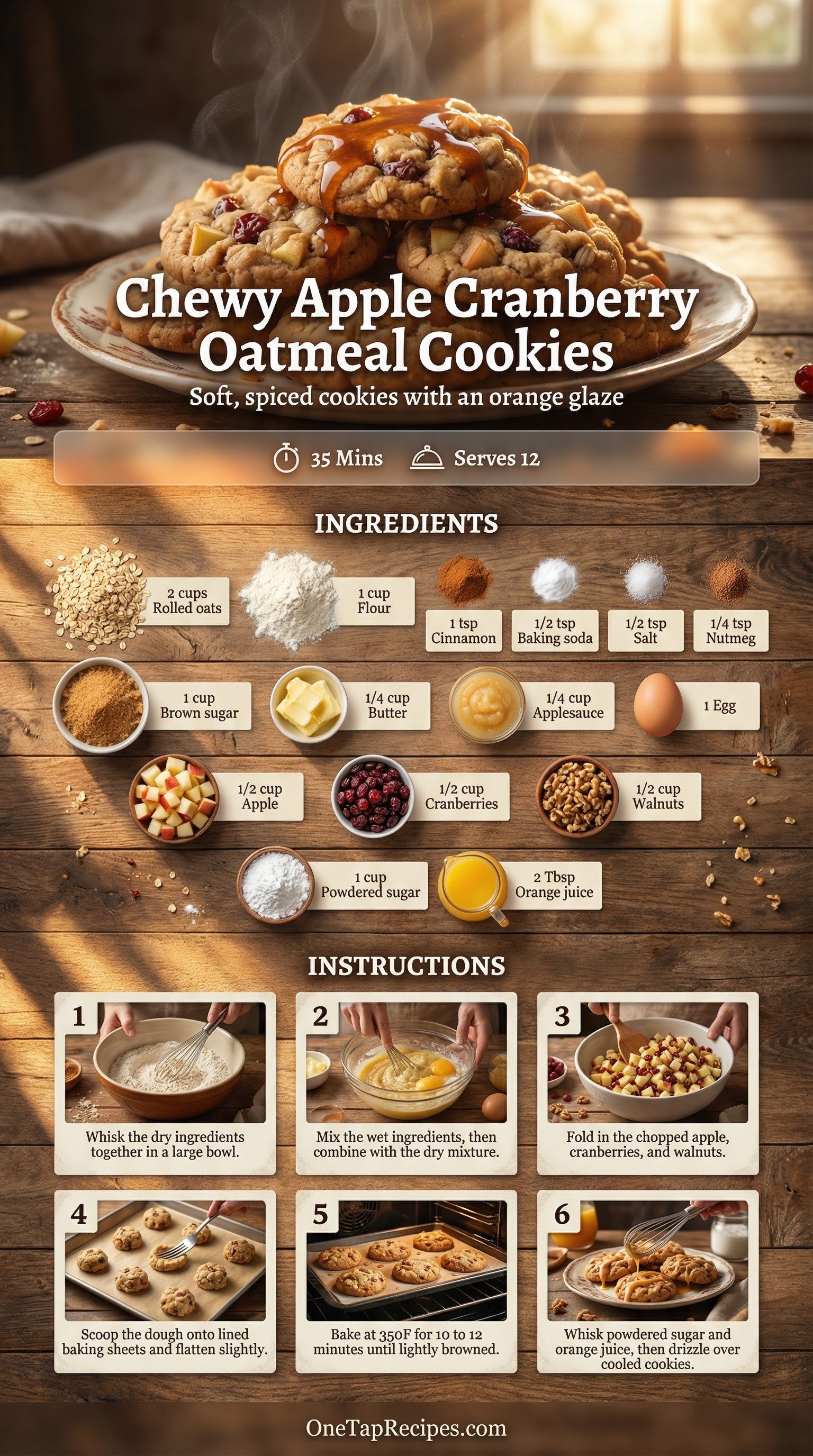 Chewy Apple Cranberry Oatmeal Cookies

Soft, spiced cookies with an orange glaze

35 Mins

Serves 12

INGREDIENTS

2 cups Rolled oats

1 cup Flour

1 tsp Cinnamon

1/2 tsp Baking soda

1/2 tsp Salt

1/4 tsp Nutmeg

1 cup Brown sugar

1/4 cup Butter

1/4 cup Applesauce

1 Egg

1/2 cup Apple

1/2 cup Cranberries

1/2 cup Walnuts

1 cup Powdered sugar

2 Tbsp Orange juice

INSTRUCTIONS

1
Whisk the dry ingredients together in a large bowl.

2
Mix the wet ingredients, then combine with the dry mixture.

3
Fold in the chopped apple, cranberries, and walnuts.

4
Scoop the dough onto lined baking sheets and flatten slightly.

5
Bake at 350F for 10 to 12 minutes until lightly browned.

6
Whisk powdered sugar and orange juice, then drizzle over cooled cookies.

OneTapRecipes.com