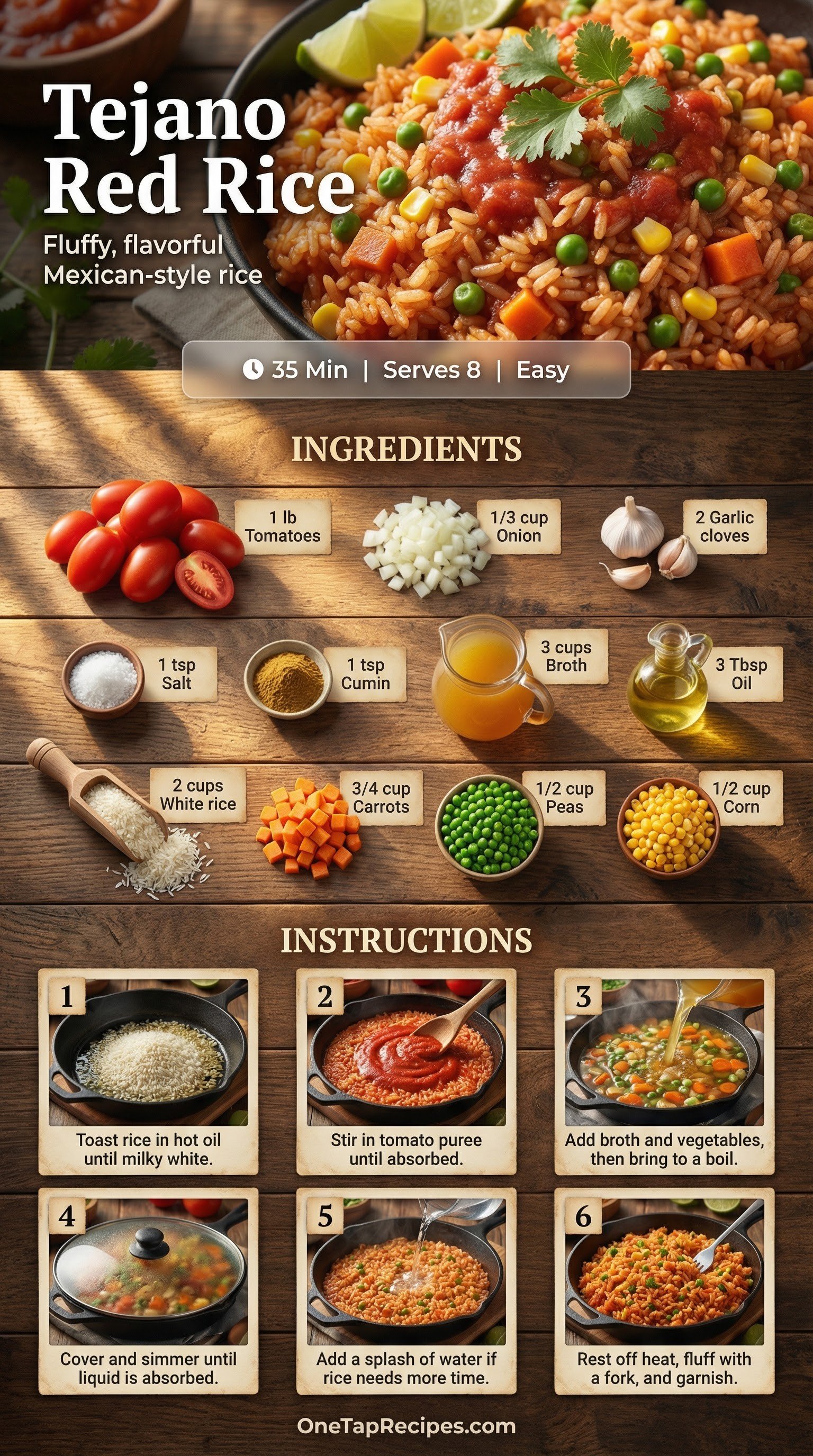 Tejano Red Rice

Fluffy, flavorful Mexican-style rice

35 Min | Serves 8 | Easy

INGREDIENTS

1 lb Tomatoes

1/3 cup Onion

2 Garlic cloves

1 tsp Salt

1 tsp Cumin

3 cups Broth

3 Tbsp Oil

2 cups White rice

3/4 cup Carrots

1/2 cup Peas

1/2 cup Corn

INSTRUCTIONS

1
Toast rice in hot oil until milky white.

2
Stir in tomato puree until absorbed.

3
Add broth and vegetables, then bring to a boil.

4
Cover and simmer until liquid is absorbed.

5
Add a splash of water if rice needs more time.

6
Rest off heat, fluff with a fork, and garnish.

OneTapRecipes.com