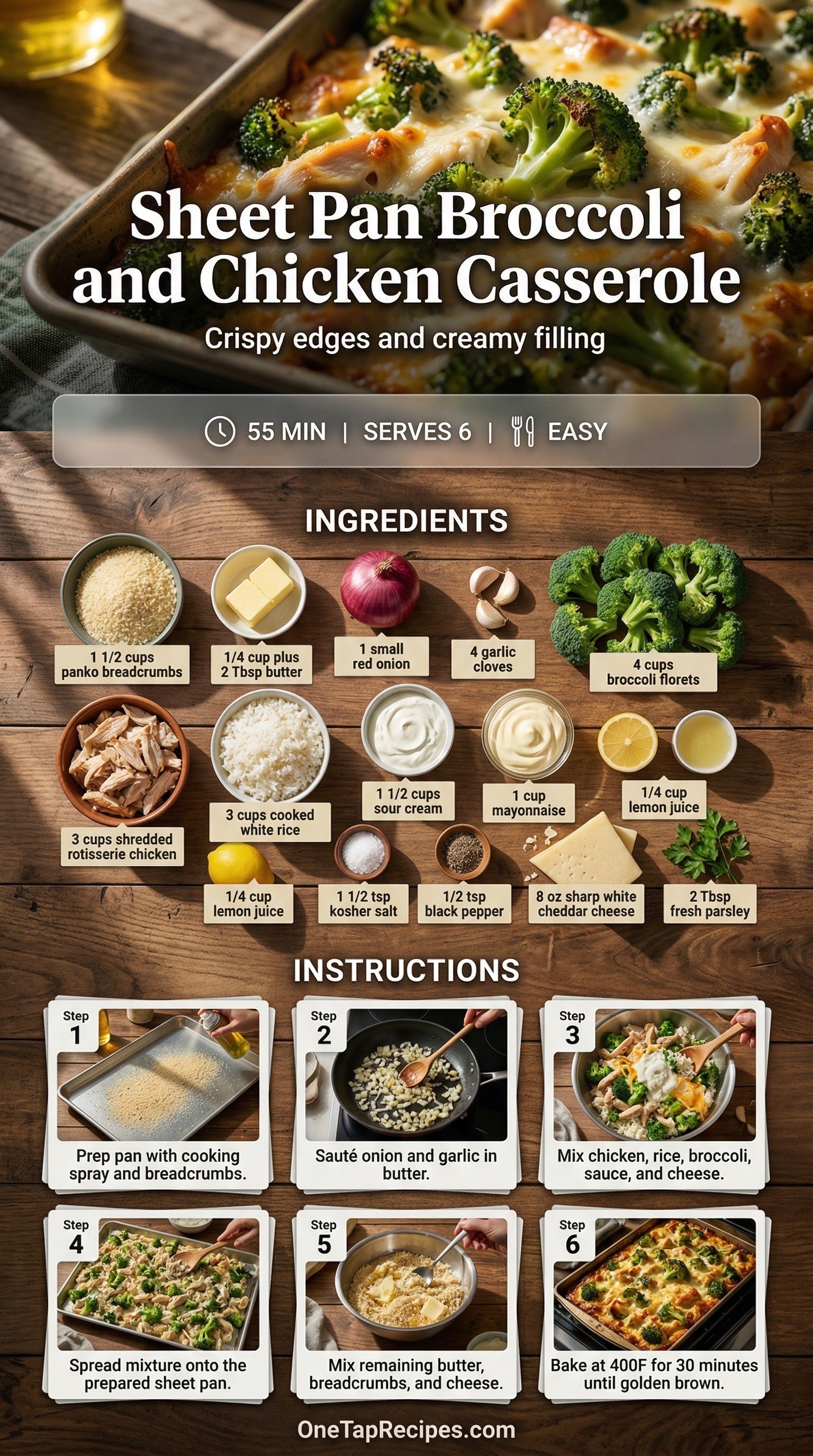 Sheet Pan Broccoli and Chicken Casserole

Crispy edges and creamy filling

55 MIN | SERVES 6 | EASY

INGREDIENTS

1 1/2 cups panko breadcrumbs

1/4 cup plus 2 Tbsp butter

1 small red onion

4 garlic cloves

4 cups broccoli florets

3 cups shredded rotisserie chicken

3 cups cooked white rice

1 1/2 cups sour cream

1 cup mayonnaise

1/4 cup lemon juice

1/4 cup lemon juice

1 1/2 tsp kosher salt

1/2 tsp black pepper

8 oz sharp white cheddar cheese

2 Tbsp fresh parsley

INSTRUCTIONS

Step 1
Prep pan with cooking spray and breadcrumbs.

Step 2
Sauté onion and garlic in butter.

Step 3
Mix chicken, rice, broccoli, sauce, and cheese.

Step 4
Spread mixture onto the prepared sheet pan.

Step 5
Mix remaining butter, breadcrumbs, and cheese.

Step 6
Bake at 400F for 30 minutes until golden brown.

OneTapRecipes.com