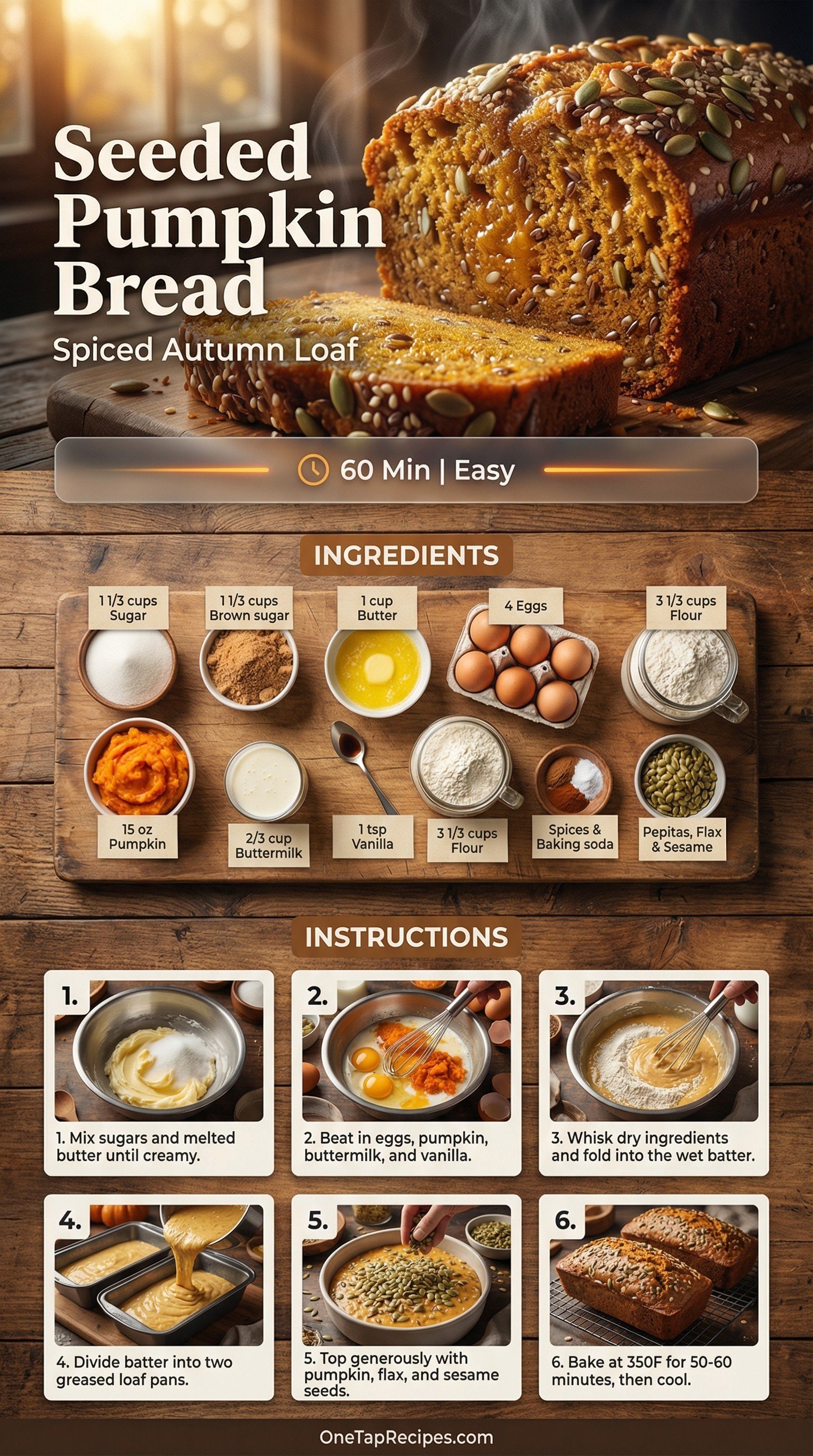 Seeded Pumpkin Bread

Spiced Autumn Loaf

60 Min | Easy

INGREDIENTS

1 1/3 cups Sugar

1 1/3 cups Brown sugar

1 cup Butter

4 Eggs

3 1/3 cups Flour

15 oz Pumpkin

2/3 cup Buttermilk

1 tsp Vanilla

3 1/3 cups Flour

Spices & Baking soda

Pepitas, Flax & Sesame

INSTRUCTIONS

1.
1. Mix sugars and melted butter until creamy.

2.
2. Beat in eggs, pumpkin, buttermilk, and vanilla.

3.
3. Whisk dry ingredients and fold into the wet batter.

4.
4. Divide batter into two greased loaf pans.

5.
5. Top generously with pumpkin, flax, and sesame seeds.

6.
6. Bake at 350F for 50-60 minutes, then cool.

OneTapRecipes.com